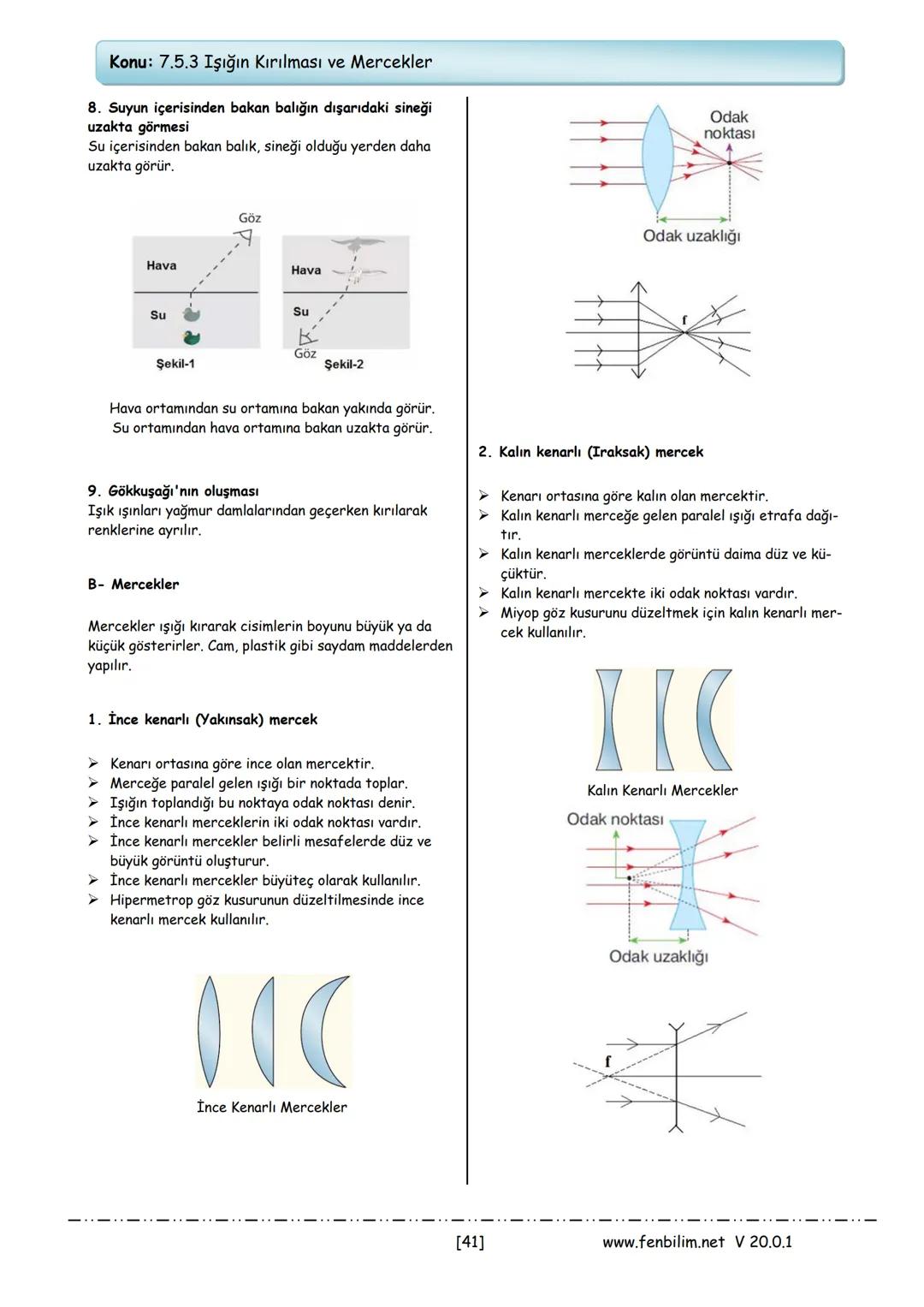 Konu: 7.5.3 Işığın Kırılması ve Mercekler

8. Suyun içerisinden bakan balığın dışarıdaki sineği uzakta görmesi
Su içerisinden bakan balık, sineği olduğu yerden daha uzakta görür.

Göz
Hava
Su
Şekil-1

Hava
Su
Göz
Şekil-2

Hava ortamından su ortamına bakan yakında görür.
Su ortamından hava ortamına bakan uzakta görür.

9. Gökkuşağı'nın oluşması
Işık ışınları yağmur damlalarından geçerken kırılarak renklerine ayrılır.

B- Mercekler

Mercekler ışığı kırarak cisimlerin boyunu büyük ya da küçük gösterirler. Cam, plastik gibi saydam maddelerden yapılır.

1. İnce kenarlı (Yakınsak) mercek

➢ Kenarı ortasına göre ince olan mercektir.
➢ Merceğe paralel gelen ışığı bir noktada toplar.
➢ Işığın toplandığı bu noktaya odak noktası denir.
➢ İnce kenarlı merceklerin iki odak noktası vardır.
➢ İnce kenarlı mercekler belirli mesafelerde düz ve büyük görüntü oluşturur.
➢ İnce kenarlı mercekler büyüteç olarak kullanılır.
➢ Hipermetrop göz kusurunun düzeltilmesinde ince kenarlı mercek kullanılır.

İnce Kenarlı Mercekler

Odak noktası
Odak uzaklığı

f

2. Kalın kenarlı (Iraksak) mercek

➢ Kenarı ortasına göre kalın olan mercektir.
➢ Kalın kenarlı merceğe gelen paralel ışığı etrafa dağıtır.
➢ Kalın kenarlı merceklerde görüntü daima düz ve küçüktür.
➢ Kalın kenarlı mercekte iki odak noktası vardır.
➢ Miyop göz kusurunu düzeltmek için kalın kenarlı mercek kullanılır.

Kalın Kenarlı Mercekler

Odak noktası
Odak uzaklığı

f

[41]
www.fenbilim.net V 20.0.1