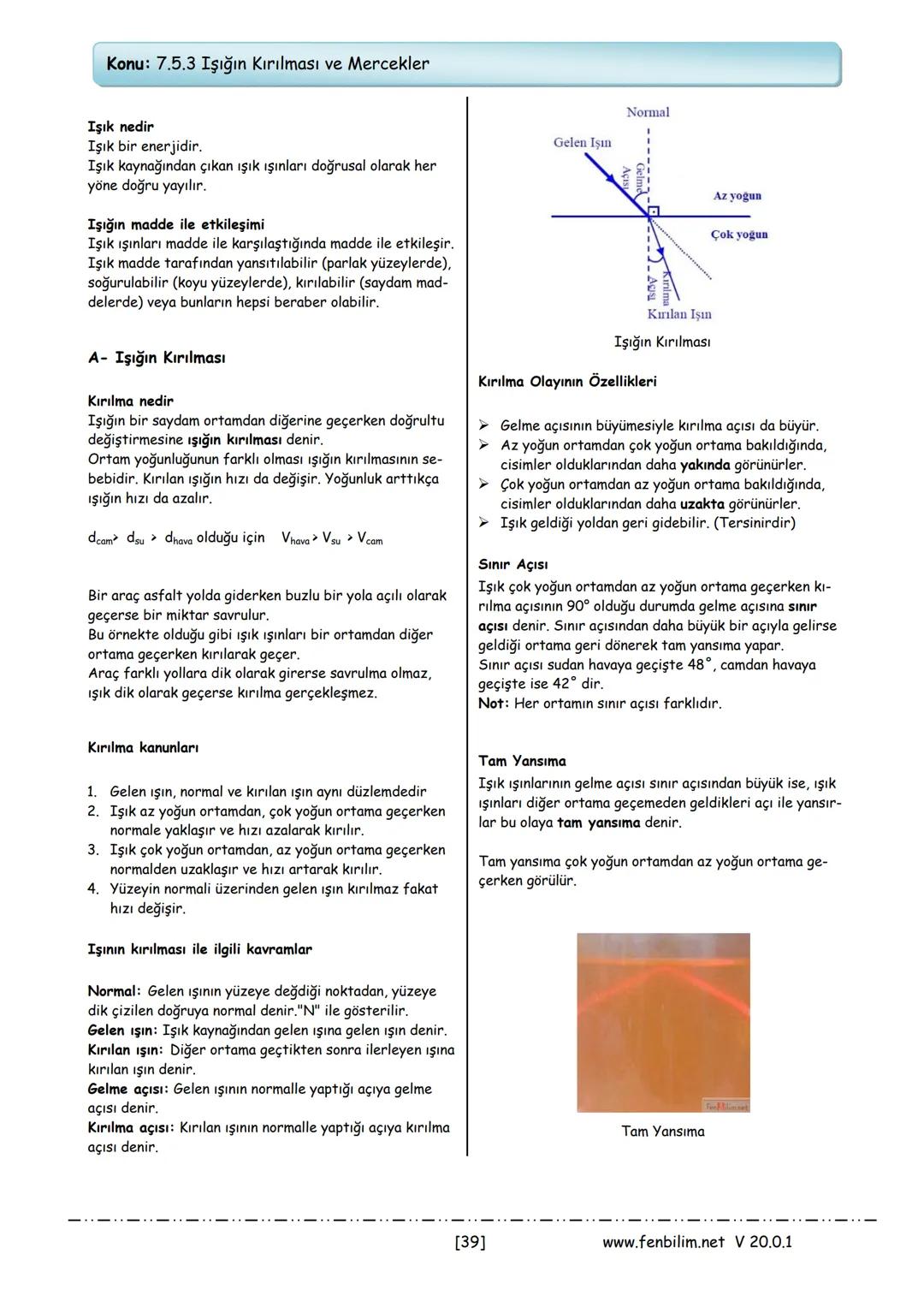 Konu: 7.5.3 Işığın Kırılması ve Mercekler

Işık nedir
Işık bir enerjidir.
Işık kaynağından çıkan ışık ışınları doğrusal olarak her yöne doğru yayılır.

Işığın madde ile etkileşimi
Işık ışınları madde ile karşılaştığında madde ile etkileşir. Işık madde tarafından yansıtılabilir (parlak yüzeylerde), soğurulabilir (koyu yüzeylerde), kırılabilir (saydam maddelerde) veya bunların hepsi beraber olabilir.

A- Işığın Kırılması

Kırılma nedir
Işığın bir saydam ortamdan diğerine geçerken doğrultu değiştirmesine ışığın kırılması denir.
Ortam yoğunluğunun farklı olması ışığın kırılmasının sebebidir. Kırılan ışığın hızı da değişir. Yoğunluk arttıkça ışığın hızı da azalır.

$d_{cam} > d_{su} > d_{hava}$ olduğu için $V_{hava} > V_{su} > V_{cam}$

Bir araç asfalt yolda giderken buzlu bir yola açılı olarak geçerse bir miktar savrulur.
Bu örnekte olduğu gibi ışık ışınları bir ortamdan diğer ortama geçerken kırılarak geçer.
Araç farklı yollara dik olarak girerse savrulma olmaz, ışık dik olarak geçerse kırılma gerçekleşmez.

Kırılma kanunları

1. Gelen ışın, normal ve kırılan ışın aynı düzlemdedir
2. Işık az yoğun ortamdan, çok yoğun ortama geçerken normale yaklaşır ve hızı azalarak kırılır.
3. Işık çok yoğun ortamdan, az yoğun ortama geçerken normalden uzaklaşır ve hızı artarak kırılır.
4. Yüzeyin normali üzerinden gelen ışın kırılmaz fakat hızı değişir.

Işının kırılması ile ilgili kavramlar

Normal: Gelen ışının yüzeye değdiği noktadan, yüzeye dik çizilen doğruya normal denir."N" ile gösterilir.
Gelen ışın: Işık kaynağından gelen ışına gelen ışın denir.
Kırılan ışın: Diğer ortama geçtikten sonra ilerleyen ışına kırılan ışın denir.
Gelme açısı: Gelen ışının normalle yaptığı açıya gelme açısı denir.
Kırılma açısı: Kırılan ışının normalle yaptığı açıya kırılma açısı denir.

Normal
Gelen Işın
Gelme Açısı
Az yoğun
Çok yoğun
Kırılma Açısı
Kırılan Işın
Işığın Kırılması

Kırılma Olayının Özellikleri

➢ Gelme açısının büyümesiyle kırılma açısı da büyür.
➢ Az yoğun ortamdan çok yoğun ortama bakıldığında, cisimler olduklarından daha yakında görünürler.
➢ Çok yoğun ortamdan az yoğun ortama bakıldığında, cisimler olduklarından daha uzakta görünürler.
➢ Işık geldiği yoldan geri gidebilir. (Tersinirdir)

Sınır Açısı
Işık çok yoğun ortamdan az yoğun ortama geçerken kırılma açısının 90° olduğu durumda gelme açısına sınır açısı denir. Sınır açısından daha büyük bir açıyla gelirse geldiği ortama geri dönerek tam yansıma yapar.
Sınır açısı sudan havaya geçişte 48°, camdan havaya geçişte ise 42° dir.
Not: Her ortamın sınır açısı farklıdır.

Tam Yansıma
Işık ışınlarının gelme açısı sınır açısından büyük ise, ışık ışınları diğer ortama geçemeden geldikleri açı ile yansırlar bu olaya tam yansıma denir.

Tam yansıma çok yoğun ortamdan az yoğun ortama geçerken görülür.

FenBilim.net
Tam Yansıma

[39] www.fenbilim.net V 20.0.1