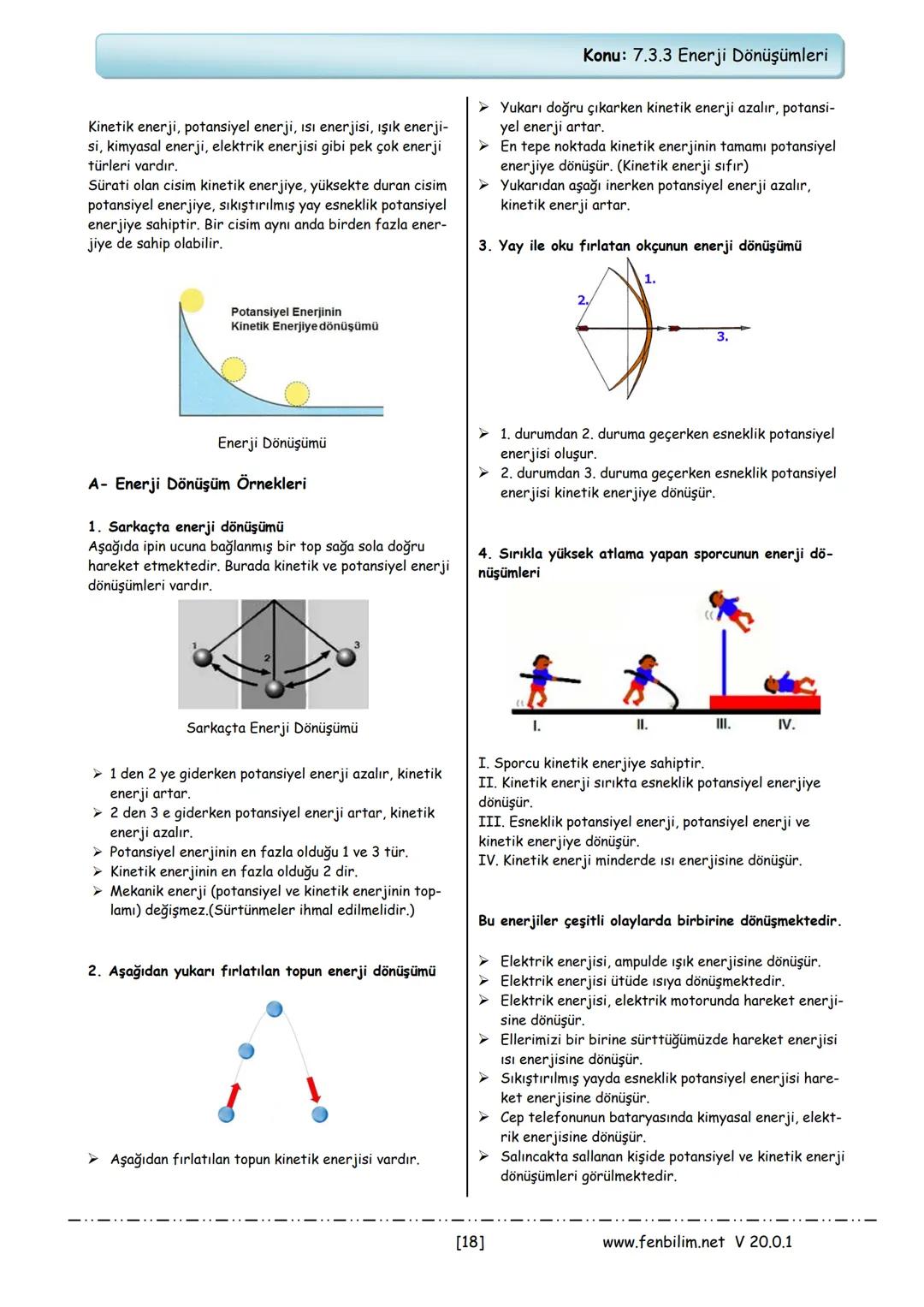 Konu: 7.3.3 Enerji Dönüşümleri

Kinetik enerji, potansiyel enerji, ısı enerjisi, ışık enerjisi, kimyasal enerji, elektrik enerjisi gibi pek çok enerji türleri vardır.
Sürati olan cisim kinetik enerjiye, yüksekte duran cisim potansiyel enerjiye, sıkıştırılmış yay esneklik potansiyel enerjiye sahiptir. Bir cisim aynı anda birden fazla enerjiye de sahip olabilir.

Potansiyel Enerjinin Kinetik Enerjiye dönüşümü

Enerji Dönüşümü

A- Enerji Dönüşüm Örnekleri

1. Sarkaçta enerji dönüşümü
Aşağıda ipin ucuna bağlanmış bir top sağa sola doğru hareket etmektedir. Burada kinetik ve potansiyel enerji dönüşümleri vardır.

1 2 3

Sarkaçta Enerji Dönüşümü

➢ 1 den 2 ye giderken potansiyel enerji azalır, kinetik enerji artar.
➢ 2 den 3 e giderken potansiyel enerji artar, kinetik enerji azalır.
➢ Potansiyel enerjinin en fazla olduğu 1 ve 3 tür.
➢ Kinetik enerjinin en fazla olduğu 2 dir.
➢ Mekanik enerji (potansiyel ve kinetik enerjinin toplamı) değişmez.(Sürtünmeler ihmal edilmelidir.)

2. Aşağıdan yukarı fırlatılan topun enerji dönüşümü

➢ Aşağıdan fırlatılan topun kinetik enerjisi vardır.

➢ Yukarı doğru çıkarken kinetik enerji azalır, potansiyel enerji artar.
➢ En tepe noktada kinetik enerjinin tamamı potansiyel enerjiye dönüşür. (Kinetik enerji sıfır)
➢ Yukarıdan aşağı inerken potansiyel enerji azalır, kinetik enerji artar.

3. Yay ile oku fırlatan okçunun enerji dönüşümü

1. 2. 3.

➢ 1. durumdan 2. duruma geçerken esneklik potansiyel enerjisi oluşur.
➢ 2. durumdan 3. duruma geçerken esneklik potansiyel enerjisi kinetik enerjiye dönüşür.

4. Sırıkla yüksek atlama yapan sporcunun enerji dönüşümleri

I. II. III. IV.

I. Sporcu kinetik enerjiye sahiptir.
II. Kinetik enerji sırıkta esneklik potansiyel enerjiye dönüşür.
III. Esneklik potansiyel enerji, potansiyel enerji ve kinetik enerjiye dönüşür.
IV. Kinetik enerji minderde ısı enerjisine dönüşür.

Bu enerjiler çeşitli olaylarda birbirine dönüşmektedir.

➢ Elektrik enerjisi, ampulde ışık enerjisine dönüşür.
➢ Elektrik enerjisi ütüde ısıya dönüşmektedir.
➢ Elektrik enerjisi, elektrik motorunda hareket enerjisine dönüşür.
➢ Ellerimizi bir birine sürttüğümüzde hareket enerjisi ısı enerjisine dönüşür.
➢ Sıkıştırılmış yayda esneklik potansiyel enerjisi hareket enerjisine dönüşür.
➢ Cep telefonunun bataryasında kimyasal enerji, elektrik enerjisine dönüşür.
➢ Salıncakta sallanan kişide potansiyel ve kinetik enerji dönüşümleri görülmektedir.

[18] www.fenbilim.net V 20.0.1