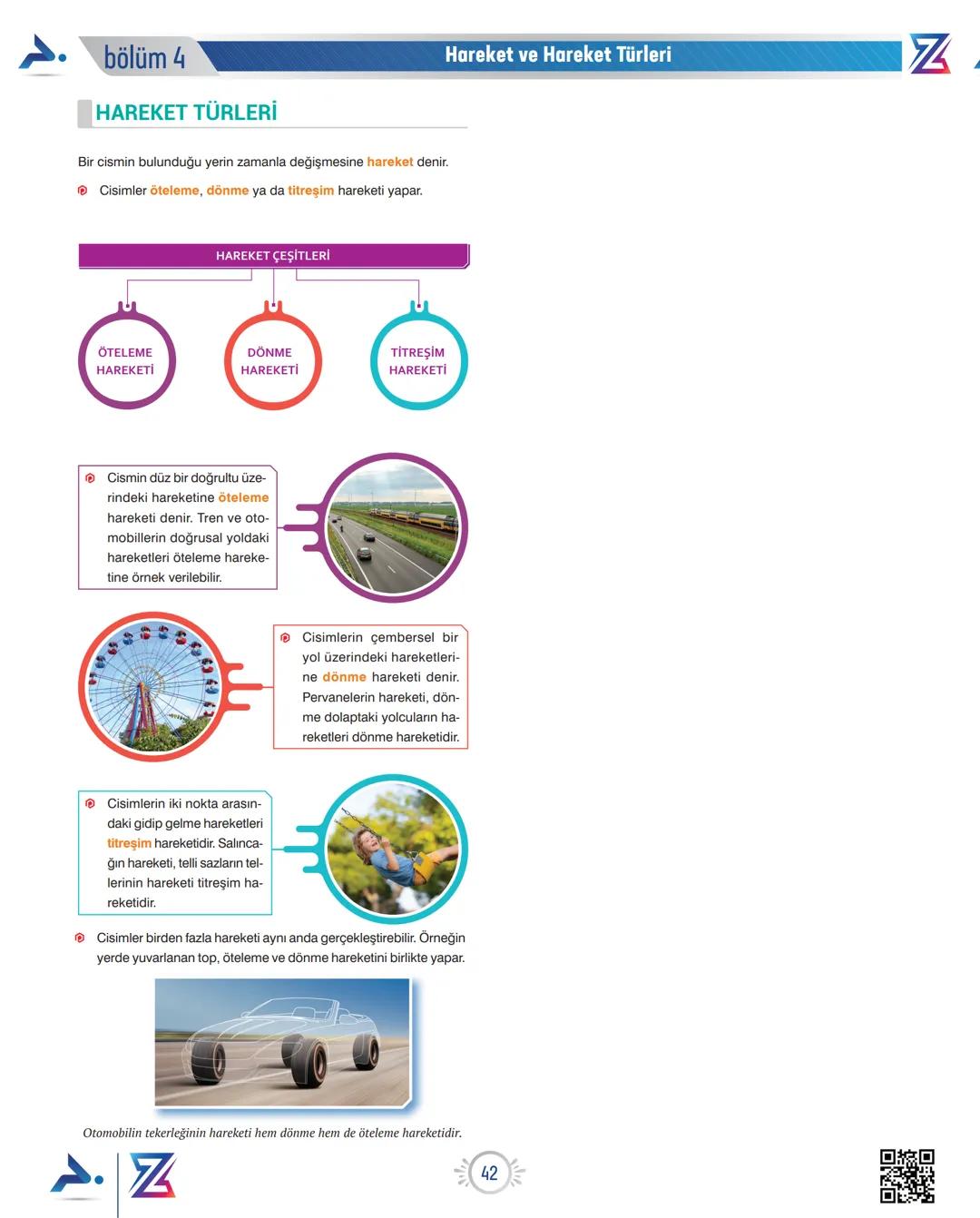 bölüm 4

Hareket ve Hareket Türleri

HAREKET TÜRLERİ

Bir cismin bulunduğu yerin zamanla değişmesine hareket denir.

Cisimler öteleme, dönme ya da titreşim hareketi yapar.

HAREKET ÇEŞİTLERİ

ÖTELEME HAREKETİ

DÖNME HAREKETİ

TİTREŞİM HAREKETİ

Cismin düz bir doğrultu üzerindeki hareketine öteleme hareketi denir. Tren ve otomobillerin doğrusal yoldaki hareketleri öteleme hareketine örnek verilebilir.

Cisimlerin çembersel bir yol üzerindeki hareketlerine dönme hareketi denir. Pervanelerin hareketi, dönme dolaptaki yolcuların hareketleri dönme hareketidir.

Cisimlerin iki nokta arasındaki gidip gelme hareketleri titreşim hareketidir. Salıncağın hareketi, telli sazların tellerinin hareketi titreşim hareketidir.

Cisimler birden fazla hareketi aynı anda gerçekleştirebilir. Örneğin yerde yuvarlanan top, öteleme ve dönme hareketini birlikte yapar.

Otomobilin tekerleğinin hareketi hem dönme hem de öteleme hareketidir.

42