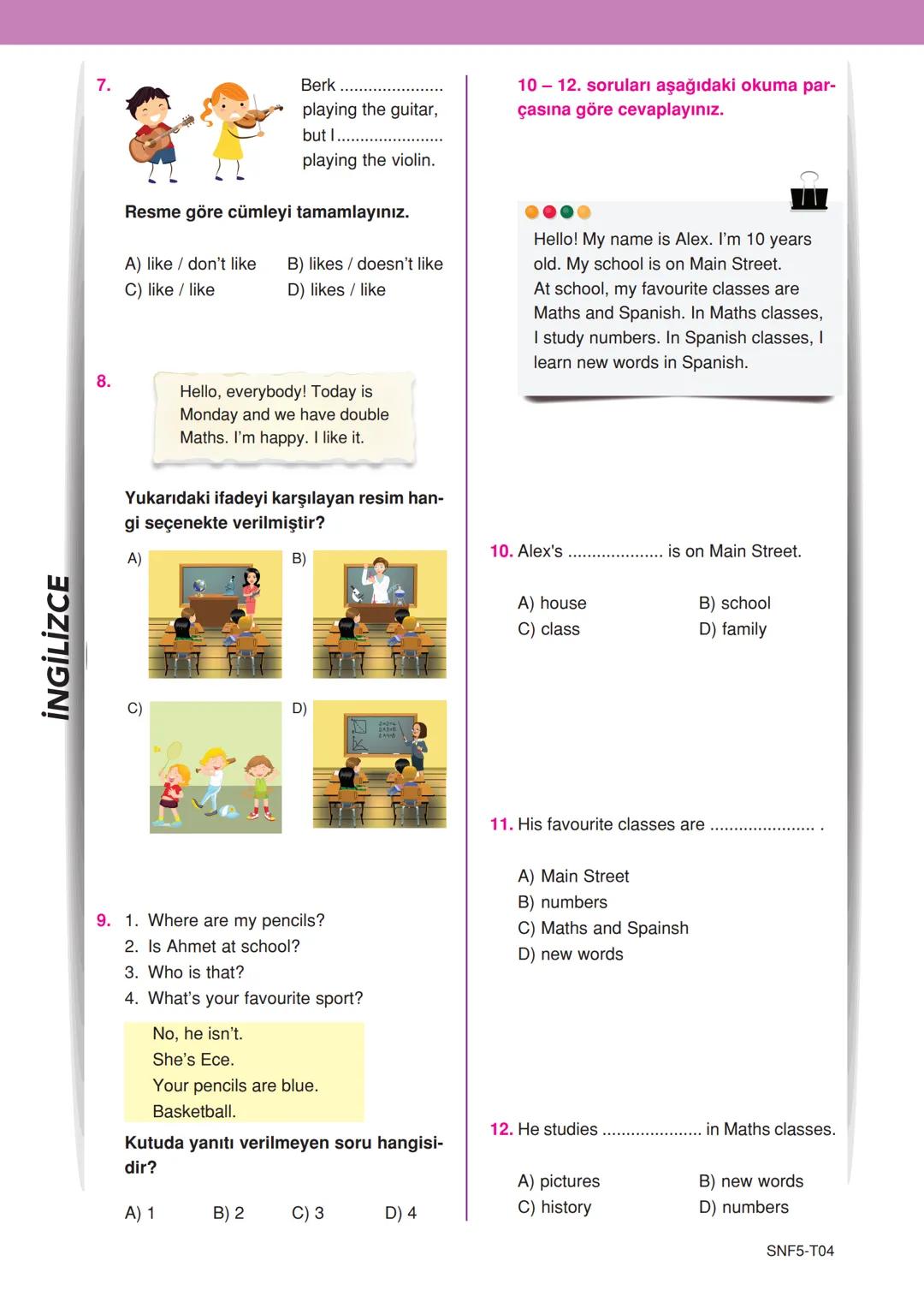 İNGİLİZCE

7. Berk ...................... playing the guitar, but I ...................... playing the violin.

Resme göre cümleyi tamamlayınız.

A) like / don't like
B) likes / doesn't like
C) like / like
D) likes / like

8. Hello, everybody! Today is Monday and we have double Maths. I'm happy. I like it.

Yukarıdaki ifadeyi karşılayan resim hangi seçenekte verilmiştir?

A)
B)
C)
D)

9. 1. Where are my pencils?
2. Is Ahmet at school?
3. Who is that?
4. What's your favourite sport?

No, he isn't.
She's Ece.
Your pencils are blue.
Basketball.

Kutuda yanıtı verilmeyen soru hangisidir?

A) 1
B) 2
C) 3
D) 4

10 – 12. soruları aşağıdaki okuma parçasına göre cevaplayınız.

Hello! My name is Alex. I'm 10 years old. My school is on Main Street. At school, my favourite classes are Maths and Spanish. In Maths classes, I study numbers. In Spanish classes, I learn new words in Spanish.

10. Alex's .................... is on Main Street.

A) house
B) school
C) class
D) family

11. His favourite classes are ...................... .

A) Main Street
B) numbers
C) Maths and Spainsh
D) new words

12. He studies ..................... in Maths classes.

A) pictures
B) new words
C) history
D) numbers

SNF5-T04