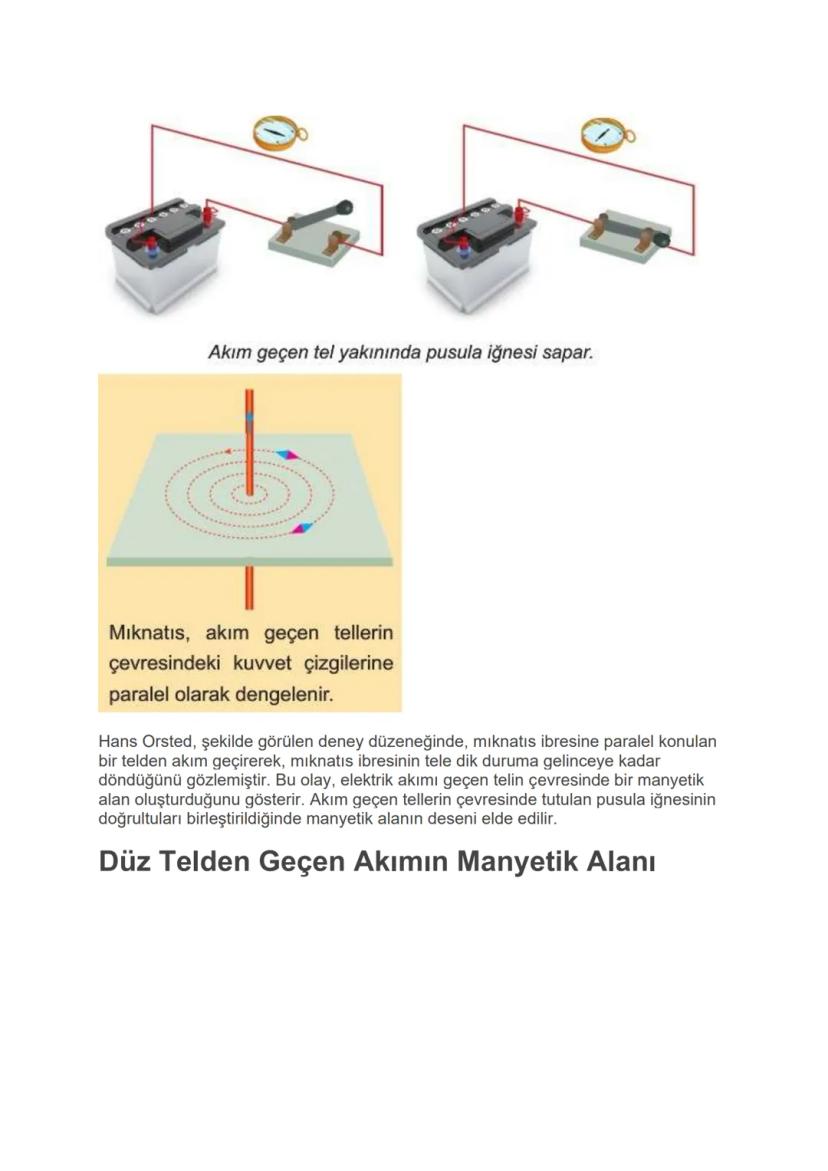 Akım geçen tel yakınında pusula iğnesi sapar.

Mıknatıs, akım geçen tellerin çevresindeki kuvvet çizgilerine paralel olarak dengelenir.

Hans Orsted, şekilde görülen deney düzeneğinde, mıknatıs ibresine paralel konulan bir telden akım geçirerek, mıknatıs ibresinin tele dik duruma gelinceye kadar döndüğünü gözlemiştir. Bu olay, elektrik akımı geçen telin çevresinde bir manyetik alan oluşturduğunu gösterir. Akım geçen tellerin çevresinde tutulan pusula iğnesinin doğrultuları birleştirildiğinde manyetik alanın deseni elde edilir.

Düz Telden Geçen Akımın Manyetik Alanı