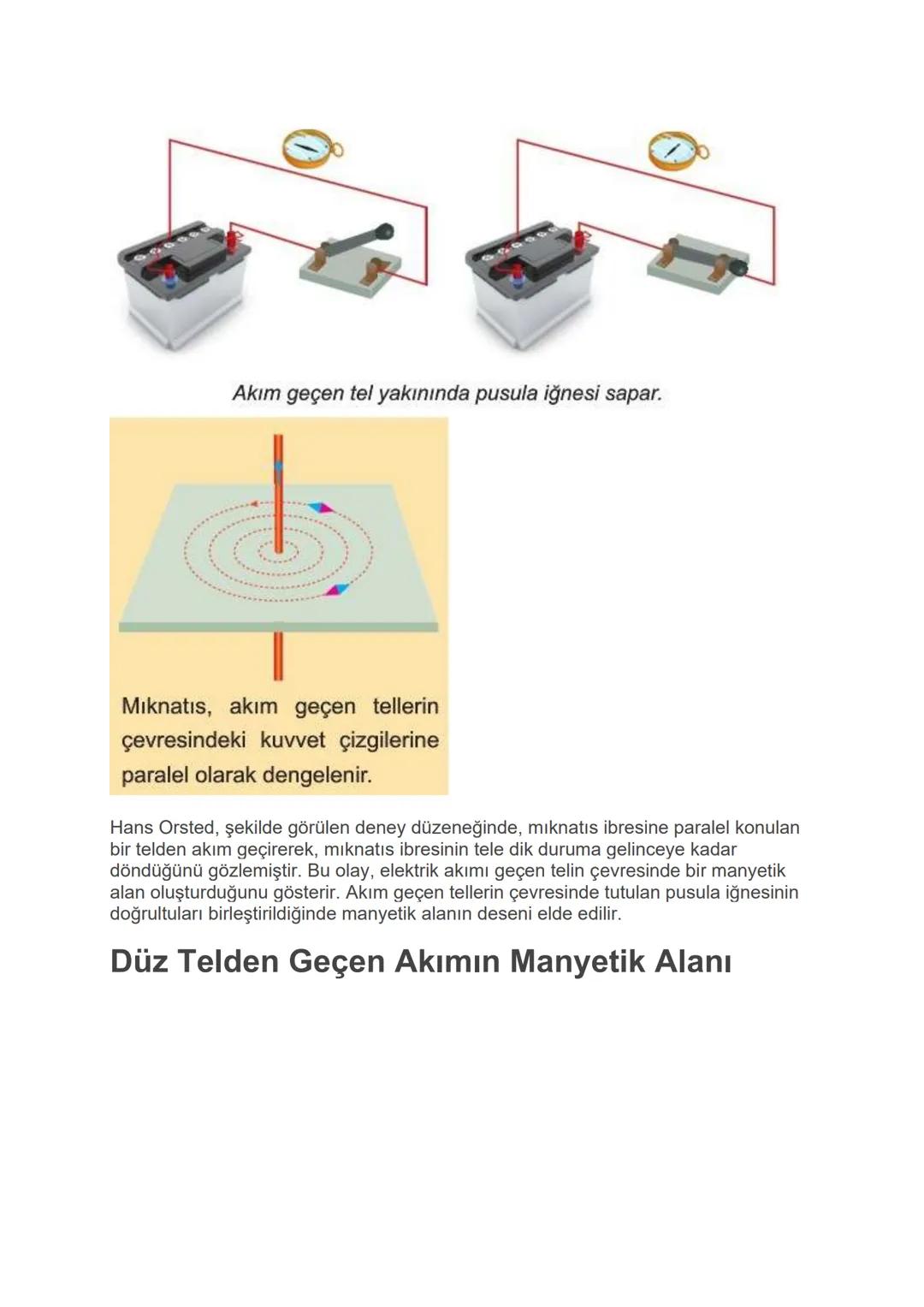 Akım geçen tel yakınında pusula iğnesi sapar.

Mıknatıs, akım geçen tellerin çevresindeki kuvvet çizgilerine paralel olarak dengelenir.

Hans Orsted, şekilde görülen deney düzeneğinde, mıknatıs ibresine paralel konulan bir telden akım geçirerek, mıknatıs ibresinin tele dik duruma gelinceye kadar döndüğünü gözlemiştir. Bu olay, elektrik akımı geçen telin çevresinde bir manyetik alan oluşturduğunu gösterir. Akım geçen tellerin çevresinde tutulan pusula iğnesinin doğrultuları birleştirildiğinde manyetik alanın deseni elde edilir.

Düz Telden Geçen Akımın Manyetik Alanı