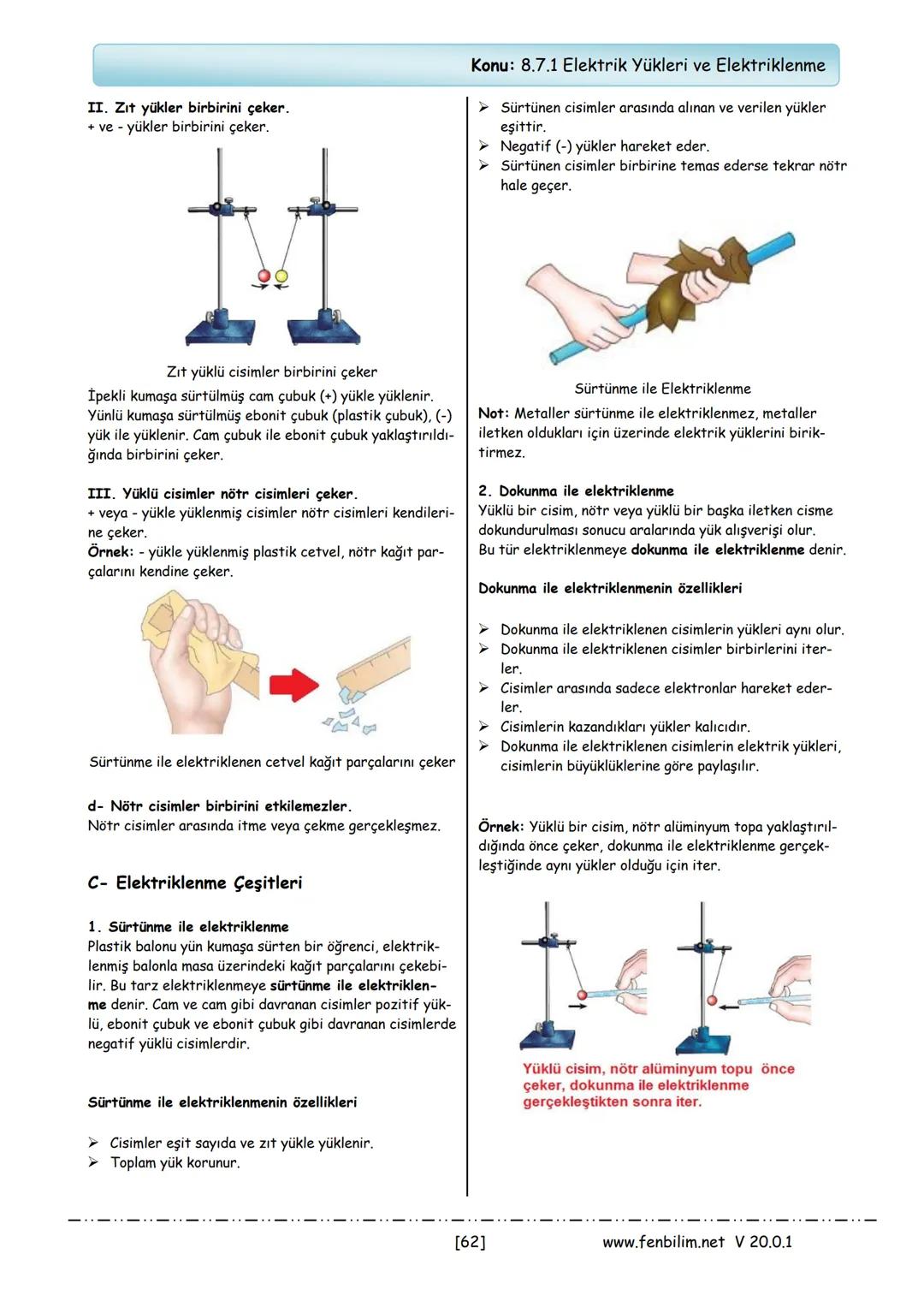 Konu: 8.7.1 Elektrik Yükleri ve Elektriklenme

II. Zıt yükler birbirini çeker.
+ ve - yükler birbirini çeker.

Zıt yüklü cisimler birbirini çeker

İpekli kumaşa sürtülmüş cam çubuk (+) yükle yüklenir. Yünlü kumaşa sürtülmüş ebonit çubuk (plastik çubuk), (-) yük ile yüklenir. Cam çubuk ile ebonit çubuk yaklaştırıldığında birbirini çeker.

III. Yüklü cisimler nötr cisimleri çeker.
+ veya - yükle yüklenmiş cisimler nötr cisimleri kendilerine çeker.
Örnek: - yükle yüklenmiş plastik cetvel, nötr kağıt parçalarını kendine çeker.

Sürtünme ile elektriklenen cetvel kağıt parçalarını çeker

d- Nötr cisimler birbirini etkilemezler.
Nötr cisimler arasında itme veya çekme gerçekleşmez.

C- Elektriklenme Çeşitleri

1. Sürtünme ile elektriklenme
Plastik balonu yün kumaşa sürten bir öğrenci, elektriklenmiş balonla masa üzerindeki kağıt parçalarını çekebilir. Bu tarz elektriklenmeye sürtünme ile elektriklenme denir. Cam ve cam gibi davranan cisimler pozitif yüklü, ebonit çubuk ve ebonit çubuk gibi davranan cisimlerde negatif yüklü cisimlerdir.

Sürtünme ile elektriklenmenin özellikleri

➢ Cisimler eşit sayıda ve zıt yükle yüklenir.
➢ Toplam yük korunur.
➢ Sürtünen cisimler arasında alınan ve verilen yükler eşittir.
➢ Negatif (-) yükler hareket eder.
➢ Sürtünen cisimler birbirine temas ederse tekrar nötr hale geçer.

Sürtünme ile Elektriklenme

Not: Metaller sürtünme ile elektriklenmez, metaller iletken oldukları için üzerinde elektrik yüklerini biriktirmez.

2. Dokunma ile elektriklenme
Yüklü bir cisim, nötr veya yüklü bir başka iletken cisme dokundurulması sonucu aralarında yük alışverişi olur.
Bu tür elektriklenmeye dokunma ile elektriklenme denir.

Dokunma ile elektriklenmenin özellikleri

➢ Dokunma ile elektriklenen cisimlerin yükleri aynı olur.
➢ Dokunma ile elektriklenen cisimler birbirlerini iterler.
➢ Cisimler arasında sadece elektronlar hareket ederler.
➢ Cisimlerin kazandıkları yükler kalıcıdır.
➢ Dokunma ile elektriklenen cisimlerin elektrik yükleri, cisimlerin büyüklüklerine göre paylaşılır.

Örnek: Yüklü bir cisim, nötr alüminyum topa yaklaştırıldığında önce çeker, dokunma ile elektriklenme gerçekleştiğinde aynı yükler olduğu için iter.

Yüklü cisim, nötr alüminyum topu önce çeker, dokunma ile elektriklenme gerçekleştikten sonra iter.

[62] www.fenbilim.net V 20.0.1