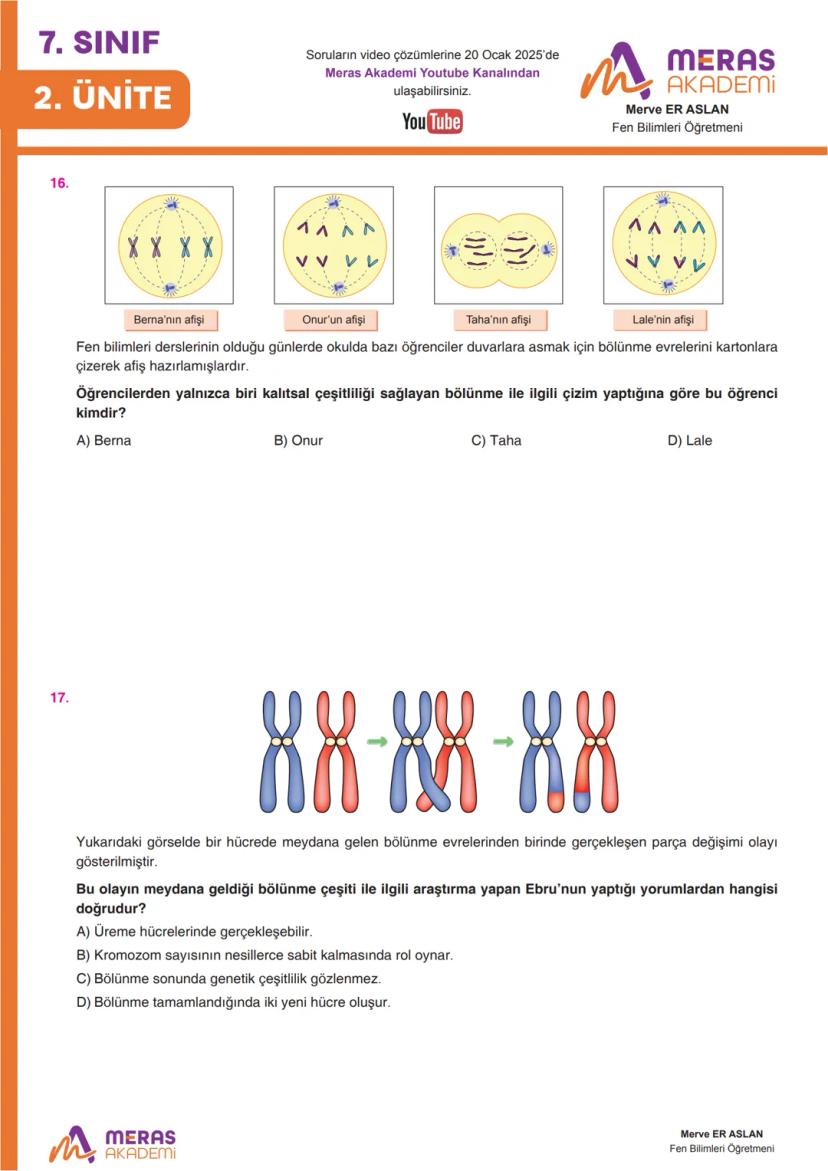 7. SINIF
2. ÜNİTE

Soruların video çözümlerine 20 Ocak 2025'de Meras Akademi Youtube Kanalından ulaşabilirsiniz.

YouTube

MERAS AKADEMİ
Merve ER ASLAN
Fen Bilimleri Öğretmeni

16.

Berna'nın afişi
Onur'un afişi
Taha'nın afişi
Lale'nin afişi

Fen bilimleri derslerinin olduğu günlerde okulda bazı öğrenciler duvarlara asmak için bölünme evrelerini kartonlara çizerek afiş hazırlamışlardır.

Öğrencilerden yalnızca biri kalıtsal çeşitliliği sağlayan bölünme ile ilgili çizim yaptığına göre bu öğrenci kimdir?

A) Berna
B) Onur
C) Taha
D) Lale

17.

Yukarıdaki görselde bir hücrede meydana gelen bölünme evrelerinden birinde gerçekleşen parça değişimi olayı gösterilmiştir.

Bu olayın meydana geldiği bölünme çeşiti ile ilgili araştırma yapan Ebru'nun yaptığı yorumlardan hangisi doğrudur?

A) Üreme hücrelerinde gerçekleşebilir.
B) Kromozom sayısının nesillerce sabit kalmasında rol oynar.
C) Bölünme sonunda genetik çeşitlilik gözlenmez.
D) Bölünme tamamlandığında iki yeni hücre oluşur.

MERAS AKADEMİ

Merve ER ASLAN
Fen Bilimleri Öğretmeni