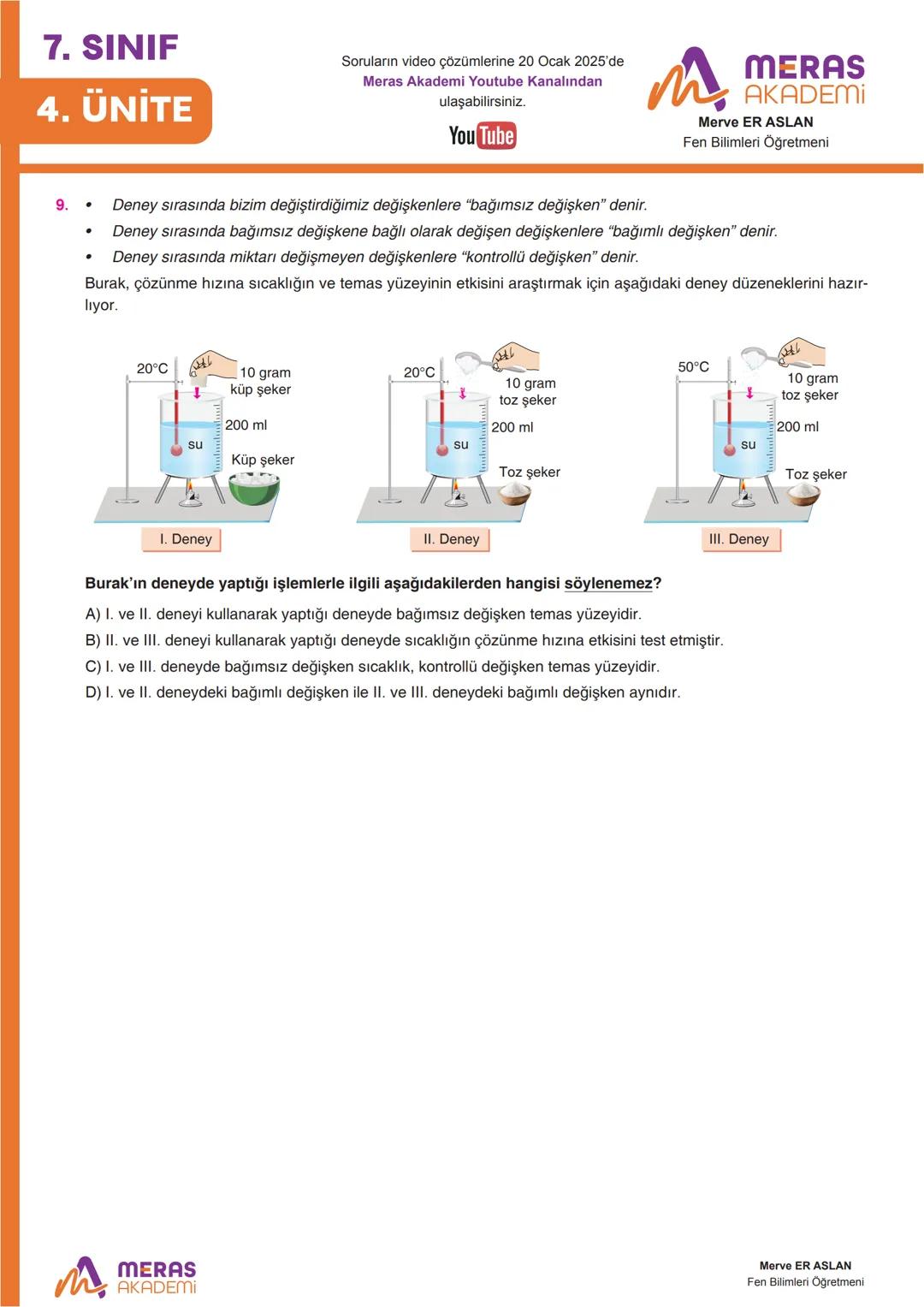 7. SINIF

4. ÜNİTE

Soruların video çözümlerine 20 Ocak 2025'de
Meras Akademi Youtube Kanalından
ulaşabilirsiniz.

YouTube

MERAS
AKADEMİ

Merve ER ASLAN
Fen Bilimleri Öğretmeni

9. • Deney sırasında bizim değiştirdiğimiz değişkenlere "bağımsız değişken" denir.
• Deney sırasında bağımsız değişkene bağlı olarak değişen değişkenlere "bağımlı değişken" denir.
• Deney sırasında miktarı değişmeyen değişkenlere "kontrollü değişken" denir.

Burak, çözünme hızına sıcaklığın ve temas yüzeyinin etkisini araştırmak için aşağıdaki deney düzeneklerini hazırlıyor.

20°C
10 gram küp şeker
200 ml
su
Küp şeker
I. Deney

20°C
10 gram toz şeker
200 ml
su
Toz şeker
II. Deney

50°C
10 gram toz şeker
200 ml
su
Toz şeker
III. Deney

Burak'ın deneyde yaptığı işlemlerle ilgili aşağıdakilerden hangisi söylenemez?

A) I. ve II. deneyi kullanarak yaptığı deneyde bağımsız değişken temas yüzeyidir.
B) II. ve III. deneyi kullanarak yaptığı deneyde sıcaklığın çözünme hızına etkisini test etmiştir.
C) I. ve III. deneyde bağımsız değişken sıcaklık, kontrollü değişken temas yüzeyidir.
D) I. ve II. deneydeki bağımlı değişken ile II. ve III. deneydeki bağımlı değişken aynıdır.

MERAS
AKADEMİ

Merve ER ASLAN
Fen Bilimleri Öğretmeni