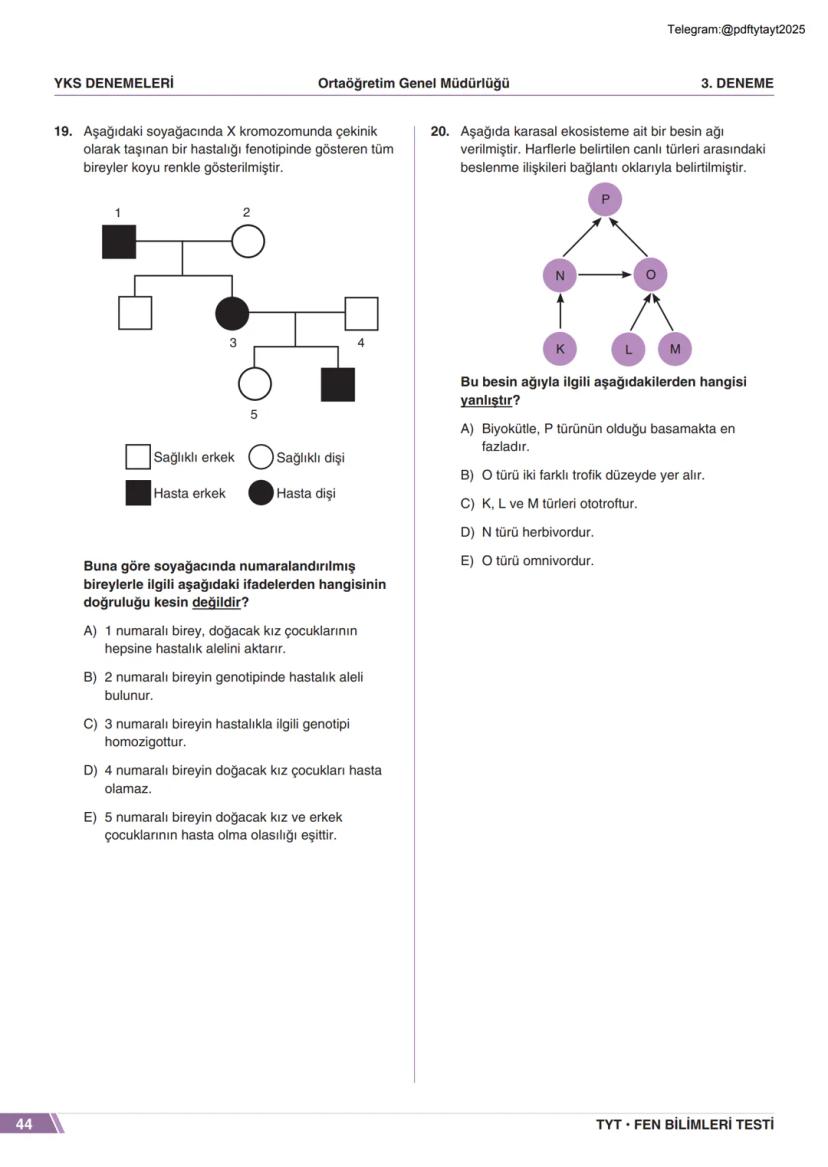 Telegram:@pdftytayt2025

YKS DENEMELERİ Ortaöğretim Genel Müdürlüğü 3. DENEME

19. Aşağıdaki soyağacında X kromozomunda çekinik olarak taşınan bir hastalığı fenotipinde gösteren tüm bireyler koyu renkle gösterilmiştir.

1 2

3 4

5

Sağlıklı erkek Sağlıklı dişi
Hasta erkek Hasta dişi

Buna göre soyağacında numaralandırılmış bireylerle ilgili aşağıdaki ifadelerden hangisinin doğruluğu kesin değildir?

A) 1 numaralı birey, doğacak kız çocuklarının hepsine hastalık alelini aktarır.

B) 2 numaralı bireyin genotipinde hastalık aleli bulunur.

C) 3 numaralı bireyin hastalıkla ilgili genotipi homozigottur.

D) 4 numaralı bireyin doğacak kız çocukları hasta olamaz.

E) 5 numaralı bireyin doğacak kız ve erkek çocuklarının hasta olma olasılığı eşittir.

20. Aşağıda karasal ekosisteme ait bir besin ağı verilmiştir. Harflerle belirtilen canlı türleri arasındaki beslenme ilişkileri bağlantı oklarıyla belirtilmiştir.

P
N O
K L M

Bu besin ağıyla ilgili aşağıdakilerden hangisi yanlıştır?

A) Biyokütle, P türünün olduğu basamakta en fazladır.

B) O türü iki farklı trofik düzeyde yer alır.

C) K, L ve M türleri ototroftur.

D) N türü herbivordur.

E) O türü omnivordur.

44 TYT • FEN BİLİMLERİ TESTİ