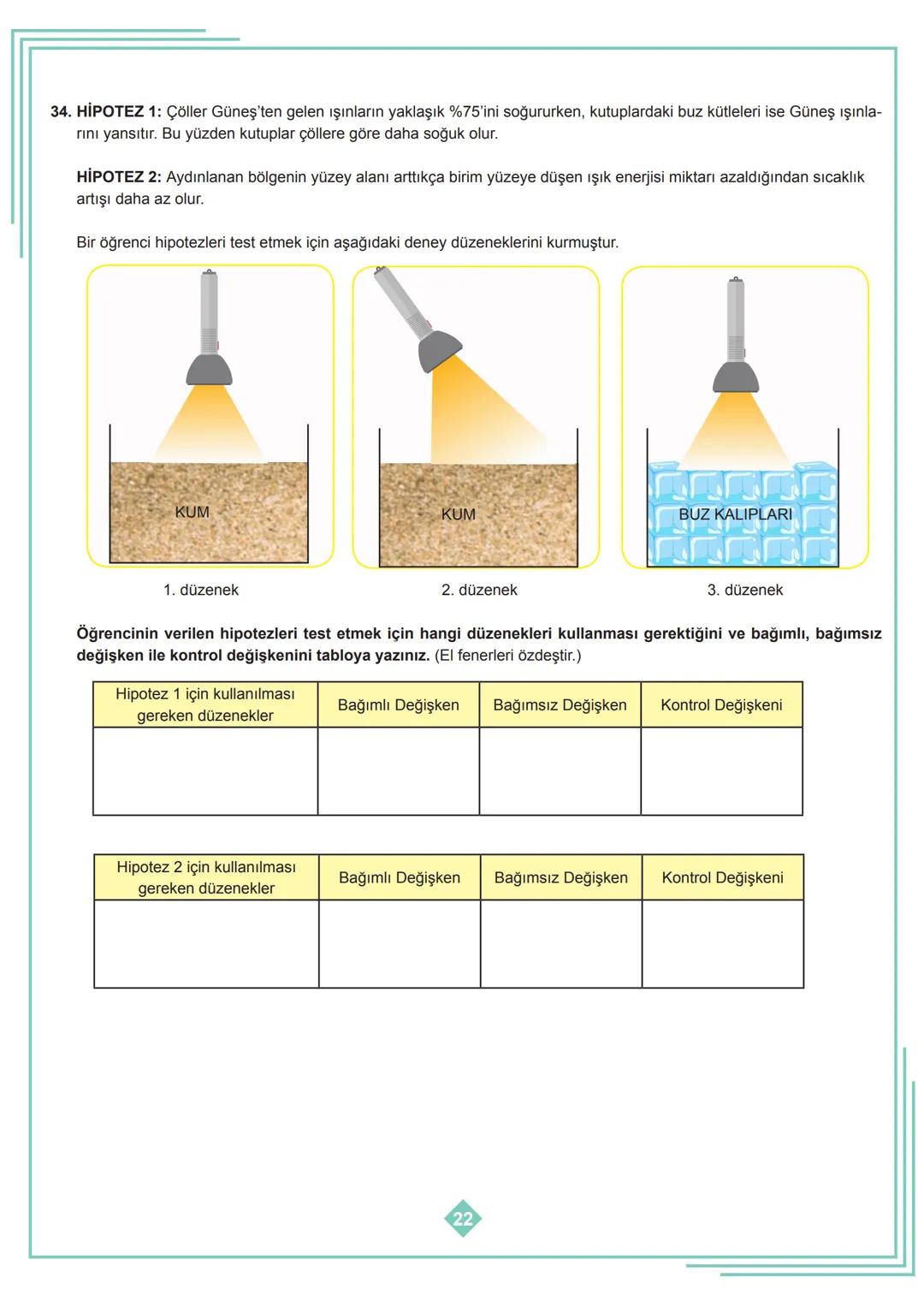 34. HİPOTEZ 1: Çöller Güneş'ten gelen ışınların yaklaşık %75'ini soğururken, kutuplardaki buz kütleleri ise Güneş ışınlarını yansıtır. Bu yüzden kutuplar çöllere göre daha soğuk olur.

HİPOTEZ 2: Aydınlanan bölgenin yüzey alanı arttıkça birim yüzeye düşen ışık enerjisi miktarı azaldığından sıcaklık artışı daha az olur.

Bir öğrenci hipotezleri test etmek için aşağıdaki deney düzeneklerini kurmuştur.

KUM

1. düzenek

KUM

2. düzenek

BUZ KALIPLARI

3. düzenek

Öğrencinin verilen hipotezleri test etmek için hangi düzenekleri kullanması gerektiğini ve bağımlı, bağımsız değişken ile kontrol değişkenini tabloya yazınız. (El fenerleri özdeştir.)

| Hipotez 1 için kullanılması gereken düzenekler | Bağımlı Değişken | Bağımsız Değişken | Kontrol Değişkeni |
|---|---|---|---|
| | | | |

| Hipotez 2 için kullanılması gereken düzenekler | Bağımlı Değişken | Bağımsız Değişken | Kontrol Değişkeni |
|---|---|---|---|
| | | | |

22