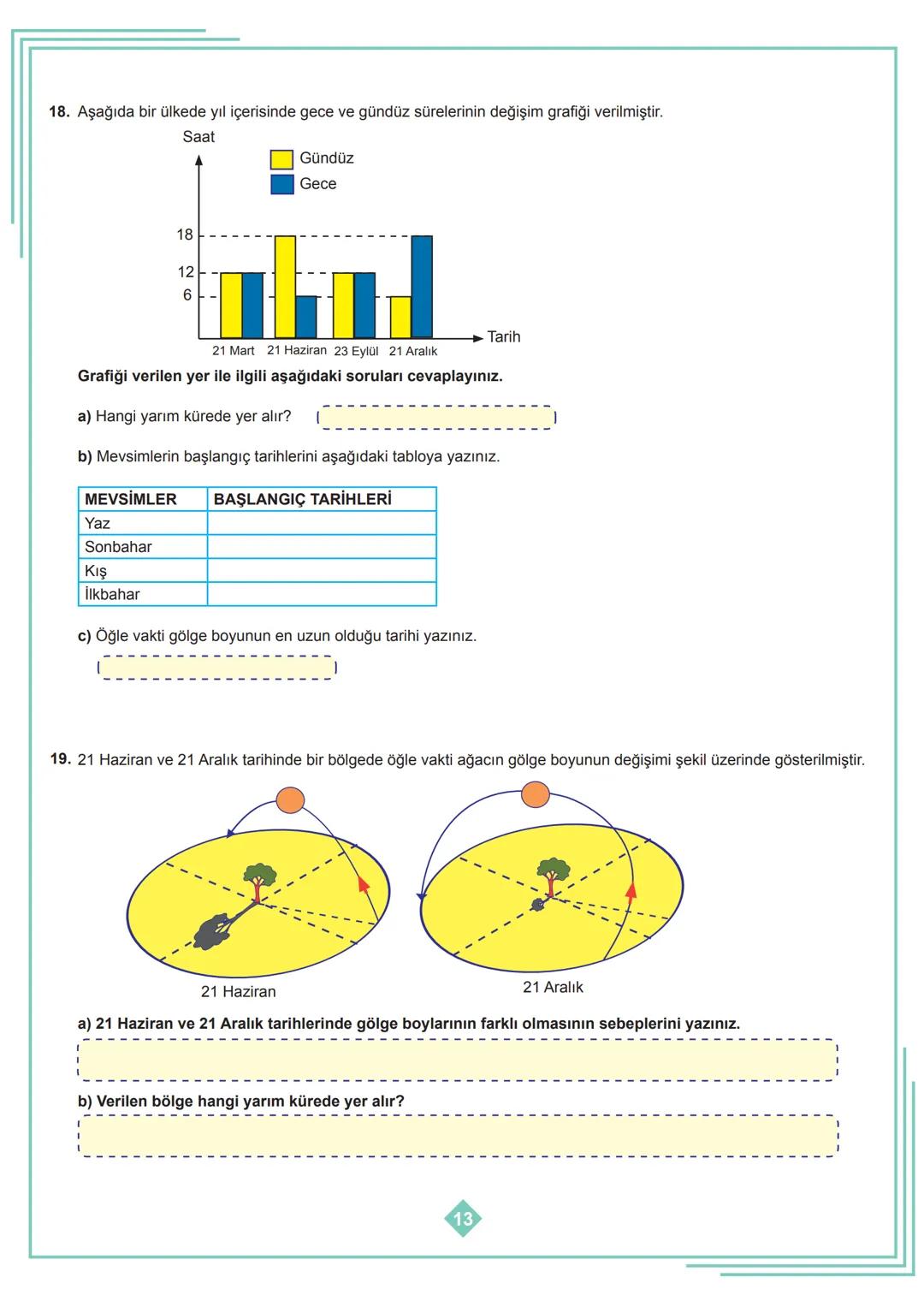 18. Aşağıda bir ülkede yıl içerisinde gece ve gündüz sürelerinin değişim grafiği verilmiştir.

Saat

Gündüz
Gece

18
12
6

21 Mart 21 Haziran 23 Eylül 21 Aralık

Tarih

Grafiği verilen yer ile ilgili aşağıdaki soruları cevaplayınız.

a) Hangi yarım kürede yer alır?

b) Mevsimlerin başlangıç tarihlerini aşağıdaki tabloya yazınız.

| MEVSİMLER | BAŞLANGIÇ TARİHLERİ |
|---|---|
| Yaz | |
| Sonbahar | |
| Kış | |
| İlkbahar | |

c) Öğle vakti gölge boyunun en uzun olduğu tarihi yazınız.

19. 21 Haziran ve 21 Aralık tarihinde bir bölgede öğle vakti ağacın gölge boyunun değişimi şekil üzerinde gösterilmiştir.

21 Haziran

21 Aralık

a) 21 Haziran ve 21 Aralık tarihlerinde gölge boylarının farklı olmasının sebeplerini yazınız.

b) Verilen bölge hangi yarım kürede yer alır?

13