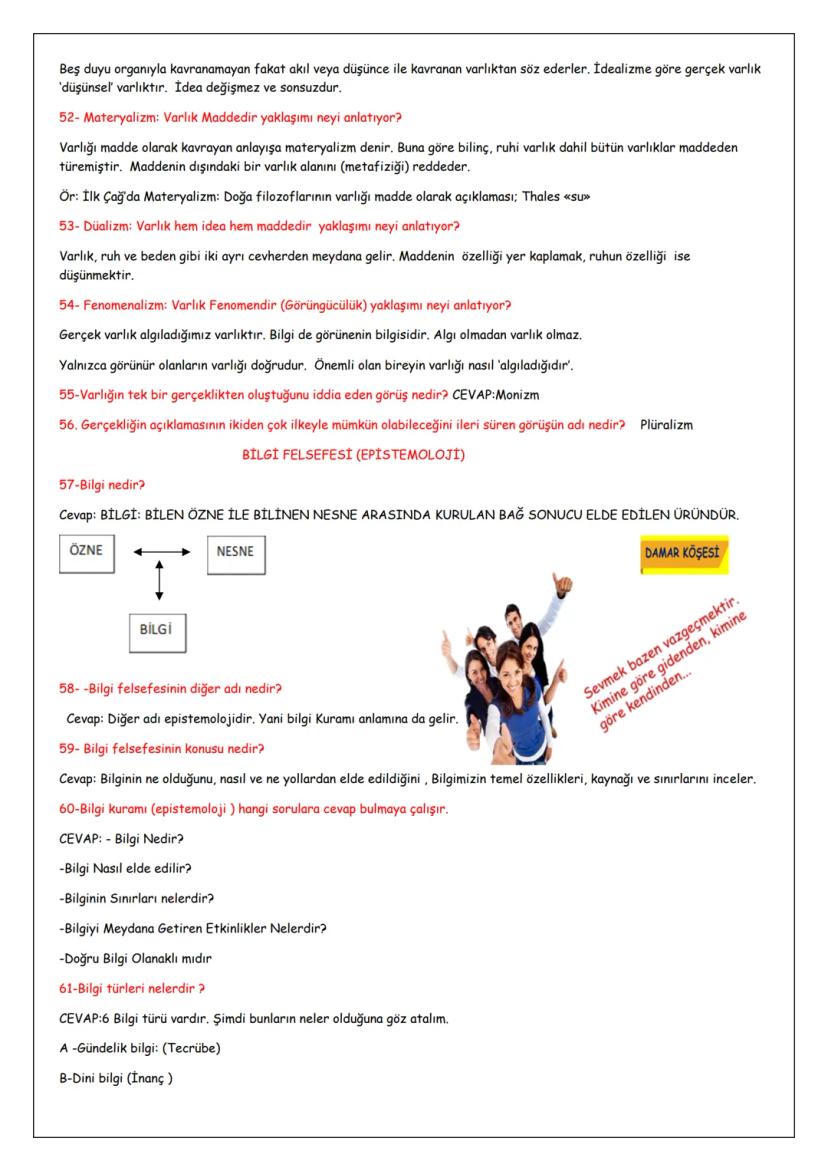 Beş duyu organıyla kavranamayan fakat akıl veya düşünce ile kavranan varlıktan söz ederler. İdealizme göre gerçek varlık 'düşünsel' varlıktır. İdea değişmez ve sonsuzdur.

52- Materyalizm: Varlık Maddedir yaklaşımı neyi anlatıyor?

Varlığı madde olarak kavrayan anlayışa materyalizm denir. Buna göre bilinç, ruhi varlık dahil bütün varlıklar maddeden türemiştir. Maddenin dışındaki bir varlık alanını (metafiziği) reddeder.

Ör: İlk Çağ'da Materyalizm: Doğa filozoflarının varlığı madde olarak açıklaması; Thales «su»

53- Düalizm: Varlık hem idea hem maddedir yaklaşımı neyi anlatıyor?

Varlık, ruh ve beden gibi iki ayrı cevherden meydana gelir. Maddenin özelliği yer kaplamak, ruhun özelliği ise düşünmektir.

54- Fenomenalizm: Varlık Fenomendir (Görüngücülük) yaklaşımı neyi anlatıyor?

Gerçek varlık algıladığımız varlıktır. Bilgi de görünenin bilgisidir. Algı olmadan varlık olmaz.

Yalnızca görünür olanların varlığı doğrudur. Önemli olan bireyin varlığı nasıl 'algıladığıdır'.

55-Varlığın tek bir gerçeklikten oluştuğunu iddia eden görüş nedir? CEVAP:Monizm

56. Gerçekliğin açıklamasının ikiden çok ilkeyle mümkün olabileceğini ileri süren görüşün adı nedir? Plüralizm

BİLGİ FELSEFESİ (EPİSTEMOLOJİ)

57-Bilgi nedir?

Cevap: BİLGİ: BİLEN ÖZNE İLE BİLİNEN NESNE ARASINDA KURULAN BAĞ SONUCU ELDE EDİLEN ÜRÜNDÜR.

ÖZNE NESNE BİLGİ

DAMAR KÖŞESİ

Sevmek bazen vazgeçmektir. Kimine göre gidenden, kimine göre kendinden...

58- -Bilgi felsefesinin diğer adı nedir?

Cevap: Diğer adı epistemolojidir. Yani bilgi Kuramı anlamına da gelir.

59- Bilgi felsefesinin konusu nedir?

Cevap: Bilginin ne olduğunu, nasıl ve ne yollardan elde edildiğini , Bilgimizin temel özellikleri, kaynağı ve sınırlarını inceler.

60-Bilgi kuramı (epistemoloji ) hangi sorulara cevap bulmaya çalışır.

CEVAP: - Bilgi Nedir?

-Bilgi Nasıl elde edilir?

-Bilginin Sınırları nelerdir?

-Bilgiyi Meydana Getiren Etkinlikler Nelerdir?

-Doğru Bilgi Olanaklı mıdır

61-Bilgi türleri nelerdir ?

CEVAP:6 Bilgi türü vardır. Şimdi bunların neler olduğuna göz atalım.

A -Gündelik bilgi: (Tecrübe)

B-Dini bilgi (İnanç )