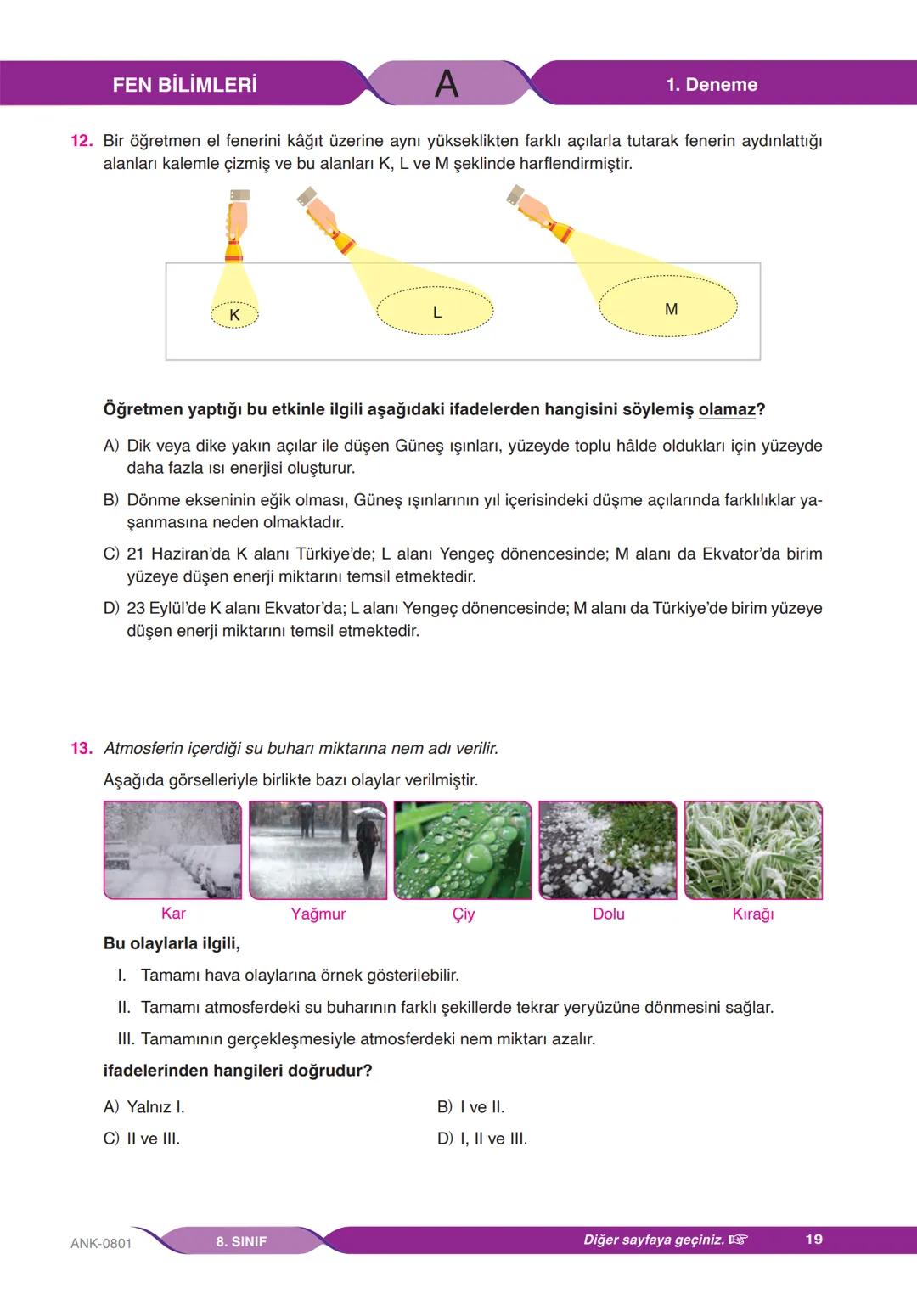 FEN BİLİMLERİ A 1. Deneme

12. Bir öğretmen el fenerini kâğıt üzerine aynı yükseklikten farklı açılarla tutarak fenerin aydınlattığı alanları kalemle çizmiş ve bu alanları K, L ve M şeklinde harflendirmiştir.

K L M

Öğretmen yaptığı bu etkinle ilgili aşağıdaki ifadelerden hangisini söylemiş olamaz?

A) Dik veya dike yakın açılar ile düşen Güneş ışınları, yüzeyde toplu hâlde oldukları için yüzeyde daha fazla ısı enerjisi oluşturur.

B) Dönme ekseninin eğik olması, Güneş ışınlarının yıl içerisindeki düşme açılarında farklılıklar yaşanmasına neden olmaktadır.

C) 21 Haziran'da K alanı Türkiye'de; L alanı Yengeç dönencesinde; M alanı da Ekvator'da birim yüzeye düşen enerji miktarını temsil etmektedir.

D) 23 Eylül'de K alanı Ekvator'da; L alanı Yengeç dönencesinde; M alanı da Türkiye'de birim yüzeye düşen enerji miktarını temsil etmektedir.

13. Atmosferin içerdiği su buharı miktarına nem adı verilir.

Aşağıda görselleriyle birlikte bazı olaylar verilmiştir.

Kar Yağmur Çiy Dolu Kırağı

Bu olaylarla ilgili,

I. Tamamı hava olaylarına örnek gösterilebilir.

II. Tamamı atmosferdeki su buharının farklı şekillerde tekrar yeryüzüne dönmesini sağlar.

III. Tamamının gerçekleşmesiyle atmosferdeki nem miktarı azalır.

ifadelerinden hangileri doğrudur?

A) Yalnız I.
B) I ve II.
C) II ve III.
D) I, II ve III.

ANK-0801 8. SINIF Diğer sayfaya geçiniz. ☞ 19