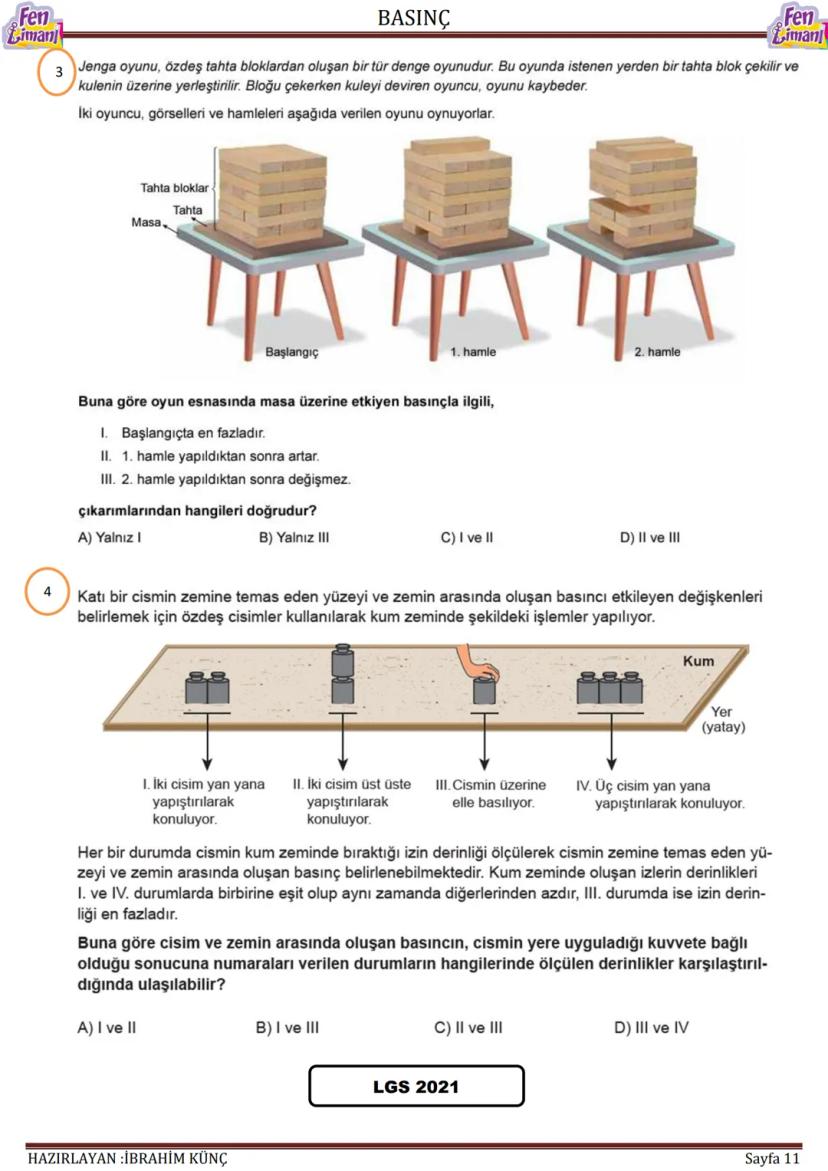 Fen Limanı BASINÇ Fen Limanı

3 Jenga oyunu, özdeş tahta bloklardan oluşan bir tür denge oyunudur. Bu oyunda istenen yerden bir tahta blok çekilir ve kulenin üzerine yerleştirilir. Bloğu çekerken kuleyi deviren oyuncu, oyunu kaybeder.

İki oyuncu, görselleri ve hamleleri aşağıda verilen oyunu oynuyorlar.

Tahta bloklar
Tahta
Masa
Başlangıç
1. hamle
2. hamle

Buna göre oyun esnasında masa üzerine etkiyen basınçla ilgili,

I. Başlangıçta en fazladır.
II. 1. hamle yapıldıktan sonra artar.
III. 2. hamle yapıldıktan sonra değişmez.

çıkarımlarından hangileri doğrudur?

A) Yalnız I B) Yalnız III C) I ve II D) II ve III

4 Katı bir cismin zemine temas eden yüzeyi ve zemin arasında oluşan basıncı etkileyen değişkenleri belirlemek için özdeş cisimler kullanılarak kum zeminde şekildeki işlemler yapılıyor.

Kum
Yer (yatay)

I. İki cisim yan yana yapıştırılarak konuluyor.
II. İki cisim üst üste yapıştırılarak konuluyor.
III. Cismin üzerine elle basılıyor.
IV. Üç cisim yan yana yapıştırılarak konuluyor.

Her bir durumda cismin kum zeminde bıraktığı izin derinliği ölçülerek cismin zemine temas eden yüzeyi ve zemin arasında oluşan basınç belirlenebilmektedir. Kum zeminde oluşan izlerin derinlikleri I. ve IV. durumlarda birbirine eşit olup aynı zamanda diğerlerinden azdır, III. durumda ise izin derinliği en fazladır.

Buna göre cisim ve zemin arasında oluşan basıncın, cismin yere uyguladığı kuvvete bağlı olduğu sonucuna numaraları verilen durumların hangilerinde ölçülen derinlikler karşılaştırıldığında ulaşılabilir?

A) I ve II B) I ve III C) II ve III D) III ve IV

LGS 2021

HAZIRLAYAN :İBRAHİM KÜNÇ Sayfa 11