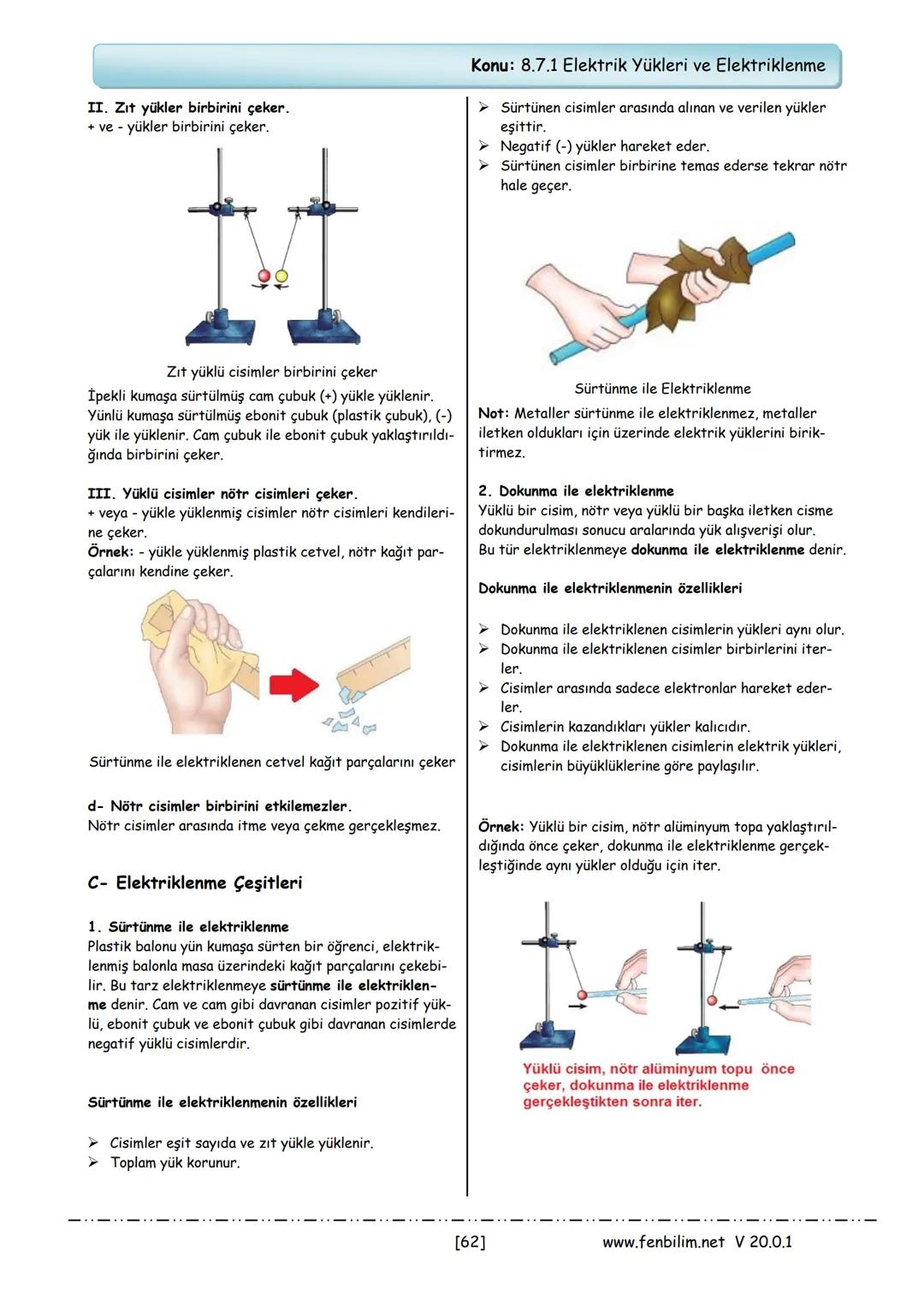 Konu: 8.7.1 Elektrik Yükleri ve Elektriklenme

II. Zıt yükler birbirini çeker.
+ ve - yükler birbirini çeker.

Zıt yüklü cisimler birbirini çeker

İpekli kumaşa sürtülmüş cam çubuk (+) yükle yüklenir. Yünlü kumaşa sürtülmüş ebonit çubuk (plastik çubuk), (-) yük ile yüklenir. Cam çubuk ile ebonit çubuk yaklaştırıldığında birbirini çeker.

III. Yüklü cisimler nötr cisimleri çeker.
+ veya - yükle yüklenmiş cisimler nötr cisimleri kendilerine çeker.
Örnek: - yükle yüklenmiş plastik cetvel, nötr kağıt parçalarını kendine çeker.

Sürtünme ile elektriklenen cetvel kağıt parçalarını çeker

d- Nötr cisimler birbirini etkilemezler.
Nötr cisimler arasında itme veya çekme gerçekleşmez.

C- Elektriklenme Çeşitleri

1. Sürtünme ile elektriklenme
Plastik balonu yün kumaşa sürten bir öğrenci, elektriklenmiş balonla masa üzerindeki kağıt parçalarını çekebilir. Bu tarz elektriklenmeye sürtünme ile elektriklenme denir. Cam ve cam gibi davranan cisimler pozitif yüklü, ebonit çubuk ve ebonit çubuk gibi davranan cisimlerde negatif yüklü cisimlerdir.

Sürtünme ile elektriklenmenin özellikleri

➢ Cisimler eşit sayıda ve zıt yükle yüklenir.
➢ Toplam yük korunur.
➢ Sürtünen cisimler arasında alınan ve verilen yükler eşittir.
➢ Negatif (-) yükler hareket eder.
➢ Sürtünen cisimler birbirine temas ederse tekrar nötr hale geçer.

Sürtünme ile Elektriklenme

Not: Metaller sürtünme ile elektriklenmez, metaller iletken oldukları için üzerinde elektrik yüklerini biriktirmez.

2. Dokunma ile elektriklenme
Yüklü bir cisim, nötr veya yüklü bir başka iletken cisme dokundurulması sonucu aralarında yük alışverişi olur.
Bu tür elektriklenmeye dokunma ile elektriklenme denir.

Dokunma ile elektriklenmenin özellikleri

➢ Dokunma ile elektriklenen cisimlerin yükleri aynı olur.
➢ Dokunma ile elektriklenen cisimler birbirlerini iterler.
➢ Cisimler arasında sadece elektronlar hareket ederler.
➢ Cisimlerin kazandıkları yükler kalıcıdır.
➢ Dokunma ile elektriklenen cisimlerin elektrik yükleri, cisimlerin büyüklüklerine göre paylaşılır.

Örnek: Yüklü bir cisim, nötr alüminyum topa yaklaştırıldığında önce çeker, dokunma ile elektriklenme gerçekleştiğinde aynı yükler olduğu için iter.

Yüklü cisim, nötr alüminyum topu önce çeker, dokunma ile elektriklenme gerçekleştikten sonra iter.

[62] www.fenbilim.net V 20.0.1