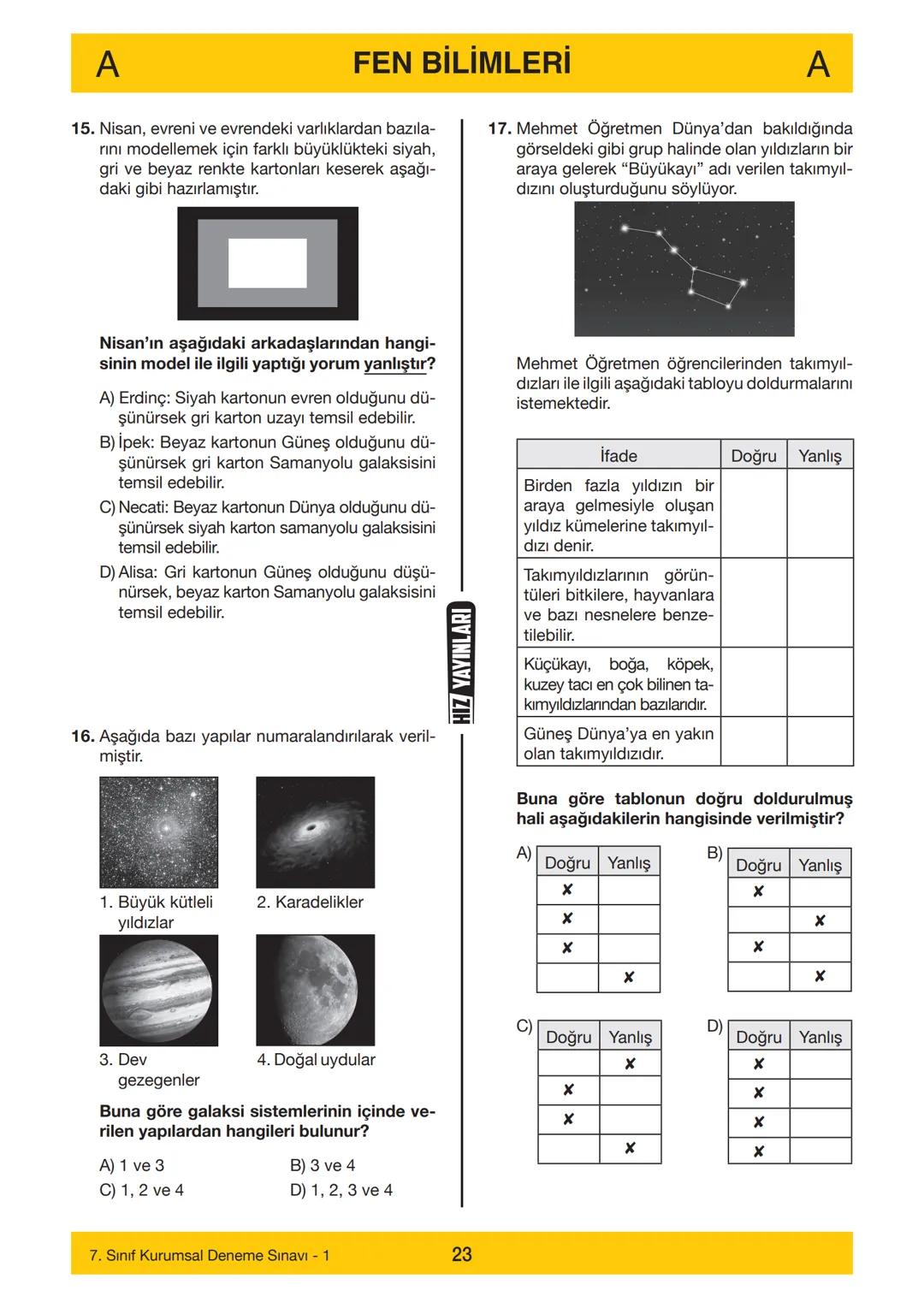 A FEN BİLİMLERİ A

15. Nisan, evreni ve evrendeki varlıklardan bazılarını modellemek için farklı büyüklükteki siyah, gri ve beyaz renkte kartonları keserek aşağıdaki gibi hazırlamıştır.

Nisan'ın aşağıdaki arkadaşlarından hangisinin model ile ilgili yaptığı yorum yanlıştır?

A) Erdinç: Siyah kartonun evren olduğunu düşünürsek gri karton uzayı temsil edebilir.
B) İpek: Beyaz kartonun Güneş olduğunu düşünürsek gri karton Samanyolu galaksisini temsil edebilir.
C) Necati: Beyaz kartonun Dünya olduğunu düşünürsek siyah karton samanyolu galaksisini temsil edebilir.
D) Alisa: Gri kartonun Güneş olduğunu düşünürsek, beyaz karton Samanyolu galaksisini temsil edebilir.

16. Aşağıda bazı yapılar numaralandırılarak verilmiştir.

1. Büyük kütleli yıldızlar
2. Karadelikler
3. Dev gezegenler
4. Doğal uydular

Buna göre galaksi sistemlerinin içinde verilen yapılardan hangileri bulunur?

A) 1 ve 3
B) 3 ve 4
C) 1, 2 ve 4
D) 1, 2, 3 ve 4

HIZ YAYINLARI

17. Mehmet Öğretmen Dünya'dan bakıldığında görseldeki gibi grup halinde olan yıldızların bir araya gelerek "Büyükayı" adı verilen takımyıldızını oluşturduğunu söylüyor.

Mehmet Öğretmen öğrencilerinden takımyıldızları ile ilgili aşağıdaki tabloyu doldurmalarını istemektedir.

| İfade | Doğru | Yanlış |
|---|---|---|
| Birden fazla yıldızın bir araya gelmesiyle oluşan yıldız kümelerine takımyıldızı denir. | | |
| Takımyıldızlarının görüntüleri bitkilere, hayvanlara ve bazı nesnelere benzetilebilir. | | |
| Küçükayı, boğa, köpek, kuzey tacı en çok bilinen takımyıldızlarından bazılarıdır. | | |
| Güneş Dünya'ya en yakın olan takımyıldızıdır. | | |

Buna göre tablonun doğru doldurulmuş hali aşağıdakilerin hangisinde verilmiştir?

A)
| Doğru | Yanlış |
|---|---|
| ✘ | |
| ✘ | |
| ✘ | |
| | ✘ |

B)
| Doğru | Yanlış |
|---|---|
| ✘ | |
| | ✘ |
| ✘ | |
| | ✘ |

C)
| Doğru | Yanlış |
|---|---|
| | ✘ |
| ✘ | |
| ✘ | |
| | ✘ |

D)
| Doğru | Yanlış |
|---|---|
| ✘ | |
| ✘ | |
| ✘ | |
| ✘ | |

7. Sınıf Kurumsal Deneme Sınavı - 1 23