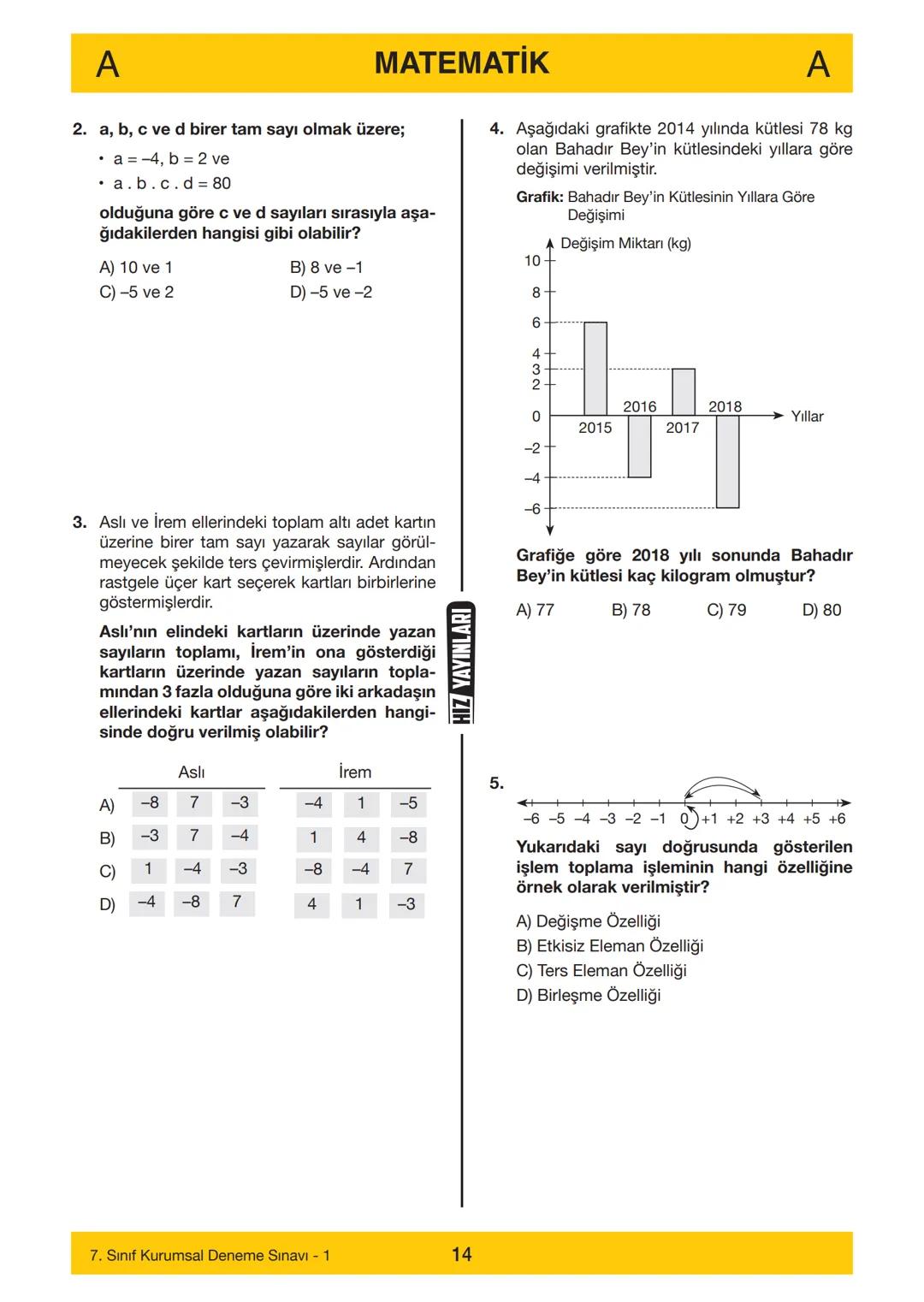 A MATEMATİK A

2. a, b, c ve d birer tam sayı olmak üzere;

• a = –4, b = 2 ve
• a . b . c . d = 80

olduğuna göre c ve d sayıları sırasıyla aşağıdakilerden hangisi gibi olabilir?

A) 10 ve 1
B) 8 ve –1
C) –5 ve 2
D) –5 ve –2

3. Aslı ve İrem ellerindeki toplam altı adet kartın üzerine birer tam sayı yazarak sayılar görülmeyecek şekilde ters çevirmişlerdir. Ardından rastgele üçer kart seçerek kartları birbirlerine göstermişlerdir.

Aslı'nın elindeki kartların üzerinde yazan sayıların toplamı, İrem'in ona gösterdiği kartların üzerinde yazan sayıların toplamından 3 fazla olduğuna göre iki arkadaşın ellerindeki kartlar aşağıdakilerden hangisinde doğru verilmiş olabilir?

| | Aslı | | | İrem | | |
|---|---|---|---|---|---|---|
| A) | –8 | 7 | –3 | –4 | 1 | –5 |
| B) | –3 | 7 | –4 | 1 | 4 | –8 |
| C) | 1 | –4 | –3 | –8 | –4 | 7 |
| D) | –4 | –8 | 7 | 4 | 1 | –3 |

HIZ YAYINLARI

4. Aşağıdaki grafikte 2014 yılında kütlesi 78 kg olan Bahadır Bey'in kütlesindeki yıllara göre değişimi verilmiştir.

Grafik: Bahadır Bey'in Kütlesinin Yıllara Göre Değişimi

Değişim Miktarı (kg)
10
8
6
4
3
2
0
–2
–4
–6
2015
2016
2017
2018
Yıllar

Grafiğe göre 2018 yılı sonunda Bahadır Bey'in kütlesi kaç kilogram olmuştur?

A) 77
B) 78
C) 79
D) 80

5.

–6 –5 –4 –3 –2 –1 0 +1 +2 +3 +4 +5 +6

Yukarıdaki sayı doğrusunda gösterilen işlem toplama işleminin hangi özelliğine örnek olarak verilmiştir?

A) Değişme Özelliği
B) Etkisiz Eleman Özelliği
C) Ters Eleman Özelliği
D) Birleşme Özelliği

7. Sınıf Kurumsal Deneme Sınavı - 1
14