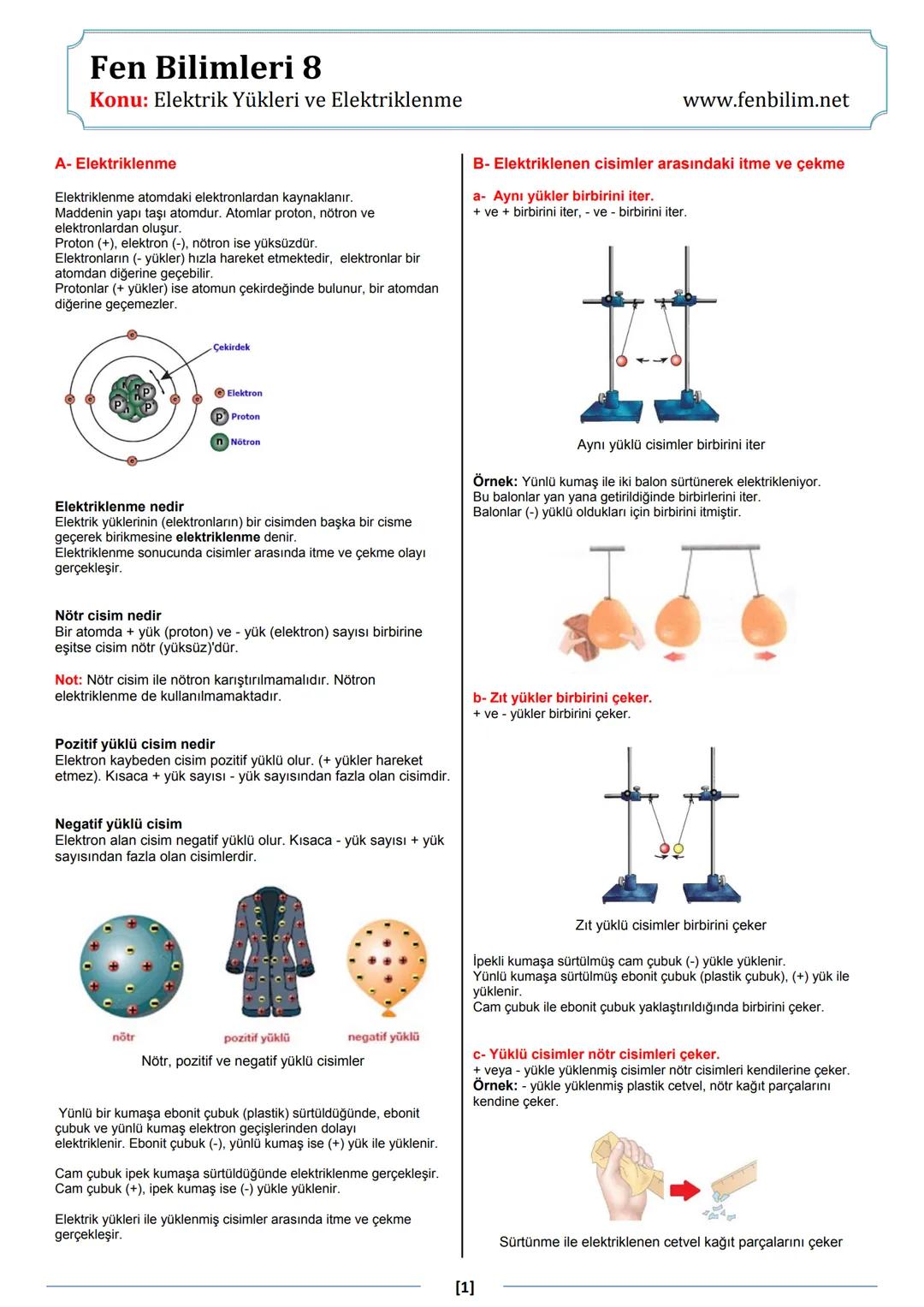 Fen Bilimleri 8
Konu: Elektrik Yükleri ve Elektriklenme
www.fenbilim.net

A- Elektriklenme

Elektriklenme atomdaki elektronlardan kaynaklanır.
Maddenin yapı taşı atomdur. Atomlar proton, nötron ve elektronlardan oluşur.
Proton (+), elektron (-), nötron ise yüksüzdür.
Elektronların (- yükler) hızla hareket etmektedir, elektronlar bir atomdan diğerine geçebilir.
Protonlar (+ yükler) ise atomun çekirdeğinde bulunur, bir atomdan diğerine geçemezler.

Çekirdek
Elektron
Proton
Nötron

Elektriklenme nedir
Elektrik yüklerinin (elektronların) bir cisimden başka bir cisme geçerek birikmesine elektriklenme denir.
Elektriklenme sonucunda cisimler arasında itme ve çekme olayı gerçekleşir.

Nötr cisim nedir
Bir atomda + yük (proton) ve - yük (elektron) sayısı birbirine eşitse cisim nötr (yüksüz)'dür.

Not: Nötr cisim ile nötron karıştırılmamalıdır. Nötron elektriklenme de kullanılmamaktadır.

Pozitif yüklü cisim nedir
Elektron kaybeden cisim pozitif yüklü olur. (+ yükler hareket etmez). Kısaca + yük sayısı - yük sayısından fazla olan cisimdir.

Negatif yüklü cisim
Elektron alan cisim negatif yüklü olur. Kısaca - yük sayısı + yük sayısından fazla olan cisimlerdir.

nötr
pozitif yüklü
negatif yüklü
Nötr, pozitif ve negatif yüklü cisimler

Yünlü bir kumaşa ebonit çubuk (plastik) sürtüldüğünde, ebonit çubuk ve yünlü kumaş elektron geçişlerinden dolayı elektriklenir. Ebonit çubuk (-), yünlü kumaş ise (+) yük ile yüklenir.

Cam çubuk ipek kumaşa sürtüldüğünde elektriklenme gerçekleşir. Cam çubuk (+), ipek kumaş ise (-) yükle yüklenir.

Elektrik yükleri ile yüklenmiş cisimler arasında itme ve çekme gerçekleşir.

B- Elektriklenen cisimler arasındaki itme ve çekme

a- Aynı yükler birbirini iter.
+ ve + birbirini iter, - ve - birbirini iter.

Aynı yüklü cisimler birbirini iter

Örnek: Yünlü kumaş ile iki balon sürtünerek elektrikleniyor.
Bu balonlar yan yana getirildiğinde birbirlerini iter.
Balonlar (-) yüklü oldukları için birbirini itmiştir.

b- Zıt yükler birbirini çeker.
+ ve - yükler birbirini çeker.

Zıt yüklü cisimler birbirini çeker

İpekli kumaşa sürtülmüş cam çubuk (-) yükle yüklenir.
Yünlü kumaşa sürtülmüş ebonit çubuk (plastik çubuk), (+) yük ile yüklenir.
Cam çubuk ile ebonit çubuk yaklaştırıldığında birbirini çeker.

c- Yüklü cisimler nötr cisimleri çeker.
+ veya - yükle yüklenmiş cisimler nötr cisimleri kendilerine çeker.
Örnek: - yükle yüklenmiş plastik cetvel, nötr kağıt parçalarını kendine çeker.

Sürtünme ile elektriklenen cetvel kağıt parçalarını çeker

[1]