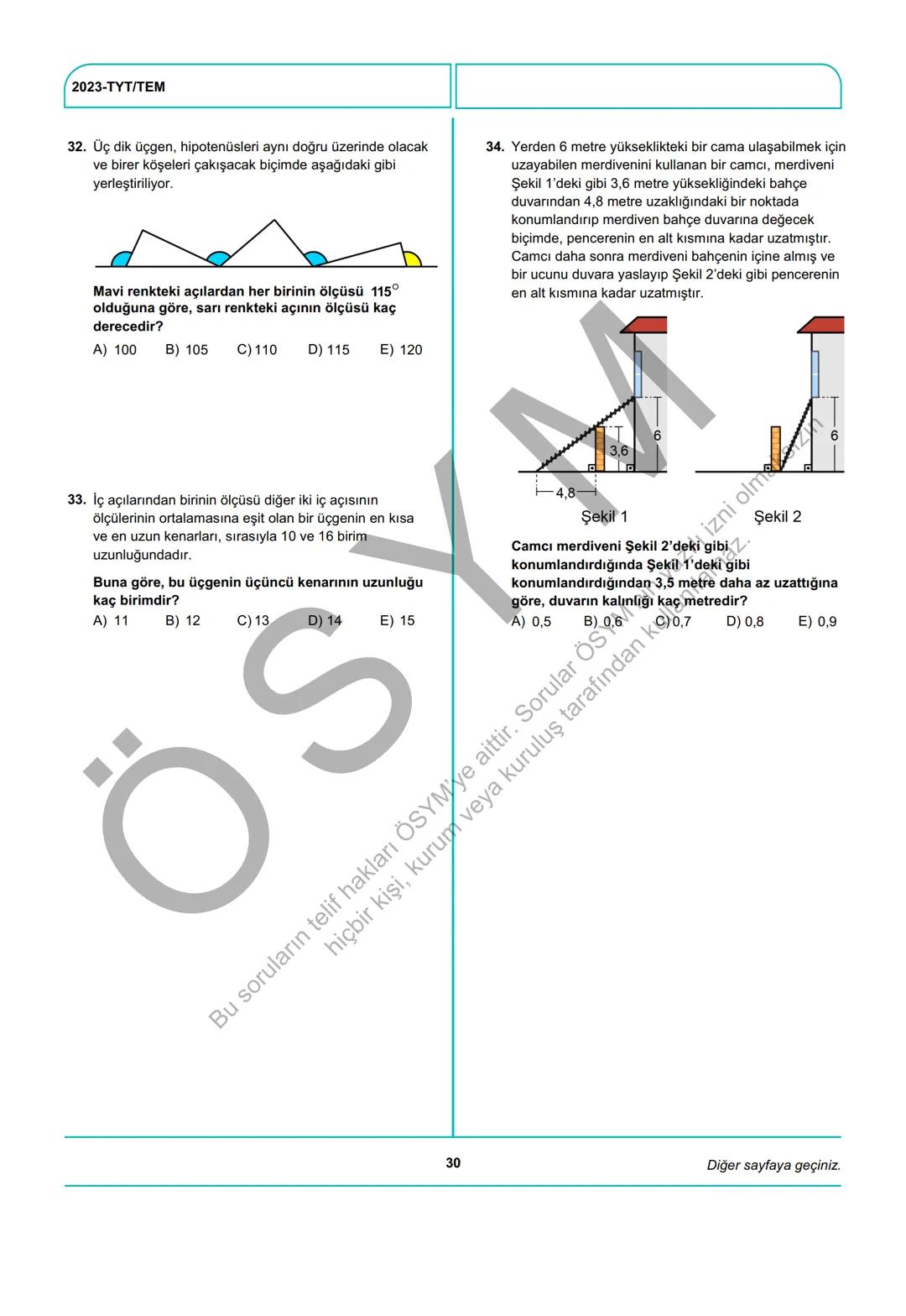 2023-TYT/TEM

32. Üç dik üçgen, hipotenüsleri aynı doğru üzerinde olacak ve birer köşeleri çakışacak biçimde aşağıdaki gibi yerleştiriliyor.

Mavi renkteki açılardan her birinin ölçüsü $115^\circ$ olduğuna göre, sarı renkteki açının ölçüsü kaç derecedir?

A) 100 B) 105 C) 110 D) 115 E) 120

33. İç açılarından birinin ölçüsü diğer iki iç açısının ölçülerinin ortalamasına eşit olan bir üçgenin en kısa ve en uzun kenarları, sırasıyla 10 ve 16 birim uzunluğundadır.

Buna göre, bu üçgenin üçüncü kenarının uzunluğu kaç birimdir?

A) 11 B) 12 C) 13 D) 14 E) 15

34. Yerden 6 metre yükseklikteki bir cama ulaşabilmek için uzayabilen merdivenini kullanan bir camcı, merdiveni Şekil 1'deki gibi 3,6 metre yüksekliğindeki bahçe duvarından 4,8 metre uzaklığındaki bir noktada konumlandırıp merdiven bahçe duvarına değecek biçimde, pencerenin en alt kısmına kadar uzatmıştır. Camcı daha sonra merdiveni bahçenin içine almış ve bir ucunu duvara yaslayıp Şekil 2'deki gibi pencerenin en alt kısmına kadar uzatmıştır.

3,6
6
4,8
Şekil 1
6
Şekil 2

Camcı merdiveni Şekil 2'deki gibi konumlandırdığında Şekil 1'deki gibi konumlandırdığından 3,5 metre daha az uzattığına göre, duvarın kalınlığı kaç metredir?

A) 0,5 B) 0,6 C) 0,7 D) 0,8 E) 0,9

ÖSYM
Bu soruların telif hakları ÖSYM'ye aittir. Sorular ÖSYM'nin yazılı izni olmaksızın hiçbir kişi, kurum veya kuruluş tarafından kullanılamaz.

30

Diğer sayfaya geçiniz.