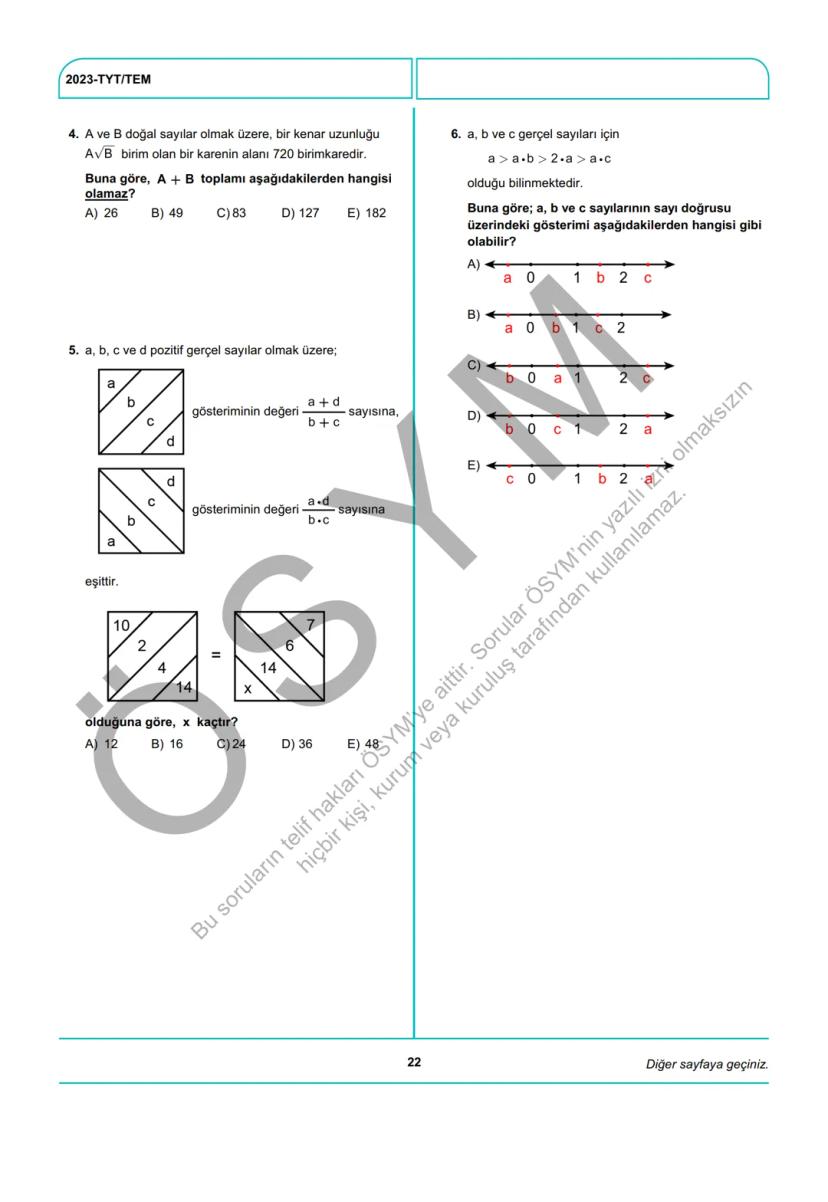 2023-TYT/TEM

4. A ve B doğal sayılar olmak üzere, bir kenar uzunluğu $A\sqrt{B}$ birim olan bir karenin alanı 720 birimkaredir.

Buna göre, $A + B$ toplamı aşağıdakilerden hangisi olamaz?

A) 26 B) 49 C) 83 D) 127 E) 182

5. a, b, c ve d pozitif gerçel sayılar olmak üzere;

a b c d gösteriminin değeri $\frac{a+d}{b+c}$ sayısına,

d c b a gösteriminin değeri $\frac{a \cdot d}{b \cdot c}$ sayısına

eşittir.

10 2 4 14 = 7 6 14 x

olduğuna göre, x kaçtır?

A) 12 B) 16 C) 24 D) 36 E) 48

6. a, b ve c gerçel sayıları için

$a > a \cdot b > 2 \cdot a > a \cdot c$

olduğu bilinmektedir.

Buna göre; a, b ve c sayılarının sayı doğrusu üzerindeki gösterimi aşağıdakilerden hangisi gibi olabilir?

A) a 0 1 b 2 c

B) a 0 b 1 c 2

C) b 0 a 1 2 c

D) b 0 c 1 2 a

E) c 0 1 b 2 a

ÖSYM

Bu soruların telif hakları ÖSYM'ye aittir. Sorular ÖSYM'nin yazılı izni olmaksızın hiçbir kişi, kurum veya kuruluş tarafından kullanılamaz.

22

Diğer sayfaya geçiniz.