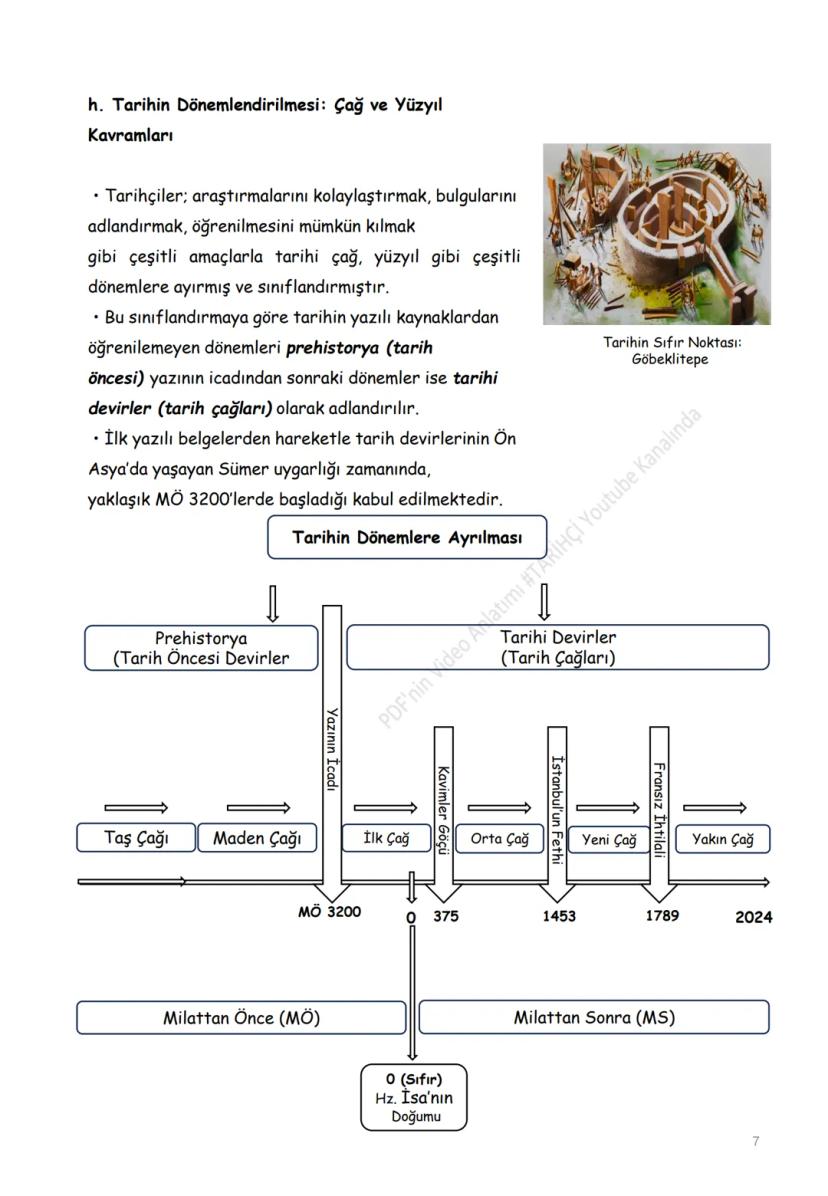 h. Tarihin Dönemlendirilmesi: Çağ ve Yüzyıl Kavramları

• Tarihçiler; araştırmalarını kolaylaştırmak, bulgularını adlandırmak, öğrenilmesini mümkün kılmak gibi çeşitli amaçlarla tarihi çağ, yüzyıl gibi çeşitli dönemlere ayırmış ve sınıflandırmıştır.

• Bu sınıflandırmaya göre tarihin yazılı kaynaklardan öğrenilemeyen dönemleri prehistorya (tarih öncesi) yazının icadından sonraki dönemler ise tarihi devirler (tarih çağları) olarak adlandırılır.

• İlk yazılı belgelerden hareketle tarih devirlerinin Ön Asya'da yaşayan Sümer uygarlığı zamanında, yaklaşık MÖ 3200'lerde başladığı kabul edilmektedir.

Tarihin Sıfır Noktası: Göbeklitepe

PDF'nin Video Anlatımı #TARİHÇİ Youtube Kanalında

Tarihin Dönemlere Ayrılması

Prehistorya (Tarih Öncesi Devirler

Tarihi Devirler (Tarih Çağları)

Yazının İcadı

Kavimler Göçü

İstanbul'un Fethi

Fransız İhtilali

Taş Çağı

Maden Çağı

İlk Çağ

Orta Çağ

Yeni Çağ

Yakın Çağ

MÖ 3200

0

375

1453

1789

2024

Milattan Önce (MÖ)

Milattan Sonra (MS)

0 (Sıfır) Hz. İsa'nın Doğumu

7