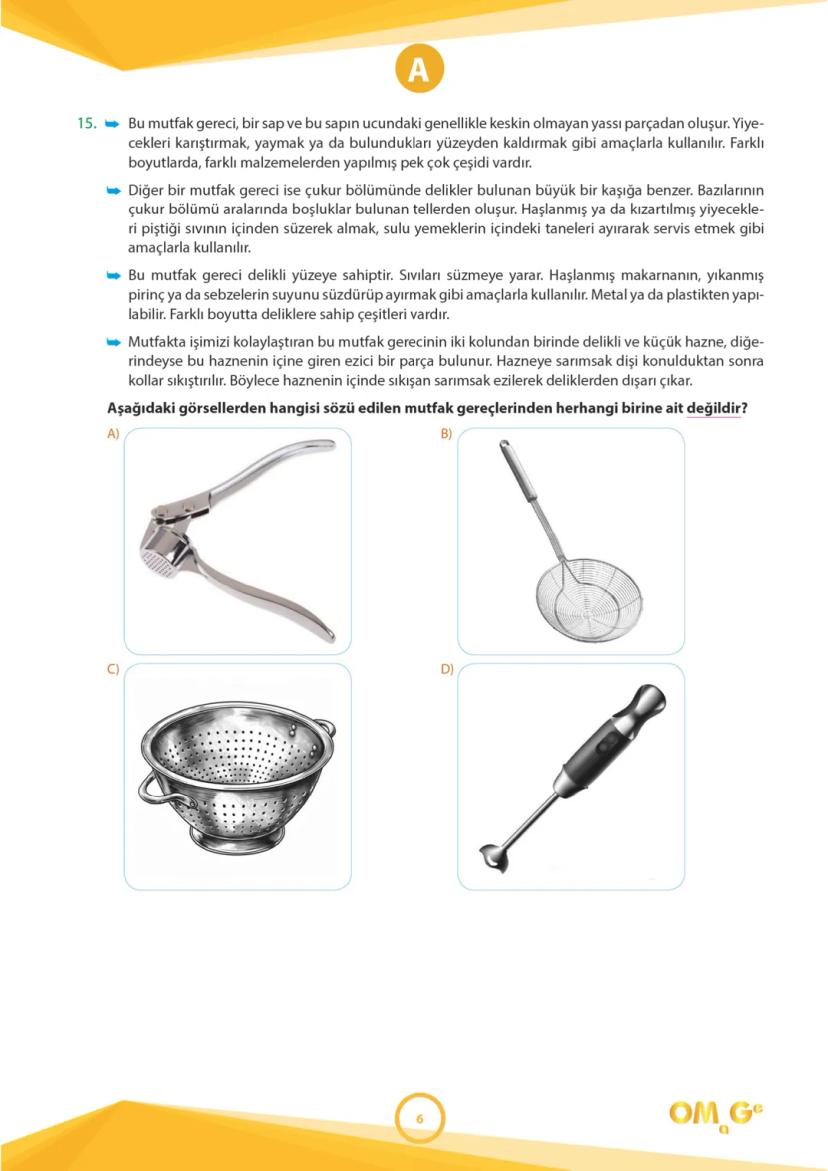 A

15. Bu mutfak gereci, bir sap ve bu sapın ucundaki genellikle keskin olmayan yassı parçadan oluşur. Yiyecekleri karıştırmak, yaymak ya da bulundukları yüzeyden kaldırmak gibi amaçlarla kullanılır. Farklı boyutlarda, farklı malzemelerden yapılmış pek çok çeşidi vardır.

Diğer bir mutfak gereci ise çukur bölümünde delikler bulunan büyük bir kaşığa benzer. Bazılarının çukur bölümü aralarında boşluklar bulunan tellerden oluşur. Haşlanmış ya da kızartılmış yiyecekleri piştiği sıvının içinden süzerek almak, sulu yemeklerin içindeki taneleri ayırarak servis etmek gibi amaçlarla kullanılır.

Bu mutfak gereci delikli yüzeye sahiptir. Sıvıları süzmeye yarar. Haşlanmış makarnanın, yıkanmış pirinç ya da sebzelerin suyunu süzdürüp ayırmak gibi amaçlarla kullanılır. Metal ya da plastikten yapılabilir. Farklı boyutta deliklere sahip çeşitleri vardır.

Mutfakta işimizi kolaylaştıran bu mutfak gerecinin iki kolundan birinde delikli ve küçük hazne, diğerindeyse bu haznenin içine giren ezici bir parça bulunur. Hazneye sarımsak dişi konulduktan sonra kollar sıkıştırılır. Böylece haznenin içinde sıkışan sarımsak ezilerek deliklerden dışarı çıkar.

Aşağıdaki görsellerden hangisi sözü edilen mutfak gereçlerinden herhangi birine ait değildir?

A)

B)

C)

D)

6

OMaGe