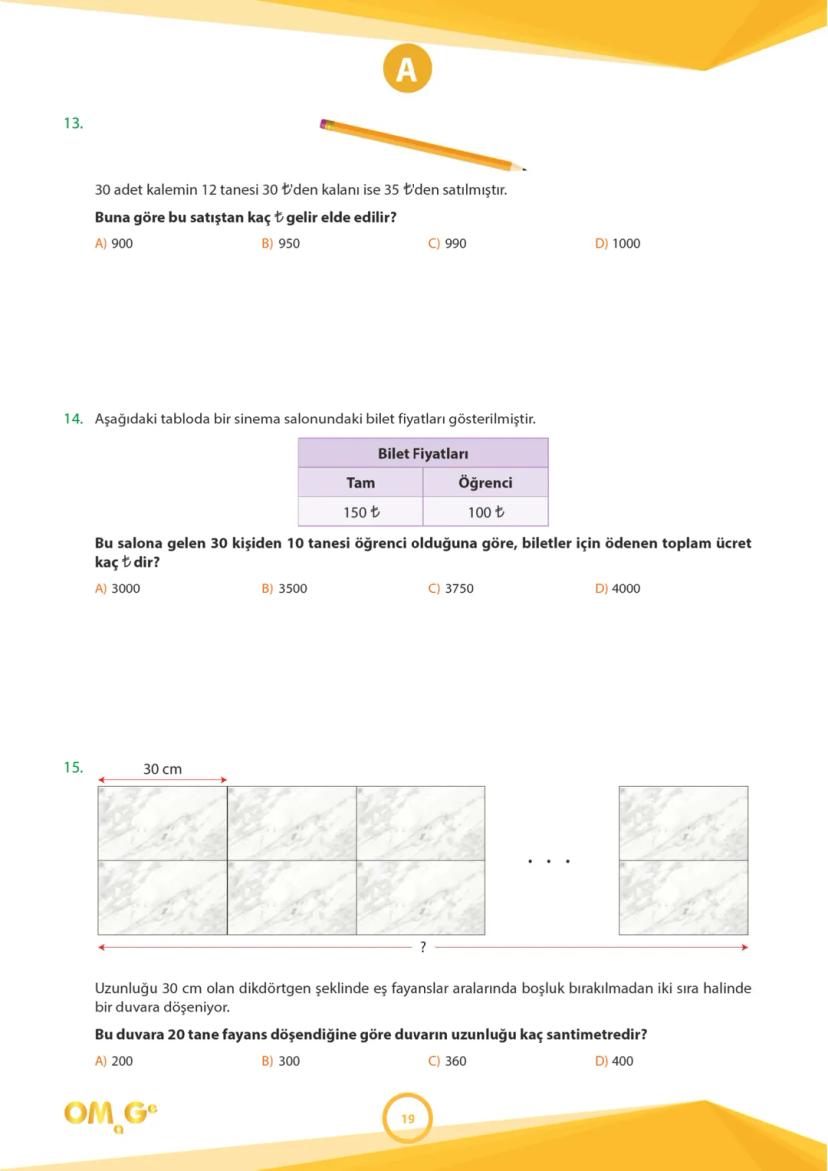 A

13.

30 adet kalemin 12 tanesi 30 ₺'den kalanı ise 35 ₺'den satılmıştır.

**Buna göre bu satıştan kaç ₺ gelir elde edilir?**

A) 900 B) 950 C) 990 D) 1000

14. Aşağıdaki tabloda bir sinema salonundaki bilet fiyatları gösterilmiştir.

| Bilet Fiyatları | |
|---|---|
| Tam | Öğrenci |
| 150 ₺ | 100 ₺ |

**Bu salona gelen 30 kişiden 10 tanesi öğrenci olduğuna göre, biletler için ödenen toplam ücret kaç ₺ dir?**

A) 3000 B) 3500 C) 3750 D) 4000

15.

30 cm

. . .

?

Uzunluğu 30 cm olan dikdörtgen şeklinde eş fayanslar aralarında boşluk bırakılmadan iki sıra halinde bir duvara döşeniyor.

**Bu duvara 20 tane fayans döşendiğine göre duvarın uzunluğu kaç santimetredir?**

A) 200 B) 300 C) 360 D) 400

OMaGe

19