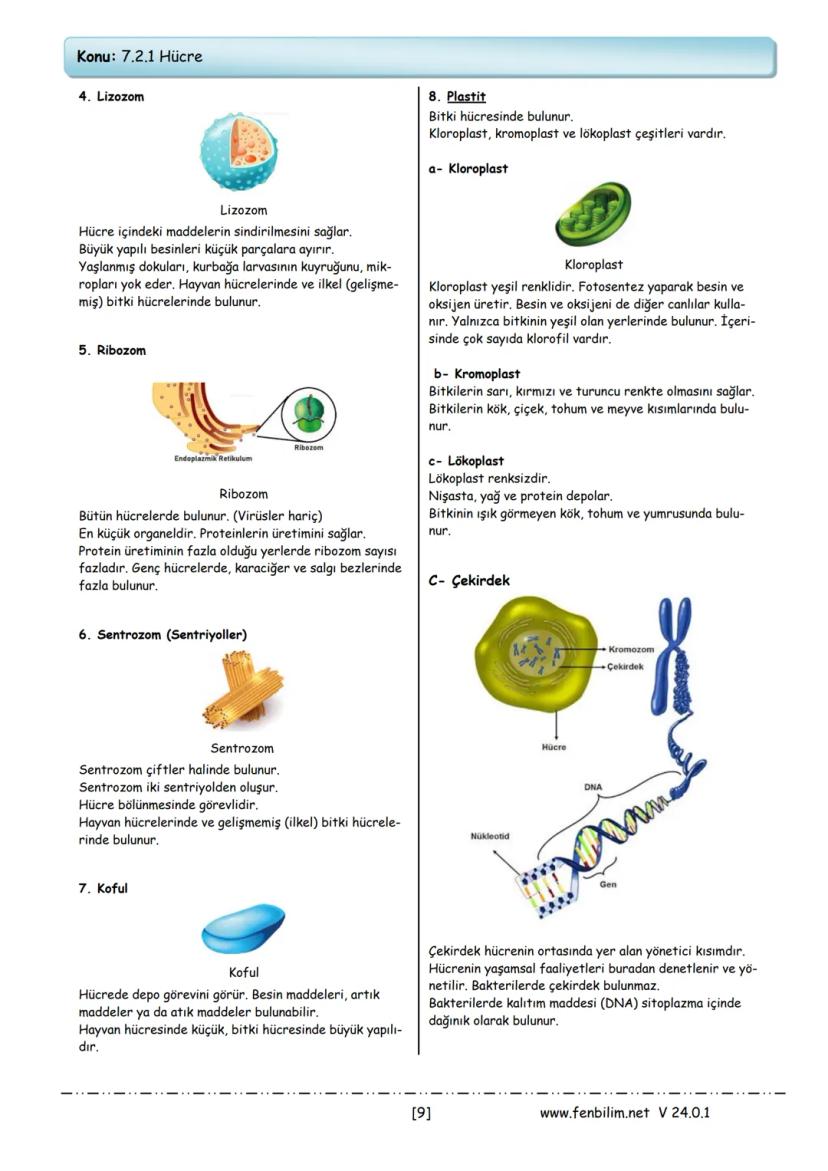 Konu: 7.2.1 Hücre

4. Lizozom

Lizozom

Hücre içindeki maddelerin sindirilmesini sağlar.
Büyük yapılı besinleri küçük parçalara ayırır.
Yaşlanmış dokuları, kurbağa larvasının kuyruğunu, mikropları yok eder. Hayvan hücrelerinde ve ilkel (gelişmemiş) bitki hücrelerinde bulunur.

5. Ribozom

Endoplazmik Retikulum

Ribozom

Ribozom

Bütün hücrelerde bulunur. (Virüsler hariç)
En küçük organeldir. Proteinlerin üretimini sağlar.
Protein üretiminin fazla olduğu yerlerde ribozom sayısı fazladır. Genç hücrelerde, karaciğer ve salgı bezlerinde fazla bulunur.

6. Sentrozom (Sentriyoller)

Sentrozom

Sentrozom çiftler halinde bulunur.
Sentrozom iki sentriyolden oluşur.
Hücre bölünmesinde görevlidir.
Hayvan hücrelerinde ve gelişmemiş (ilkel) bitki hücrelerinde bulunur.

7. Koful

Koful

Hücrede depo görevini görür. Besin maddeleri, artık maddeler ya da atık maddeler bulunabilir.
Hayvan hücresinde küçük, bitki hücresinde büyük yapılıdır.

8. Plastit

Bitki hücresinde bulunur.
Kloroplast, kromoplast ve lökoplast çeşitleri vardır.

a- Kloroplast

Kloroplast

Kloroplast yeşil renklidir. Fotosentez yaparak besin ve oksijen üretir. Besin ve oksijeni de diğer canlılar kullanır. Yalnızca bitkinin yeşil olan yerlerinde bulunur. İçerisinde çok sayıda klorofil vardır.

b- Kromoplast

Bitkilerin sarı, kırmızı ve turuncu renkte olmasını sağlar. Bitkilerin kök, çiçek, tohum ve meyve kısımlarında bulunur.

c- Lökoplast

Lökoplast renksizdir.
Nişasta, yağ ve protein depolar.
Bitkinin ışık görmeyen kök, tohum ve yumrusunda bulunur.

C- Çekirdek

Kromozom
Çekirdek
Hücre
DNA
Nükleotid
Gen

Çekirdek hücrenin ortasında yer alan yönetici kısımdır.
Hücrenin yaşamsal faaliyetleri buradan denetlenir ve yönetilir. Bakterilerde çekirdek bulunmaz.
Bakterilerde kalıtım maddesi (DNA) sitoplazma içinde dağınık olarak bulunur.

[9] www.fenbilim.net V 24.0.1