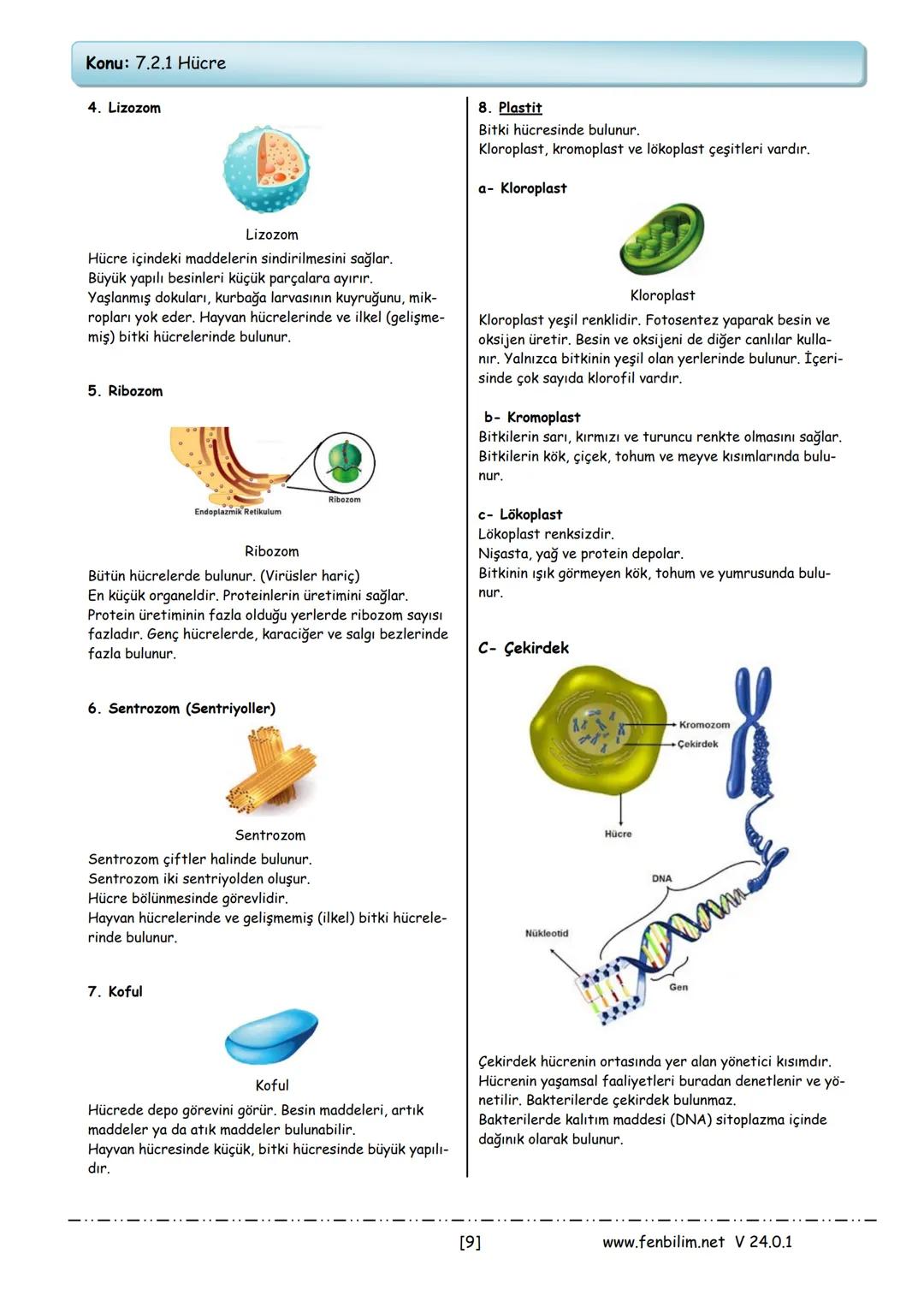 Konu: 7.2.1 Hücre

4. Lizozom

Lizozom

Hücre içindeki maddelerin sindirilmesini sağlar.
Büyük yapılı besinleri küçük parçalara ayırır.
Yaşlanmış dokuları, kurbağa larvasının kuyruğunu, mikropları yok eder. Hayvan hücrelerinde ve ilkel (gelişmemiş) bitki hücrelerinde bulunur.

5. Ribozom

Endoplazmik Retikulum

Ribozom

Ribozom

Bütün hücrelerde bulunur. (Virüsler hariç)
En küçük organeldir. Proteinlerin üretimini sağlar.
Protein üretiminin fazla olduğu yerlerde ribozom sayısı fazladır. Genç hücrelerde, karaciğer ve salgı bezlerinde fazla bulunur.

6. Sentrozom (Sentriyoller)

Sentrozom

Sentrozom çiftler halinde bulunur.
Sentrozom iki sentriyolden oluşur.
Hücre bölünmesinde görevlidir.
Hayvan hücrelerinde ve gelişmemiş (ilkel) bitki hücrelerinde bulunur.

7. Koful

Koful

Hücrede depo görevini görür. Besin maddeleri, artık maddeler ya da atık maddeler bulunabilir.
Hayvan hücresinde küçük, bitki hücresinde büyük yapılıdır.

8. Plastit

Bitki hücresinde bulunur.
Kloroplast, kromoplast ve lökoplast çeşitleri vardır.

a- Kloroplast

Kloroplast

Kloroplast yeşil renklidir. Fotosentez yaparak besin ve oksijen üretir. Besin ve oksijeni de diğer canlılar kullanır. Yalnızca bitkinin yeşil olan yerlerinde bulunur. İçerisinde çok sayıda klorofil vardır.

b- Kromoplast

Bitkilerin sarı, kırmızı ve turuncu renkte olmasını sağlar.
Bitkilerin kök, çiçek, tohum ve meyve kısımlarında bulunur.

c- Lökoplast

Lökoplast renksizdir.
Nişasta, yağ ve protein depolar.
Bitkinin ışık görmeyen kök, tohum ve yumrusunda bulunur.

C- Çekirdek

Kromozom
Çekirdek
Hücre
DNA
Nükleotid
Gen

Çekirdek hücrenin ortasında yer alan yönetici kısımdır.
Hücrenin yaşamsal faaliyetleri buradan denetlenir ve yönetilir. Bakterilerde çekirdek bulunmaz.
Bakterilerde kalıtım maddesi (DNA) sitoplazma içinde dağınık olarak bulunur.

[9] www.fenbilim.net V 24.0.1