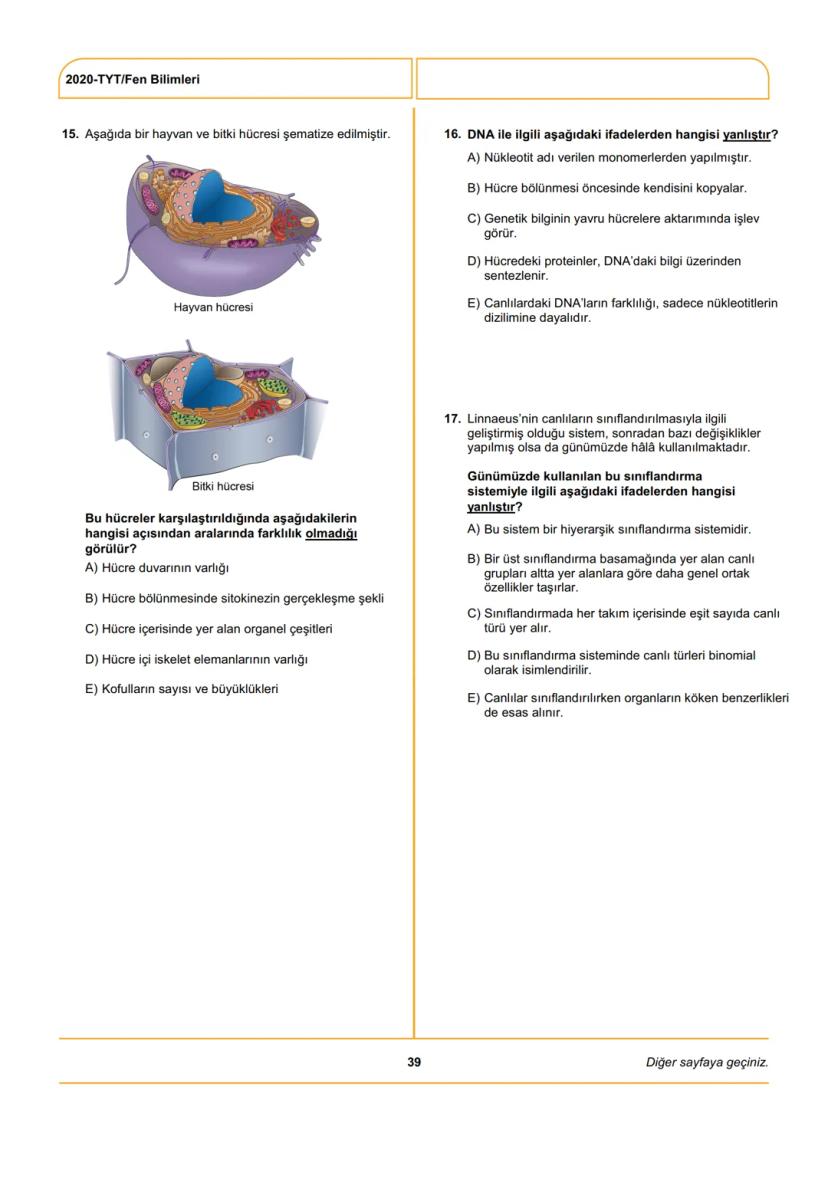 2020-TYT/Fen Bilimleri

15. Aşağıda bir hayvan ve bitki hücresi şematize edilmiştir.

Hayvan hücresi

Bitki hücresi

Bu hücreler karşılaştırıldığında aşağıdakilerin hangisi açısından aralarında farklılık olmadığı görülür?

A) Hücre duvarının varlığı

B) Hücre bölünmesinde sitokinezin gerçekleşme şekli

C) Hücre içerisinde yer alan organel çeşitleri

D) Hücre içi iskelet elemanlarının varlığı

E) Kofulların sayısı ve büyüklükleri

16. DNA ile ilgili aşağıdaki ifadelerden hangisi yanlıştır?

A) Nükleotit adı verilen monomerlerden yapılmıştır.

B) Hücre bölünmesi öncesinde kendisini kopyalar.

C) Genetik bilginin yavru hücrelere aktarımında işlev görür.

D) Hücredeki proteinler, DNA'daki bilgi üzerinden sentezlenir.

E) Canlılardaki DNA'ların farklılığı, sadece nükleotitlerin dizilimine dayalıdır.

17. Linnaeus'nin canlıların sınıflandırılmasıyla ilgili geliştirmiş olduğu sistem, sonradan bazı değişiklikler yapılmış olsa da günümüzde hâlâ kullanılmaktadır.

Günümüzde kullanılan bu sınıflandırma sistemiyle ilgili aşağıdaki ifadelerden hangisi yanlıştır?

A) Bu sistem bir hiyerarşik sınıflandırma sistemidir.

B) Bir üst sınıflandırma basamağında yer alan canlı grupları altta yer alanlara göre daha genel ortak özellikler taşırlar.

C) Sınıflandırmada her takım içerisinde eşit sayıda canlı türü yer alır.

D) Bu sınıflandırma sisteminde canlı türleri binomial olarak isimlendirilir.

E) Canlılar sınıflandırılırken organların köken benzerlikleri de esas alınır.

39

Diğer sayfaya geçiniz.