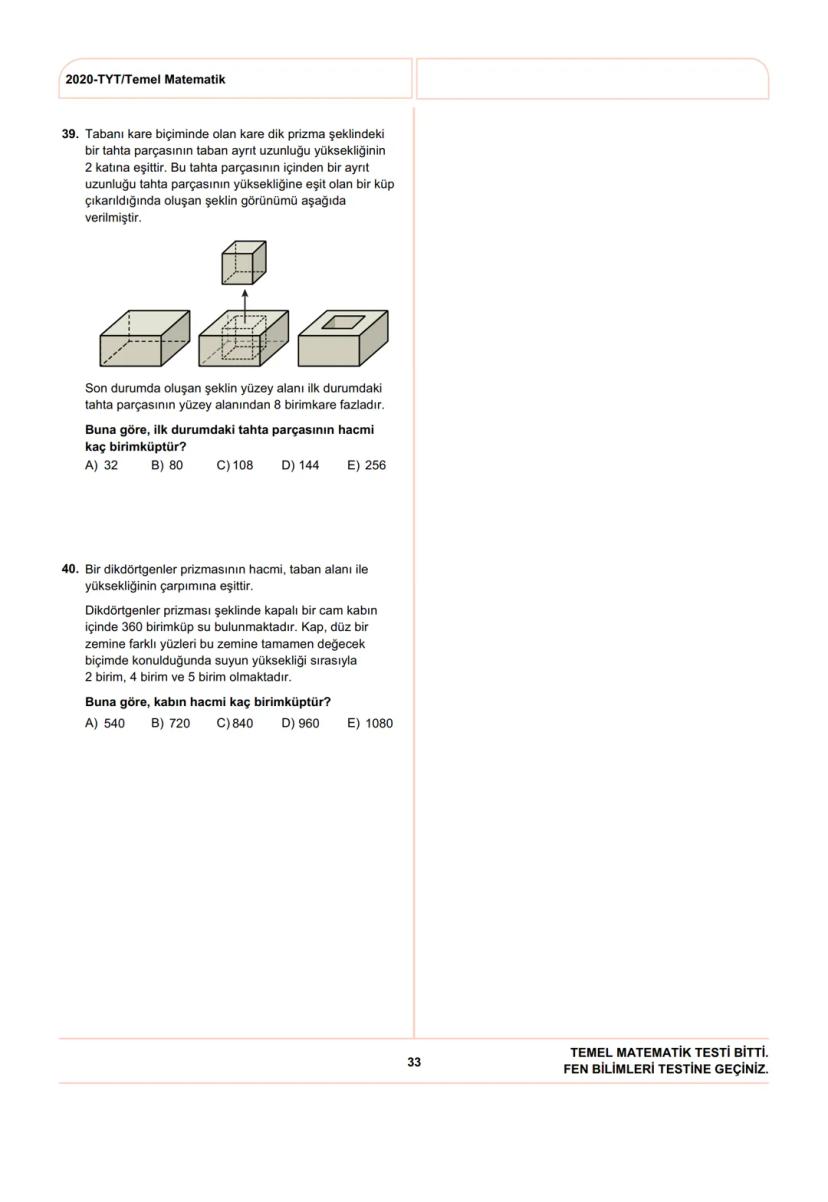 2020-TYT/Temel Matematik

39. Tabanı kare biçiminde olan kare dik prizma şeklindeki bir tahta parçasının taban ayrıt uzunluğu yüksekliğinin 2 katına eşittir. Bu tahta parçasının içinden bir ayrıt uzunluğu tahta parçasının yüksekliğine eşit olan bir küp çıkarıldığında oluşan şeklin görünümü aşağıda verilmiştir.

Son durumda oluşan şeklin yüzey alanı ilk durumdaki tahta parçasının yüzey alanından 8 birimkare fazladır.

Buna göre, ilk durumdaki tahta parçasının hacmi kaç birimküptür?

A) 32 B) 80 C) 108 D) 144 E) 256

40. Bir dikdörtgenler prizmasının hacmi, taban alanı ile yüksekliğinin çarpımına eşittir.

Dikdörtgenler prizması şeklinde kapalı bir cam kabın içinde 360 birimküp su bulunmaktadır. Kap, düz bir zemine farklı yüzleri bu zemine tamamen değecek biçimde konulduğunda suyun yüksekliği sırasıyla 2 birim, 4 birim ve 5 birim olmaktadır.

Buna göre, kabın hacmi kaç birimküptür?

A) 540 B) 720 C) 840 D) 960 E) 1080

33

TEMEL MATEMATİK TESTİ BİTTİ.
FEN BİLİMLERİ TESTİNE GEÇİNİZ.