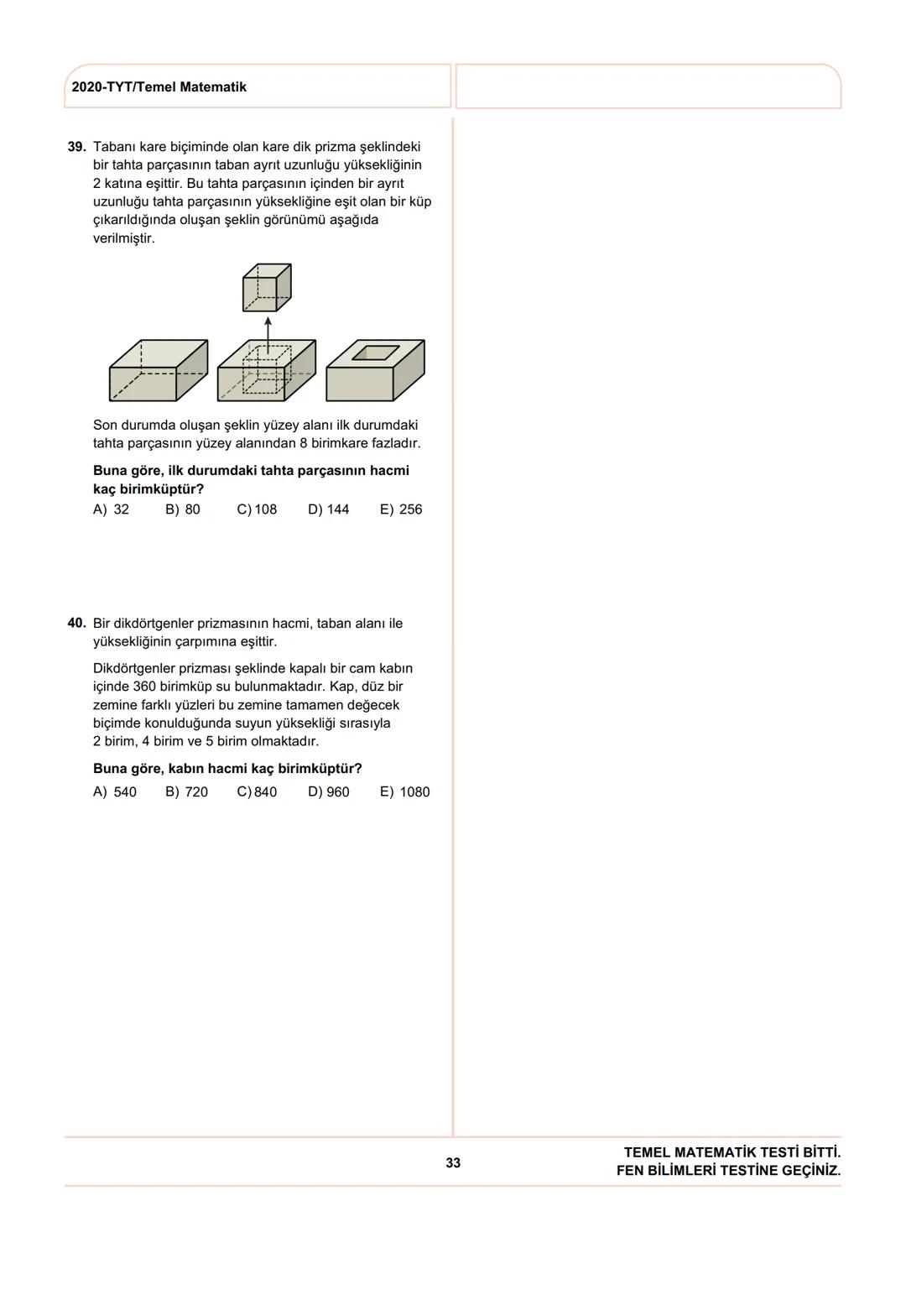 2020-TYT/Temel Matematik

39. Tabanı kare biçiminde olan kare dik prizma şeklindeki bir tahta parçasının taban ayrıt uzunluğu yüksekliğinin 2 katına eşittir. Bu tahta parçasının içinden bir ayrıt uzunluğu tahta parçasının yüksekliğine eşit olan bir küp çıkarıldığında oluşan şeklin görünümü aşağıda verilmiştir.

Son durumda oluşan şeklin yüzey alanı ilk durumdaki tahta parçasının yüzey alanından 8 birimkare fazladır.

Buna göre, ilk durumdaki tahta parçasının hacmi kaç birimküptür?

A) 32 B) 80 C) 108 D) 144 E) 256

40. Bir dikdörtgenler prizmasının hacmi, taban alanı ile yüksekliğinin çarpımına eşittir.

Dikdörtgenler prizması şeklinde kapalı bir cam kabın içinde 360 birimküp su bulunmaktadır. Kap, düz bir zemine farklı yüzleri bu zemine tamamen değecek biçimde konulduğunda suyun yüksekliği sırasıyla 2 birim, 4 birim ve 5 birim olmaktadır.

Buna göre, kabın hacmi kaç birimküptür?

A) 540 B) 720 C) 840 D) 960 E) 1080

33

TEMEL MATEMATİK TESTİ BİTTİ.
FEN BİLİMLERİ TESTİNE GEÇİNİZ.