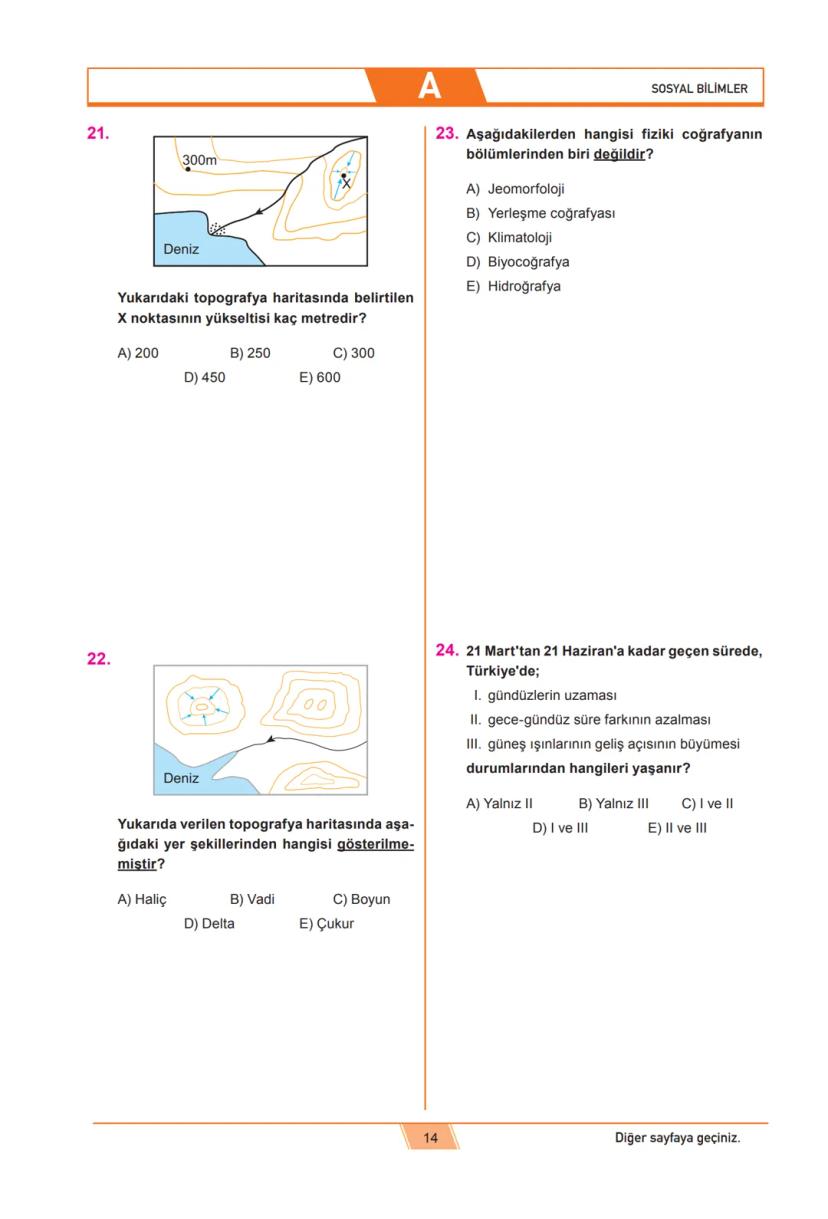 A

SOSYAL BİLİMLER

21.

300m

X

Deniz

Yukarıdaki topografya haritasında belirtilen X noktasının yükseltisi kaç metredir?

A) 200
B) 250
C) 300
D) 450
E) 600

22.

Deniz

Yukarıda verilen topografya haritasında aşağıdaki yer şekillerinden hangisi gösterilmemiştir?

A) Haliç
B) Vadi
C) Boyun
D) Delta
E) Çukur

23. Aşağıdakilerden hangisi fiziki coğrafyanın bölümlerinden biri değildir?

A) Jeomorfoloji
B) Yerleşme coğrafyası
C) Klimatoloji
D) Biyocoğrafya
E) Hidroğrafya

24. 21 Mart'tan 21 Haziran'a kadar geçen sürede, Türkiye'de;

I. gündüzlerin uzaması
II. gece-gündüz süre farkının azalması
III. güneş ışınlarının geliş açısının büyümesi

durumlarından hangileri yaşanır?

A) Yalnız II
B) Yalnız III
C) I ve II
D) I ve III
E) II ve III

14

Diğer sayfaya geçiniz.