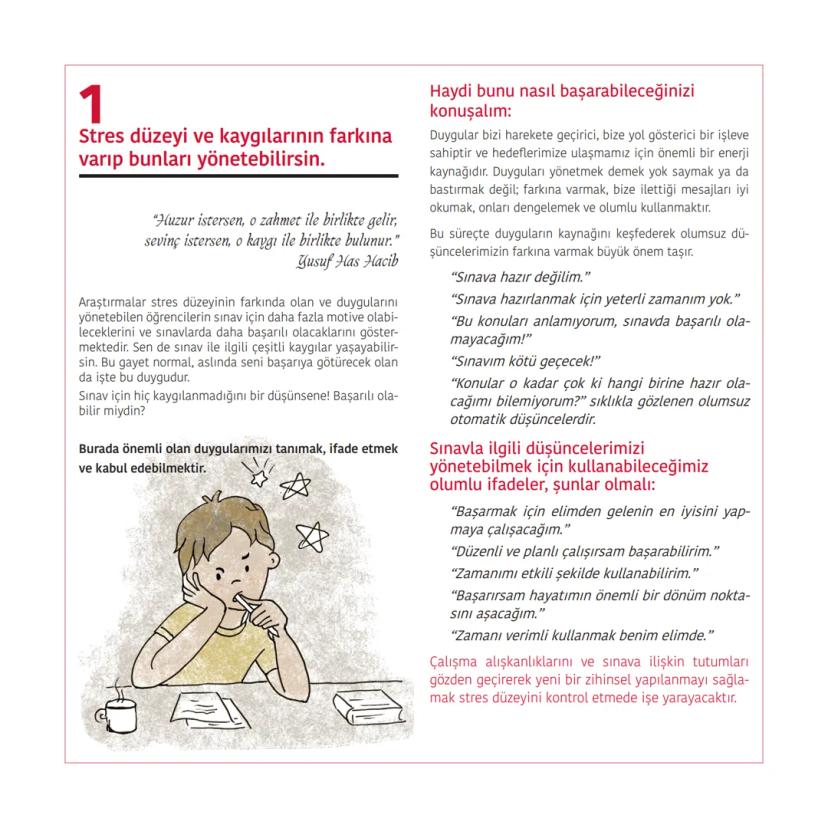 1

Stres düzeyi ve kaygılarının farkına varıp bunları yönetebilirsin.

"Huzur istersen, o zahmet ile birlikte gelir, sevinç istersen, o kaygı ile birlikte bulunur."
Yusuf Has Hacib

Araştırmalar stres düzeyinin farkında olan ve duygularını yönetebilen öğrencilerin sınav için daha fazla motive olabileceklerini ve sınavlarda daha başarılı olacaklarını göstermektedir. Sen de sınav ile ilgili çeşitli kaygılar yaşayabilirsin. Bu gayet normal, aslında seni başarıya götürecek olan da işte bu duygudur.

Sınav için hiç kaygılanmadığını bir düşünsene! Başarılı olabilir miydin?

Burada önemli olan duygularımızı tanımak, ifade etmek ve kabul edebilmektir.

Haydi bunu nasıl başarabileceğinizi konuşalım:

Duygular bizi harekete geçirici, bize yol gösterici bir işleve sahiptir ve hedeflerimize ulaşmamız için önemli bir enerji kaynağıdır. Duyguları yönetmek demek yok saymak ya da bastırmak değil; farkına varmak, bize ilettiği mesajları iyi okumak, onları dengelemek ve olumlu kullanmaktır.

Bu süreçte duyguların kaynağını keşfederek olumsuz düşüncelerimizin farkına varmak büyük önem taşır.

"Sınava hazır değilim."

"Sınava hazırlanmak için yeterli zamanım yok."

"Bu konuları anlamıyorum, sınavda başarılı olamayacağım!"

"Sınavım kötü geçecek!"

"Konular o kadar çok ki hangi birine hazır olacağımı bilemiyorum?" sıklıkla gözlenen olumsuz otomatik düşüncelerdir.

Sınavla ilgili düşüncelerimizi yönetebilmek için kullanabileceğimiz olumlu ifadeler, şunlar olmalı:

"Başarmak için elimden gelenin en iyisini yapmaya çalışacağım."

"Düzenli ve planlı çalışırsam başarabilirim."

"Zamanımı etkili şekilde kullanabilirim."

"Başarırsam hayatımın önemli bir dönüm noktasını aşacağım."

"Zamanı verimli kullanmak benim elimde."

Çalışma alışkanlıklarını ve sınava ilişkin tutumları gözden geçirerek yeni bir zihinsel yapılanmayı sağlamak stres düzeyini kontrol etmede işe yarayacaktır.