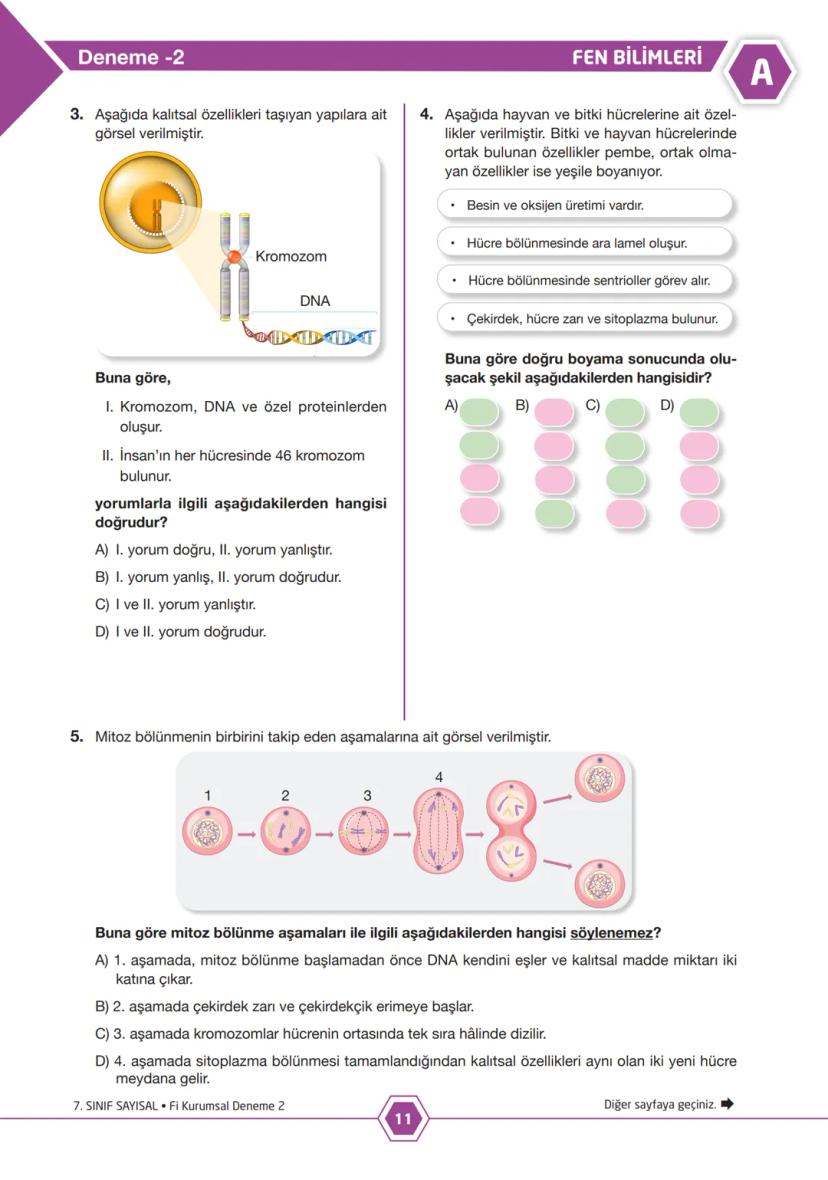 Deneme -2

FEN BİLİMLERİ

A

3. Aşağıda kalıtsal özellikleri taşıyan yapılara ait görsel verilmiştir.

Kromozom

DNA

Buna göre,

I. Kromozom, DNA ve özel proteinlerden oluşur.

II. İnsan'ın her hücresinde 46 kromozom bulunur.

yorumlarla ilgili aşağıdakilerden hangisi doğrudur?

A) I. yorum doğru, II. yorum yanlıştır.

B) I. yorum yanlış, II. yorum doğrudur.

C) I ve II. yorum yanlıştır.

D) I ve II. yorum doğrudur.

4. Aşağıda hayvan ve bitki hücrelerine ait özellikler verilmiştir. Bitki ve hayvan hücrelerinde ortak bulunan özellikler pembe, ortak olmayan özellikler ise yeşile boyanıyor.

• Besin ve oksijen üretimi vardır.

• Hücre bölünmesinde ara lamel oluşur.

• Hücre bölünmesinde sentrioller görev alır.

• Çekirdek, hücre zarı ve sitoplazma bulunur.

Buna göre doğru boyama sonucunda oluşacak şekil aşağıdakilerden hangisidir?

A) B) C) D)

5. Mitoz bölünmenin birbirini takip eden aşamalarına ait görsel verilmiştir.

1 2 3 4

Buna göre mitoz bölünme aşamaları ile ilgili aşağıdakilerden hangisi söylenemez?

A) 1. aşamada, mitoz bölünme başlamadan önce DNA kendini eşler ve kalıtsal madde miktarı iki katına çıkar.

B) 2. aşamada çekirdek zarı ve çekirdekçik erimeye başlar.

C) 3. aşamada kromozomlar hücrenin ortasında tek sıra hâlinde dizilir.

D) 4. aşamada sitoplazma bölünmesi tamamlandığından kalıtsal özellikleri aynı olan iki yeni hücre meydana gelir.

7. SINIF SAYISAL • Fi Kurumsal Deneme 2

11

Diğer sayfaya geçiniz.