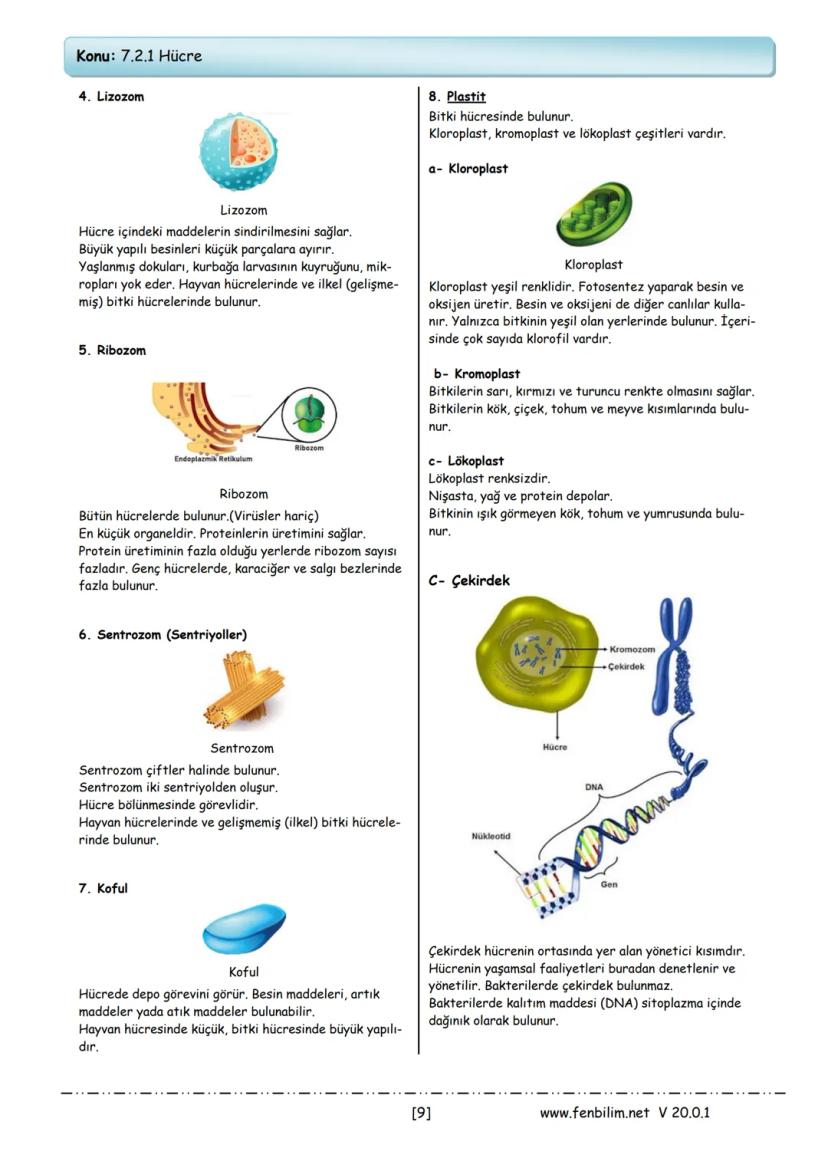 Konu: 7.2.1 Hücre

4. Lizozom

Lizozom

Hücre içindeki maddelerin sindirilmesini sağlar.
Büyük yapılı besinleri küçük parçalara ayırır.
Yaşlanmış dokuları, kurbağa larvasının kuyruğunu, mikropları yok eder. Hayvan hücrelerinde ve ilkel (gelişmemiş) bitki hücrelerinde bulunur.

5. Ribozom

Endoplazmik Retikulum

Ribozom

Ribozom

Bütün hücrelerde bulunur.(Virüsler hariç)
En küçük organeldir. Proteinlerin üretimini sağlar.
Protein üretiminin fazla olduğu yerlerde ribozom sayısı fazladır. Genç hücrelerde, karaciğer ve salgı bezlerinde fazla bulunur.

6. Sentrozom (Sentriyoller)

Sentrozom

Sentrozom çiftler halinde bulunur.
Sentrozom iki sentriyolden oluşur.
Hücre bölünmesinde görevlidir.
Hayvan hücrelerinde ve gelişmemiş (ilkel) bitki hücrelerinde bulunur.

7. Koful

Koful

Hücrede depo görevini görür. Besin maddeleri, artık maddeler yada atık maddeler bulunabilir.
Hayvan hücresinde küçük, bitki hücresinde büyük yapılıdır.

8. Plastit
Bitki hücresinde bulunur.
Kloroplast, kromoplast ve lökoplast çeşitleri vardır.

a- Kloroplast

Kloroplast

Kloroplast yeşil renklidir. Fotosentez yaparak besin ve oksijen üretir. Besin ve oksijeni de diğer canlılar kullanır. Yalnızca bitkinin yeşil olan yerlerinde bulunur. İçerisinde çok sayıda klorofil vardır.

b- Kromoplast
Bitkilerin sarı, kırmızı ve turuncu renkte olmasını sağlar.
Bitkilerin kök, çiçek, tohum ve meyve kısımlarında bulunur.

c- Lökoplast
Lökoplast renksizdir.
Nişasta, yağ ve protein depolar.
Bitkinin ışık görmeyen kök, tohum ve yumrusunda bulunur.

C- Çekirdek

Kromozom
Çekirdek
Hücre
DNA
Nükleotid
Gen

Çekirdek hücrenin ortasında yer alan yönetici kısımdır.
Hücrenin yaşamsal faaliyetleri buradan denetlenir ve yönetilir. Bakterilerde çekirdek bulunmaz.
Bakterilerde kalıtım maddesi (DNA) sitoplazma içinde dağınık olarak bulunur.

[9] www.fenbilim.net V 20.0.1