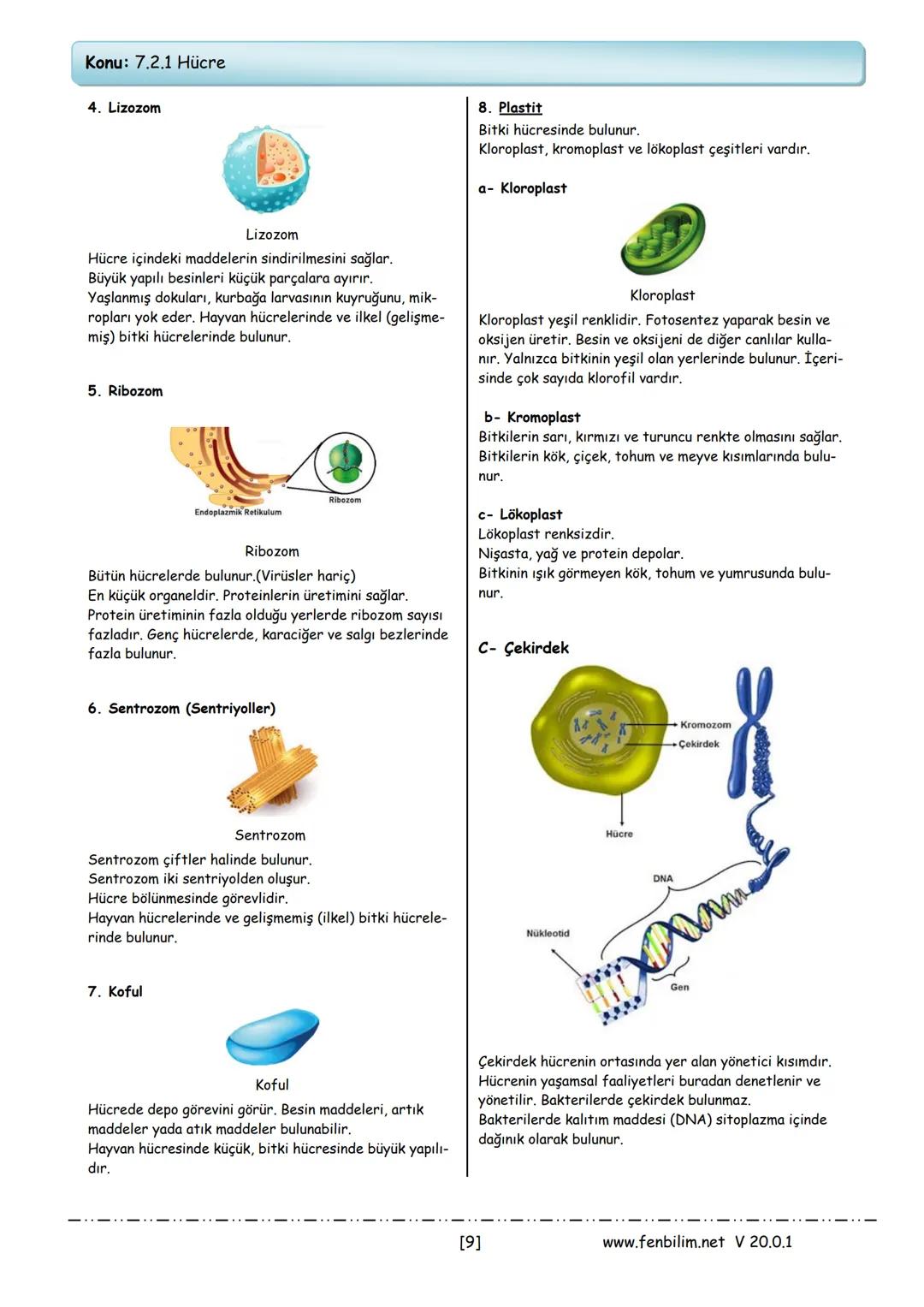 Konu: 7.2.1 Hücre

4. Lizozom

Lizozom

Hücre içindeki maddelerin sindirilmesini sağlar.
Büyük yapılı besinleri küçük parçalara ayırır.
Yaşlanmış dokuları, kurbağa larvasının kuyruğunu, mikropları yok eder. Hayvan hücrelerinde ve ilkel (gelişmemiş) bitki hücrelerinde bulunur.

5. Ribozom

Endoplazmik Retikulum

Ribozom

Ribozom

Bütün hücrelerde bulunur.(Virüsler hariç)
En küçük organeldir. Proteinlerin üretimini sağlar.
Protein üretiminin fazla olduğu yerlerde ribozom sayısı fazladır. Genç hücrelerde, karaciğer ve salgı bezlerinde fazla bulunur.

6. Sentrozom (Sentriyoller)

Sentrozom

Sentrozom çiftler halinde bulunur.
Sentrozom iki sentriyolden oluşur.
Hücre bölünmesinde görevlidir.
Hayvan hücrelerinde ve gelişmemiş (ilkel) bitki hücrelerinde bulunur.

7. Koful

Koful

Hücrede depo görevini görür. Besin maddeleri, artık maddeler yada atık maddeler bulunabilir.
Hayvan hücresinde küçük, bitki hücresinde büyük yapılıdır.

8. Plastit

Bitki hücresinde bulunur.
Kloroplast, kromoplast ve lökoplast çeşitleri vardır.

a- Kloroplast

Kloroplast

Kloroplast yeşil renklidir. Fotosentez yaparak besin ve oksijen üretir. Besin ve oksijeni de diğer canlılar kullanır. Yalnızca bitkinin yeşil olan yerlerinde bulunur. İçerisinde çok sayıda klorofil vardır.

b- Kromoplast

Bitkilerin sarı, kırmızı ve turuncu renkte olmasını sağlar.
Bitkilerin kök, çiçek, tohum ve meyve kısımlarında bulunur.

c- Lökoplast

Lökoplast renksizdir.
Nişasta, yağ ve protein depolar.
Bitkinin ışık görmeyen kök, tohum ve yumrusunda bulunur.

C- Çekirdek

Kromozom
Çekirdek
Hücre
DNA
Nükleotid
Gen

Çekirdek hücrenin ortasında yer alan yönetici kısımdır.
Hücrenin yaşamsal faaliyetleri buradan denetlenir ve yönetilir. Bakterilerde çekirdek bulunmaz.
Bakterilerde kalıtım maddesi (DNA) sitoplazma içinde dağınık olarak bulunur.

[9]    www.fenbilim.net V 20.0.1