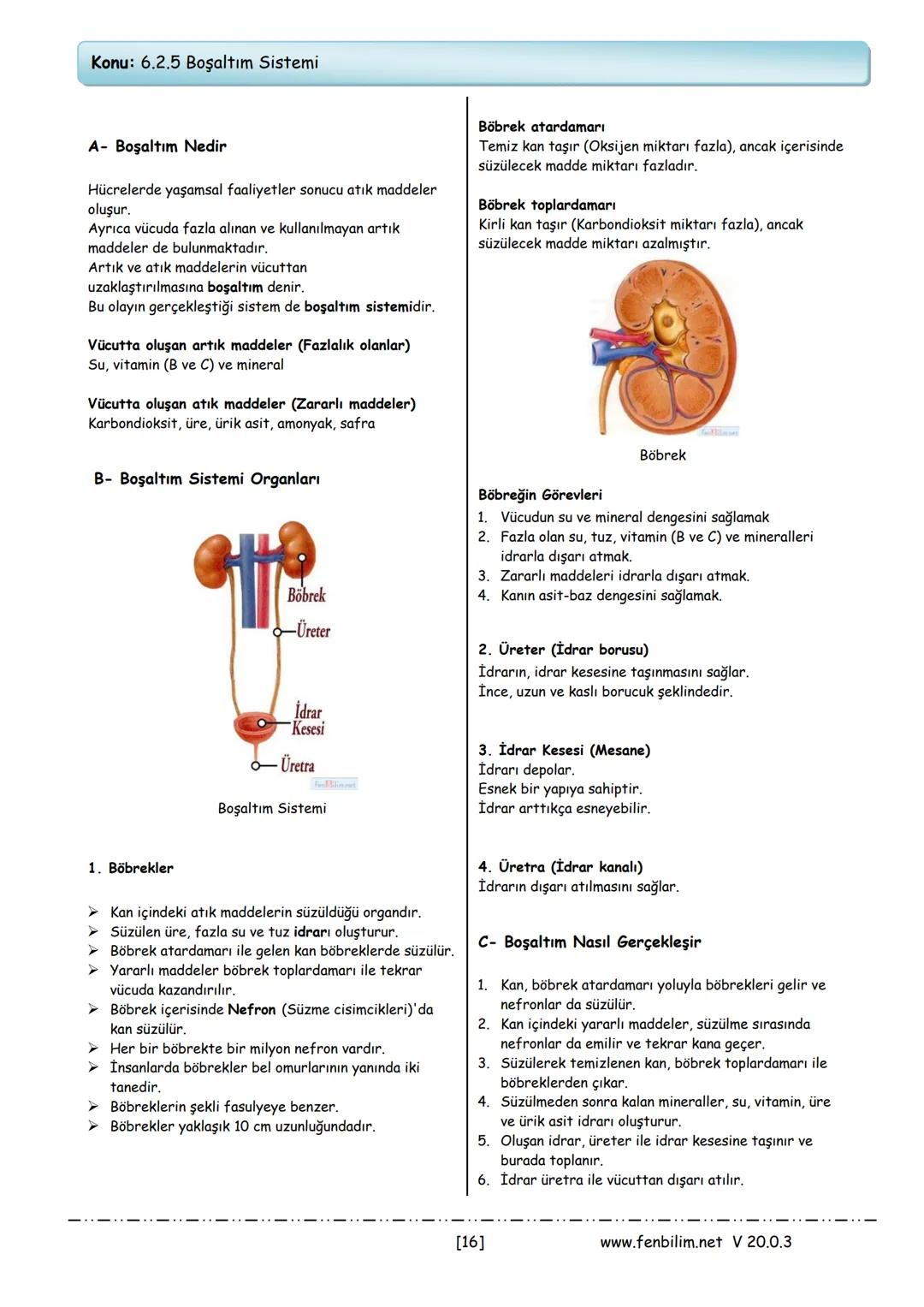 Konu: 6.2.5 Boşaltım Sistemi

A- Boşaltım Nedir

Hücrelerde yaşamsal faaliyetler sonucu atık maddeler oluşur.
Ayrıca vücuda fazla alınan ve kullanılmayan artık maddeler de bulunmaktadır.
Artık ve atık maddelerin vücuttan uzaklaştırılmasına boşaltım denir.
Bu olayın gerçekleştiği sistem de boşaltım sistemidir.

Vücutta oluşan artık maddeler (Fazlalık olanlar)
Su, vitamin (B ve C) ve mineral

Vücutta oluşan atık maddeler (Zararlı maddeler)
Karbondioksit, üre, ürik asit, amonyak, safra

B- Boşaltım Sistemi Organları

Böbrek
Üreter
İdrar Kesesi
Üretra
FenBilim.net

Boşaltım Sistemi

1. Böbrekler

➢ Kan içindeki atık maddelerin süzüldüğü organdır.
➢ Süzülen üre, fazla su ve tuz idrarı oluşturur.
➢ Böbrek atardamarı ile gelen kan böbreklerde süzülür.
➢ Yararlı maddeler böbrek toplardamarı ile tekrar vücuda kazandırılır.
➢ Böbrek içerisinde Nefron (Süzme cisimcikleri)'da kan süzülür.
➢ Her bir böbrekte bir milyon nefron vardır.
➢ İnsanlarda böbrekler bel omurlarının yanında iki tanedir.
➢ Böbreklerin şekli fasulyeye benzer.
➢ Böbrekler yaklaşık 10 cm uzunluğundadır.

Böbrek atardamarı
Temiz kan taşır (Oksijen miktarı fazla), ancak içerisinde süzülecek madde miktarı fazladır.

Böbrek toplardamarı
Kirli kan taşır (Karbondioksit miktarı fazla), ancak süzülecek madde miktarı azalmıştır.

FenBilim.net

Böbrek

Böbreğin Görevleri
1. Vücudun su ve mineral dengesini sağlamak
2. Fazla olan su, tuz, vitamin (B ve C) ve mineralleri idrarla dışarı atmak.
3. Zararlı maddeleri idrarla dışarı atmak.
4. Kanın asit-baz dengesini sağlamak.

2. Üreter (İdrar borusu)
İdrarın, idrar kesesine taşınmasını sağlar.
İnce, uzun ve kaslı borucuk şeklindedir.

3. İdrar Kesesi (Mesane)
İdrarı depolar.
Esnek bir yapıya sahiptir.
İdrar arttıkça esneyebilir.

4. Üretra (İdrar kanalı)
İdrarın dışarı atılmasını sağlar.

C- Boşaltım Nasıl Gerçekleşir

1. Kan, böbrek atardamarı yoluyla böbrekleri gelir ve nefronlar da süzülür.
2. Kan içindeki yararlı maddeler, süzülme sırasında nefronlar da emilir ve tekrar kana geçer.
3. Süzülerek temizlenen kan, böbrek toplardamarı ile böbreklerden çıkar.
4. Süzülmeden sonra kalan mineraller, su, vitamin, üre ve ürik asit idrarı oluşturur.
5. Oluşan idrar, üreter ile idrar kesesine taşınır ve burada toplanır.
6. İdrar üretra ile vücuttan dışarı atılır.

[16] www.fenbilim.net V 20.0.3