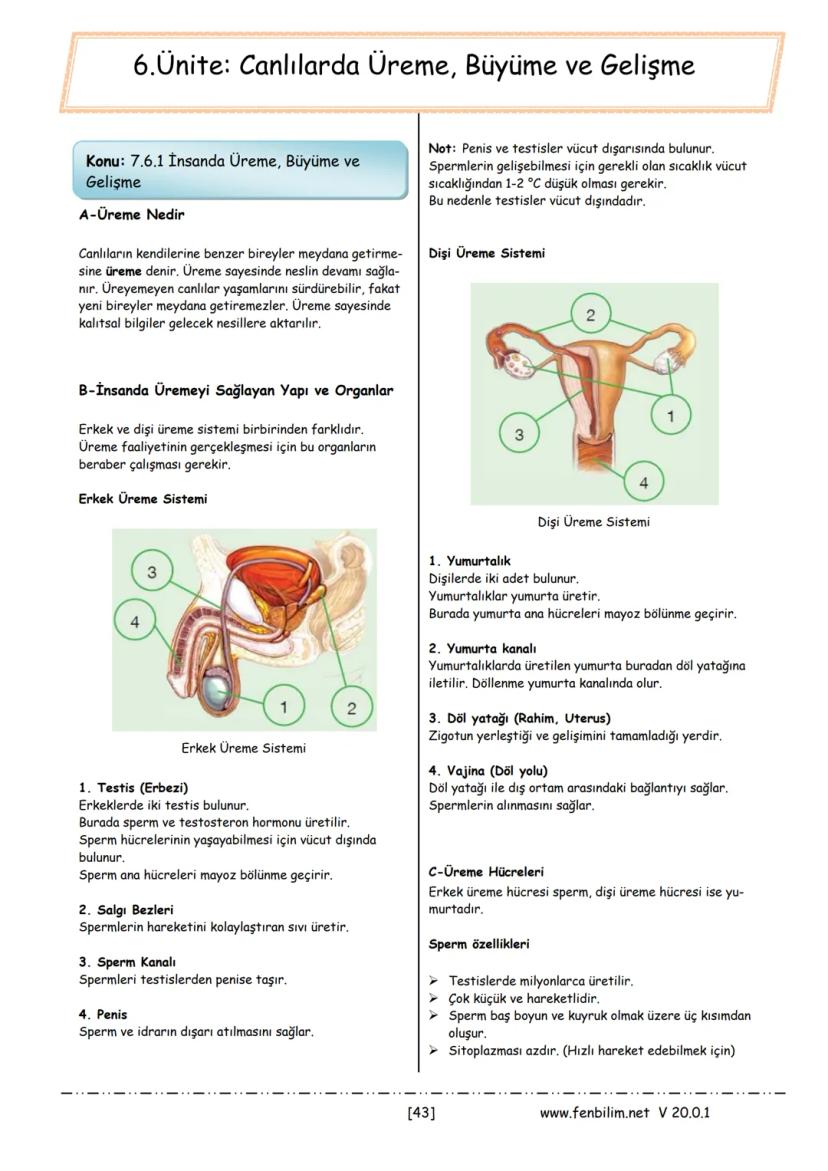 6.Ünite: Canlılarda Üreme, Büyüme ve Gelişme

Konu: 7.6.1 İnsanda Üreme, Büyüme ve Gelişme

A-Üreme Nedir

Canlıların kendilerine benzer bireyler meydana getirmesine üreme denir. Üreme sayesinde neslin devamı sağlanır. Üreyemeyen canlılar yaşamlarını sürdürebilir, fakat yeni bireyler meydana getiremezler. Üreme sayesinde kalıtsal bilgiler gelecek nesillere aktarılır.

B-İnsanda Üremeyi Sağlayan Yapı ve Organlar

Erkek ve dişi üreme sistemi birbirinden farklıdır. Üreme faaliyetinin gerçekleşmesi için bu organların beraber çalışması gerekir.

Erkek Üreme Sistemi

3
4
1
2

Erkek Üreme Sistemi

1. Testis (Erbezi)
Erkeklerde iki testis bulunur.
Burada sperm ve testosteron hormonu üretilir.
Sperm hücrelerinin yaşayabilmesi için vücut dışında bulunur.
Sperm ana hücreleri mayoz bölünme geçirir.

2. Salgı Bezleri
Spermlerin hareketini kolaylaştıran sıvı üretir.

3. Sperm Kanalı
Spermleri testislerden penise taşır.

4. Penis
Sperm ve idrarın dışarı atılmasını sağlar.

Not: Penis ve testisler vücut dışarısında bulunur. Spermlerin gelişebilmesi için gerekli olan sıcaklık vücut sıcaklığından 1-2 °C düşük olması gerekir.
Bu nedenle testisler vücut dışındadır.

Dişi Üreme Sistemi

2
1
3
4

Dişi Üreme Sistemi

1. Yumurtalık
Dişilerde iki adet bulunur.
Yumurtalıklar yumurta üretir.
Burada yumurta ana hücreleri mayoz bölünme geçirir.

2. Yumurta kanalı
Yumurtalıklarda üretilen yumurta buradan döl yatağına iletilir. Döllenme yumurta kanalında olur.

3. Döl yatağı (Rahim, Uterus)
Zigotun yerleştiği ve gelişimini tamamladığı yerdir.

4. Vajina (Döl yolu)
Döl yatağı ile dış ortam arasındaki bağlantıyı sağlar.
Spermlerin alınmasını sağlar.

C-Üreme Hücreleri
Erkek üreme hücresi sperm, dişi üreme hücresi ise yumurtadır.

Sperm özellikleri

➢ Testislerde milyonlarca üretilir.
➢ Çok küçük ve hareketlidir.
➢ Sperm baş boyun ve kuyruk olmak üzere üç kısımdan oluşur.
➢ Sitoplazması azdır. (Hızlı hareket edebilmek için)

[43] www.fenbilim.net V 20.0.1