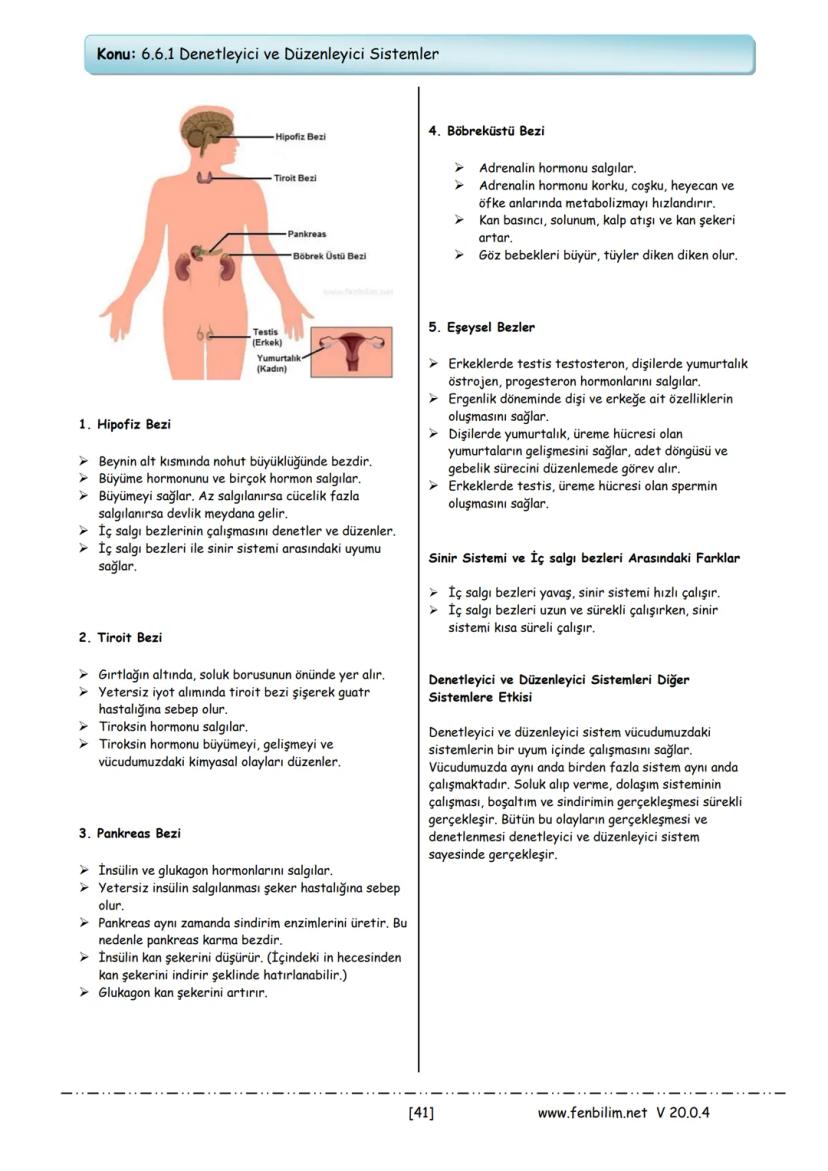 Konu: 6.6.1 Denetleyici ve Düzenleyici Sistemler

Hipofiz Bezi
Tiroit Bezi
Pankreas
Böbrek Üstü Bezi
www.fenbilim.net
Testis (Erkek)
Yumurtalık (Kadın)

1. Hipofiz Bezi

➢ Beynin alt kısmında nohut büyüklüğünde bezdir.
➢ Büyüme hormonunu ve birçok hormon salgılar.
➢ Büyümeyi sağlar. Az salgılanırsa cücelik fazla salgılanırsa devlik meydana gelir.
➢ İç salgı bezlerinin çalışmasını denetler ve düzenler.
➢ İç salgı bezleri ile sinir sistemi arasındaki uyumu sağlar.

2. Tiroit Bezi

➢ Gırtlağın altında, soluk borusunun önünde yer alır.
➢ Yetersiz iyot alımında tiroit bezi şişerek guatr hastalığına sebep olur.
➢ Tiroksin hormonu salgılar.
➢ Tiroksin hormonu büyümeyi, gelişmeyi ve vücudumuzdaki kimyasal olayları düzenler.

3. Pankreas Bezi

➢ İnsülin ve glukagon hormonlarını salgılar.
➢ Yetersiz insülin salgılanması şeker hastalığına sebep olur.
➢ Pankreas aynı zamanda sindirim enzimlerini üretir. Bu nedenle pankreas karma bezdir.
➢ İnsülin kan şekerini düşürür. (İçindeki in hecesinden kan şekerini indirir şeklinde hatırlanabilir.)
➢ Glukagon kan şekerini artırır.

4. Böbreküstü Bezi

➢ Adrenalin hormonu salgılar.
➢ Adrenalin hormonu korku, coşku, heyecan ve öfke anlarında metabolizmayı hızlandırır.
➢ Kan basıncı, solunum, kalp atışı ve kan şekeri artar.
➢ Göz bebekleri büyür, tüyler diken diken olur.

5. Eşeysel Bezler

➢ Erkeklerde testis testosteron, dişilerde yumurtalık östrojen, progesteron hormonlarını salgılar.
➢ Ergenlik döneminde dişi ve erkeğe ait özelliklerin oluşmasını sağlar.
➢ Dişilerde yumurtalık, üreme hücresi olan yumurtaların gelişmesini sağlar, adet döngüsü ve gebelik sürecini düzenlemede görev alır.
➢ Erkeklerde testis, üreme hücresi olan spermin oluşmasını sağlar.

Sinir Sistemi ve İç salgı bezleri Arasındaki Farklar

➢ İç salgı bezleri yavaş, sinir sistemi hızlı çalışır.
➢ İç salgı bezleri uzun ve sürekli çalışırken, sinir sistemi kısa süreli çalışır.

Denetleyici ve Düzenleyici Sistemleri Diğer Sistemlere Etkisi

Denetleyici ve düzenleyici sistem vücudumuzdaki sistemlerin bir uyum içinde çalışmasını sağlar. Vücudumuzda aynı anda birden fazla sistem aynı anda çalışmaktadır. Soluk alıp verme, dolaşım sisteminin çalışması, boşaltım ve sindirimin gerçekleşmesi sürekli gerçekleşir. Bütün bu olayların gerçekleşmesi ve denetlenmesi denetleyici ve düzenleyici sistem sayesinde gerçekleşir.

[41] www.fenbilim.net V 20.0.4