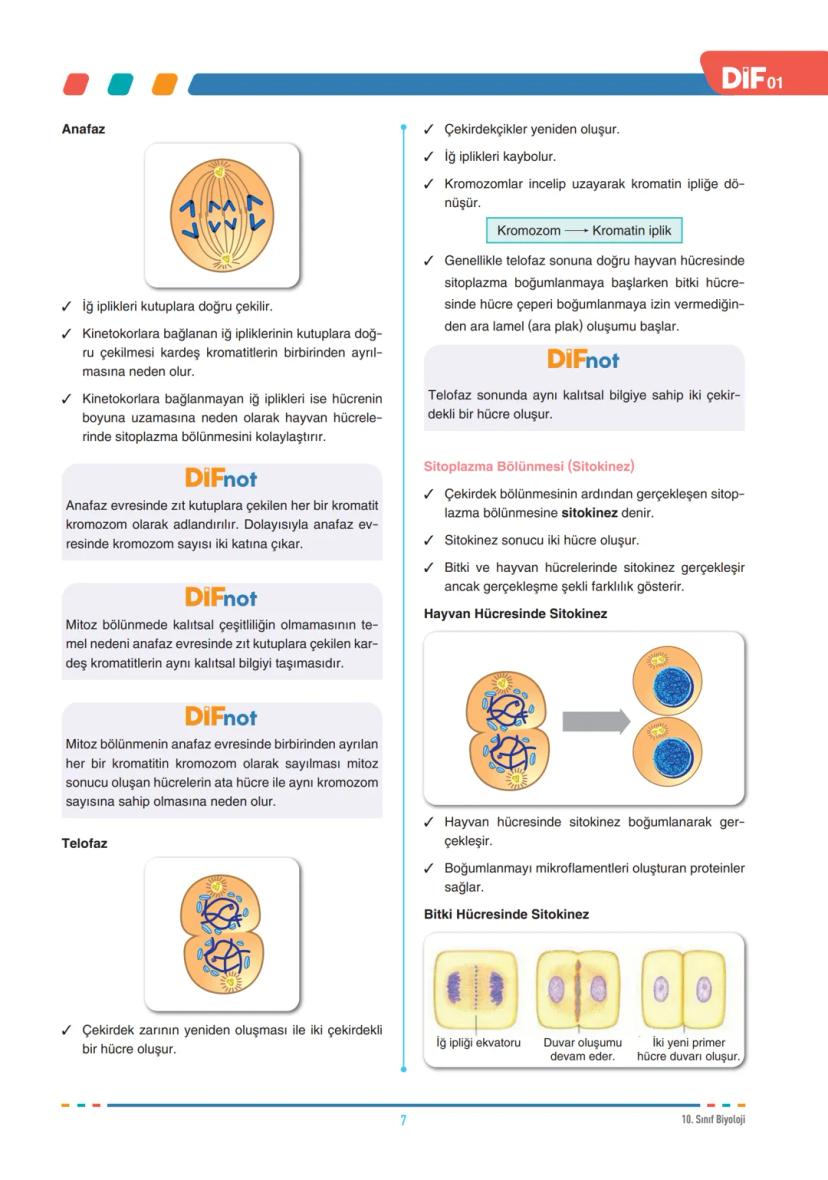 DİF01

Anafaz

✓ İğ iplikleri kutuplara doğru çekilir.

✓ Kinetokorlara bağlanan iğ ipliklerinin kutuplara doğru çekilmesi kardeş kromatitlerin birbirinden ayrılmasına neden olur.

✓ Kinetokorlara bağlanmayan iğ iplikleri ise hücrenin boyuna uzamasına neden olarak hayvan hücrelerinde sitoplazma bölünmesini kolaylaştırır.

DİFnot

Anafaz evresinde zıt kutuplara çekilen her bir kromatit kromozom olarak adlandırılır. Dolayısıyla anafaz evresinde kromozom sayısı iki katına çıkar.

DİFnot

Mitoz bölünmede kalıtsal çeşitliliğin olmamasının temel nedeni anafaz evresinde zıt kutuplara çekilen kardeş kromatitlerin aynı kalıtsal bilgiyi taşımasıdır.

DİFnot

Mitoz bölünmenin anafaz evresinde birbirinden ayrılan her bir kromatitin kromozom olarak sayılması mitoz sonucu oluşan hücrelerin ata hücre ile aynı kromozom sayısına sahip olmasına neden olur.

Telofaz

✓ Çekirdek zarının yeniden oluşması ile iki çekirdekli bir hücre oluşur.

✓ Çekirdekçikler yeniden oluşur.

✓ İğ iplikleri kaybolur.

✓ Kromozomlar incelip uzayarak kromatin ipliğe dönüşür.

Kromozom ⟶ Kromatin iplik

✓ Genellikle telofaz sonuna doğru hayvan hücresinde sitoplazma boğumlanmaya başlarken bitki hücresinde hücre çeperi boğumlanmaya izin vermediğinden ara lamel (ara plak) oluşumu başlar.

DİFnot

Telofaz sonunda aynı kalıtsal bilgiye sahip iki çekirdekli bir hücre oluşur.

Sitoplazma Bölünmesi (Sitokinez)

✓ Çekirdek bölünmesinin ardından gerçekleşen sitoplazma bölünmesine sitokinez denir.

✓ Sitokinez sonucu iki hücre oluşur.

✓ Bitki ve hayvan hücrelerinde sitokinez gerçekleşir ancak gerçekleşme şekli farklılık gösterir.

Hayvan Hücresinde Sitokinez

✓ Hayvan hücresinde sitokinez boğumlanarak gerçekleşir.

✓ Boğumlanmayı mikroflamentleri oluşturan proteinler sağlar.

Bitki Hücresinde Sitokinez

İğ ipliği ekvatoru

Duvar oluşumu devam eder.

İki yeni primer hücre duvarı oluşur.

7

10. Sınıf Biyoloji