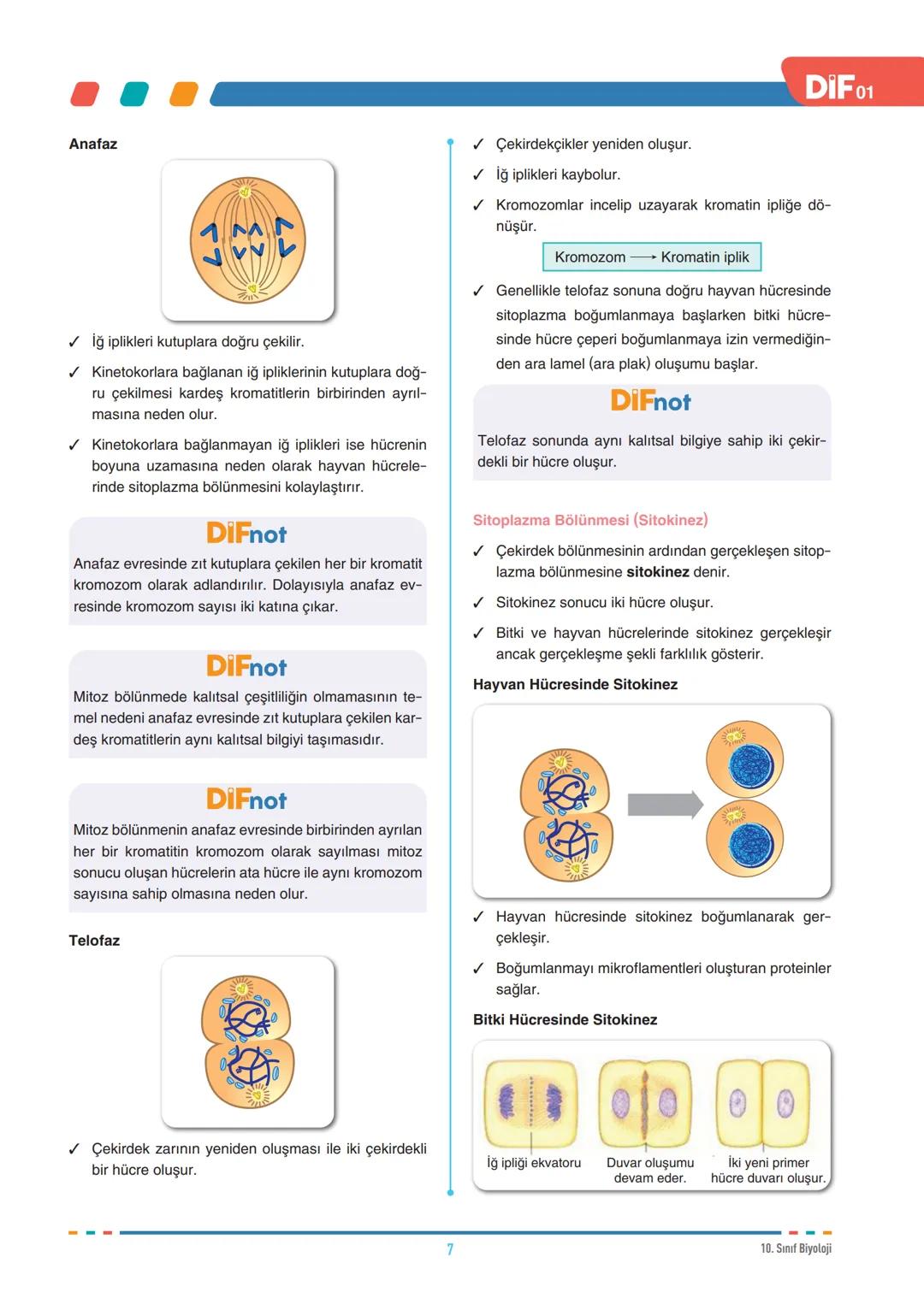 DİF 01

Anafaz

✓ İğ iplikleri kutuplara doğru çekilir.

✓ Kinetokorlara bağlanan iğ ipliklerinin kutuplara doğru çekilmesi kardeş kromatitlerin birbirinden ayrılmasına neden olur.

✓ Kinetokorlara bağlanmayan iğ iplikleri ise hücrenin boyuna uzamasına neden olarak hayvan hücrelerinde sitoplazma bölünmesini kolaylaştırır.

DİFnot
Anafaz evresinde zıt kutuplara çekilen her bir kromatit kromozom olarak adlandırılır. Dolayısıyla anafaz evresinde kromozom sayısı iki katına çıkar.

DİFnot
Mitoz bölünmede kalıtsal çeşitliliğin olmamasının temel nedeni anafaz evresinde zıt kutuplara çekilen kardeş kromatitlerin aynı kalıtsal bilgiyi taşımasıdır.

DİFnot
Mitoz bölünmenin anafaz evresinde birbirinden ayrılan her bir kromatitin kromozom olarak sayılması mitoz sonucu oluşan hücrelerin ata hücre ile aynı kromozom sayısına sahip olmasına neden olur.

Telofaz

✓ Çekirdek zarının yeniden oluşması ile iki çekirdekli bir hücre oluşur.

✓ Çekirdekçikler yeniden oluşur.

✓ İğ iplikleri kaybolur.

✓ Kromozomlar incelip uzayarak kromatin ipliğe dönüşür.

Kromozom ⟶ Kromatin iplik

✓ Genellikle telofaz sonuna doğru hayvan hücresinde sitoplazma boğumlanmaya başlarken bitki hücresinde hücre çeperi boğumlanmaya izin vermediğinden ara lamel (ara plak) oluşumu başlar.

DİFnot
Telofaz sonunda aynı kalıtsal bilgiye sahip iki çekirdekli bir hücre oluşur.

Sitoplazma Bölünmesi (Sitokinez)

✓ Çekirdek bölünmesinin ardından gerçekleşen sitoplazma bölünmesine **sitokinez** denir.

✓ Sitokinez sonucu iki hücre oluşur.

✓ Bitki ve hayvan hücrelerinde sitokinez gerçekleşir ancak gerçekleşme şekli farklılık gösterir.

Hayvan Hücresinde Sitokinez

✓ Hayvan hücresinde sitokinez boğumlanarak gerçekleşir.

✓ Boğumlanmayı mikroflamentleri oluşturan proteinler sağlar.

Bitki Hücresinde Sitokinez

İğ ipliği ekvatoru
Duvar oluşumu devam eder.
İki yeni primer hücre duvarı oluşur.

7

10. Sınıf Biyoloji