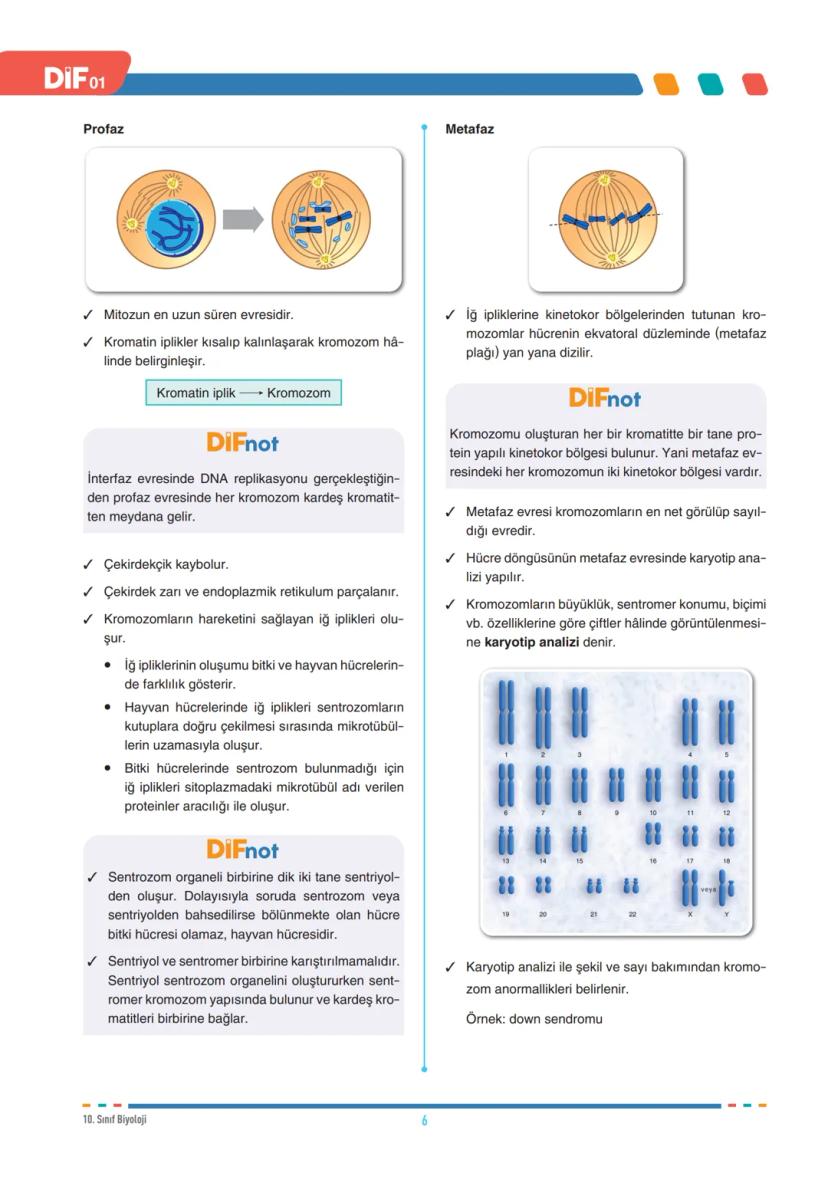 DİF 01

Profaz

✓ Mitozun en uzun süren evresidir.

✓ Kromatin iplikler kısalıp kalınlaşarak kromozom hâlinde belirginleşir.

Kromatin iplik ⟶ Kromozom

DİFnot

İnterfaz evresinde DNA replikasyonu gerçekleştiğinden profaz evresinde her kromozom kardeş kromatitten meydana gelir.

✓ Çekirdekçik kaybolur.

✓ Çekirdek zarı ve endoplazmik retikulum parçalanır.

✓ Kromozomların hareketini sağlayan iğ iplikleri oluşur.

• İğ ipliklerinin oluşumu bitki ve hayvan hücrelerinde farklılık gösterir.

• Hayvan hücrelerinde iğ iplikleri sentrozomların kutuplara doğru çekilmesi sırasında mikrotübüllerin uzamasıyla oluşur.

• Bitki hücrelerinde sentrozom bulunmadığı için iğ iplikleri sitoplazmadaki mikrotübül adı verilen proteinler aracılığı ile oluşur.

DİFnot

✓ Sentrozom organeli birbirine dik iki tane sentriyolden oluşur. Dolayısıyla soruda sentrozom veya sentriyolden bahsedilirse bölünmekte olan hücre bitki hücresi olamaz, hayvan hücresidir.

✓ Sentriyol ve sentromer birbirine karıştırılmamalıdır. Sentriyol sentrozom organelini oluştururken sentromer kromozom yapısında bulunur ve kardeş kromatitleri birbirine bağlar.

Metafaz

✓ İğ ipliklerine kinetokor bölgelerinden tutunan kromozomlar hücrenin ekvatoral düzleminde (metafaz plağı) yan yana dizilir.

DİFnot

Kromozomu oluşturan her bir kromatitte bir tane protein yapılı kinetokor bölgesi bulunur. Yani metafaz evresindeki her kromozomun iki kinetokor bölgesi vardır.

✓ Metafaz evresi kromozomların en net görülüp sayıldığı evredir.

✓ Hücre döngüsünün metafaz evresinde karyotip analizi yapılır.

✓ Kromozomların büyüklük, sentromer konumu, biçimi vb. özelliklerine göre çiftler hâlinde görüntülenmesine **karyotip analizi** denir.

1 2 3 4 5
6 7 8 9 10 11 12
13 14 15 16 17 18
19 20 21 22 X veya Y

✓ Karyotip analizi ile şekil ve sayı bakımından kromozom anormallikleri belirlenir.

Örnek: down sendromu

10. Sınıf Biyoloji

6