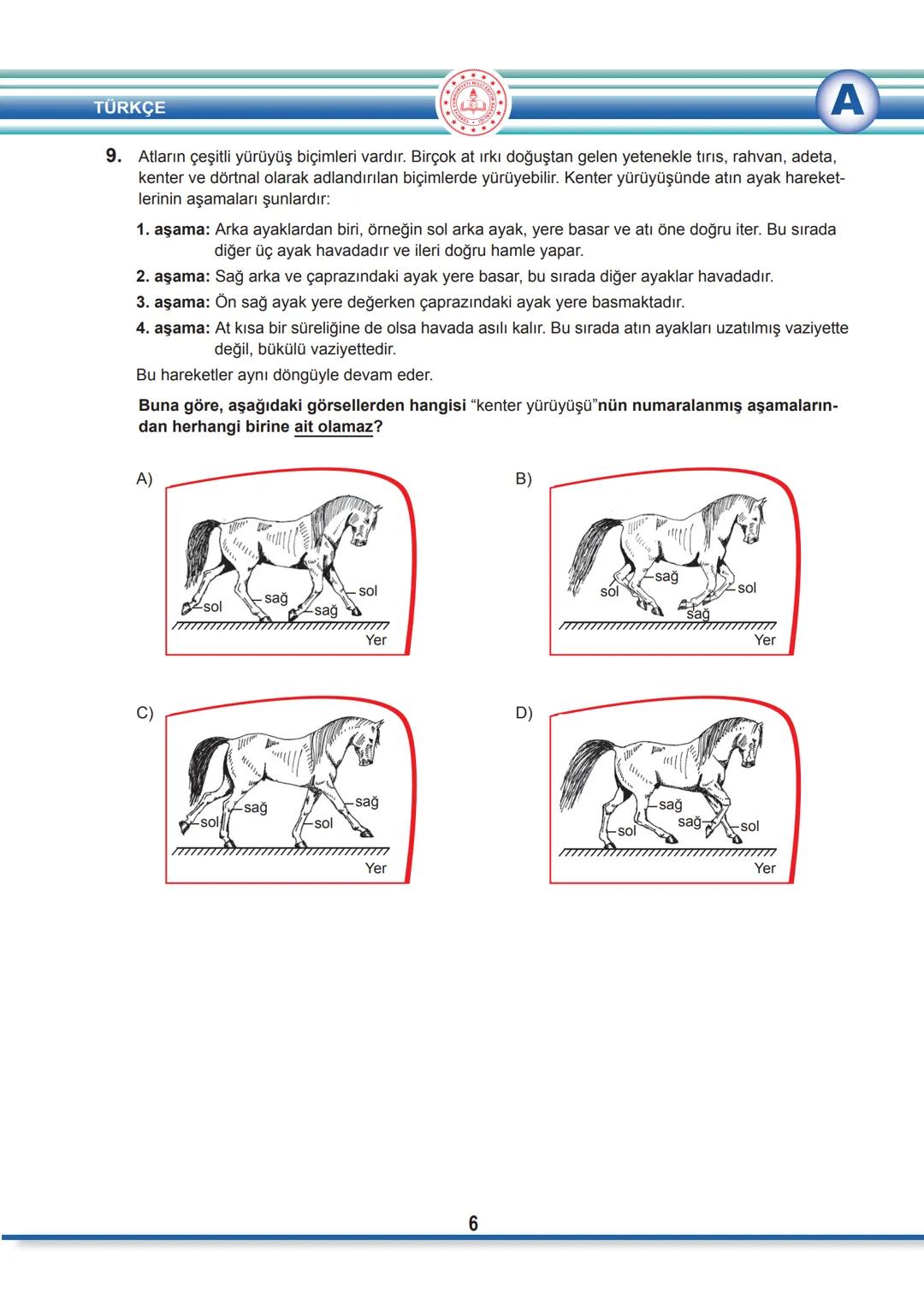 TÜRKÇE

A

9. Atların çeşitli yürüyüş biçimleri vardır. Birçok at ırkı doğuştan gelen yetenekle tırıs, rahvan, adeta, kenter ve dörtnal olarak adlandırılan biçimlerde yürüyebilir. Kenter yürüyüşünde atın ayak hareketlerinin aşamaları şunlardır:

1. aşama: Arka ayaklardan biri, örneğin sol arka ayak, yere basar ve atı öne doğru iter. Bu sırada diğer üç ayak havadadır ve ileri doğru hamle yapar.

2. aşama: Sağ arka ve çaprazındaki ayak yere basar, bu sırada diğer ayaklar havadadır.

3. aşama: Ön sağ ayak yere değerken çaprazındaki ayak yere basmaktadır.

4. aşama: At kısa bir süreliğine de olsa havada asılı kalır. Bu sırada atın ayakları uzatılmış vaziyette değil, bükülü vaziyettedir.

Bu hareketler aynı döngüyle devam eder.

Buna göre, aşağıdaki görsellerden hangisi "kenter yürüyüşü"nün numaralanmış aşamalarından herhangi birine ait olamaz?

A)
sol
sağ
sağ
sol
Yer

B)
sol
sağ
sağ
sol
Yer

C)
sol
sağ
sol
sağ
Yer

D)
sol
sağ
sağ
sol
Yer

6