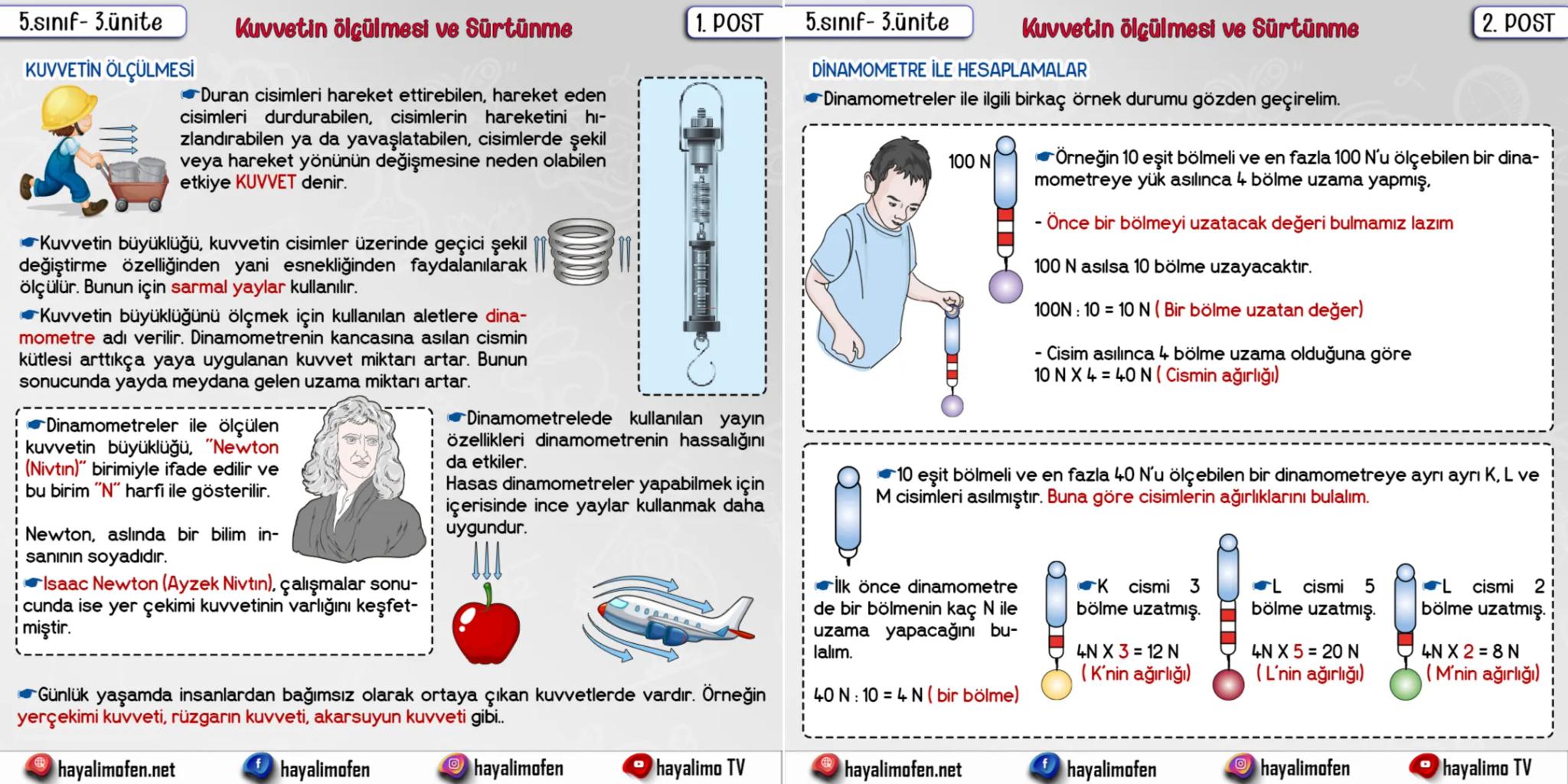 5.sınıf- 3.ünite

Kuvvetin ölçülmesi ve Sürtünme

1. POST

KUVVETİN ÖLÇÜLMESİ

Duran cisimleri hareket ettirebilen, hareket eden cisimleri durdurabilen, cisimlerin hareketini hızlandırabilen ya da yavaşlatabilen, cisimlerde şekil veya hareket yönünün değişmesine neden olabilen etkiye KUVVET denir.

Kuvvetin büyüklüğü, kuvvetin cisimler üzerinde geçici şekil değiştirme özelliğinden yani esnekliğinden faydalanılarak ölçülür. Bunun için sarmal yaylar kullanılır.

Kuvvetin büyüklüğünü ölçmek için kullanılan aletlere dinamometre adı verilir. Dinamometrenin kancasına asılan cismin kütlesi arttıkça yaya uygulanan kuvvet miktarı artar. Bunun sonucunda yayda meydana gelen uzama miktarı artar.

Dinamometreler ile ölçülen kuvvetin büyüklüğü, "Newton (Nivtın)" birimiyle ifade edilir ve bu birim "N" harfi ile gösterilir.

Newton, aslında bir bilim insanının soyadıdır.

Isaac Newton (Ayzek Nivtın), çalışmalar sonucunda ise yer çekimi kuvvetinin varlığını keşfetmiştir.

Dinamometrelede kullanılan yayın özellikleri dinamometrenin hassalığını da etkiler.
Hasas dinamometreler yapabilmek için içerisinde ince yaylar kullanmak daha uygundur.

Günlük yaşamda insanlardan bağımsız olarak ortaya çıkan kuvvetlerde vardır. Örneğin yerçekimi kuvveti, rüzgarın kuvveti, akarsuyun kuvveti gibi..

hayalimofen.net hayalimofen hayalimofen hayalimo TV

5.sınıf- 3.ünite

Kuvvetin ölçülmesi ve Sürtünme

2. POST

DİNAMOMETRE İLE HESAPLAMALAR

Dinamometreler ile ilgili birkaç örnek durumu gözden geçirelim.

100 N

Örneğin 10 eşit bölmeli ve en fazla 100 N'u ölçebilen bir dinamometreye yük asılınca 4 bölme uzama yapmış,

- Önce bir bölmeyi uzatacak değeri bulmamız lazım

100 N asılsa 10 bölme uzayacaktır.

100N : 10 = 10 N ( Bir bölme uzatan değer)

- Cisim asılınca 4 bölme uzama olduğuna göre
10 N X 4 = 40 N ( Cismin ağırlığı)

10 eşit bölmeli ve en fazla 40 N'u ölçebilen bir dinamometreye ayrı ayrı K, L ve M cisimleri asılmıştır. Buna göre cisimlerin ağırlıklarını bulalım.

İlk önce dinamometre de bir bölmenin kaç N ile uzama yapacağını bulalım.

40 N : 10 = 4 N ( bir bölme)

K cismi 3 bölme uzatmış.

4N X 3 = 12 N
( K'nin ağırlığı)

L cismi 5 bölme uzatmış.

4N X 5 = 20 N
( L'nin ağırlığı)

L cismi 2 bölme uzatmış.

4N X 2 = 8 N
( M'nin ağırlığı)

hayalimofen.net hayalimofen hayalimofen hayalimo TV