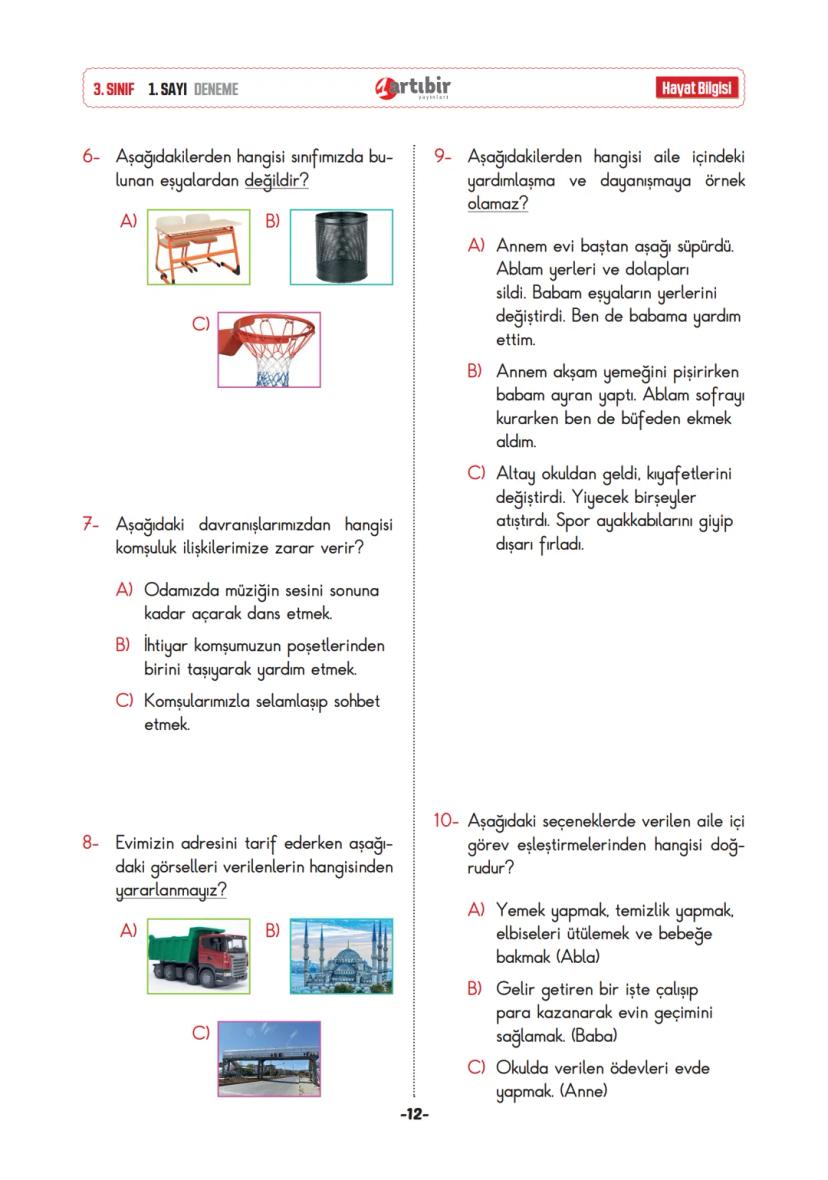 3. SINIF 1. SAYI DENEME

artıbir yayınları

Hayat Bilgisi

6- Aşağıdakilerden hangisi sınıfımızda bulunan eşyalardan değildir?

A)

B)

C)

7- Aşağıdaki davranışlarımızdan hangisi komşuluk ilişkilerimize zarar verir?

A) Odamızda müziğin sesini sonuna kadar açarak dans etmek.

B) İhtiyar komşumuzun poşetlerinden birini taşıyarak yardım etmek.

C) Komşularımızla selamlaşıp sohbet etmek.

8- Evimizin adresini tarif ederken aşağıdaki görselleri verilenlerin hangisinden yararlanmayız?

A)

B)

C)

9- Aşağıdakilerden hangisi aile içindeki yardımlaşma ve dayanışmaya örnek olamaz?

A) Annem evi baştan aşağı süpürdü. Ablam yerleri ve dolapları sildi. Babam eşyaların yerlerini değiştirdi. Ben de babama yardım ettim.

B) Annem akşam yemeğini pişirirken babam ayran yaptı. Ablam sofrayı kurarken ben de büfeden ekmek aldım.

C) Altay okuldan geldi, kıyafetlerini değiştirdi. Yiyecek birşeyler atıştırdı. Spor ayakkabılarını giyip dışarı fırladı.

10- Aşağıdaki seçeneklerde verilen aile içi görev eşleştirmelerinden hangisi doğrudur?

A) Yemek yapmak, temizlik yapmak, elbiseleri ütülemek ve bebeğe bakmak (Abla)

B) Gelir getiren bir işte çalışıp para kazanarak evin geçimini sağlamak. (Baba)

C) Okulda verilen ödevleri evde yapmak. (Anne)

-12-