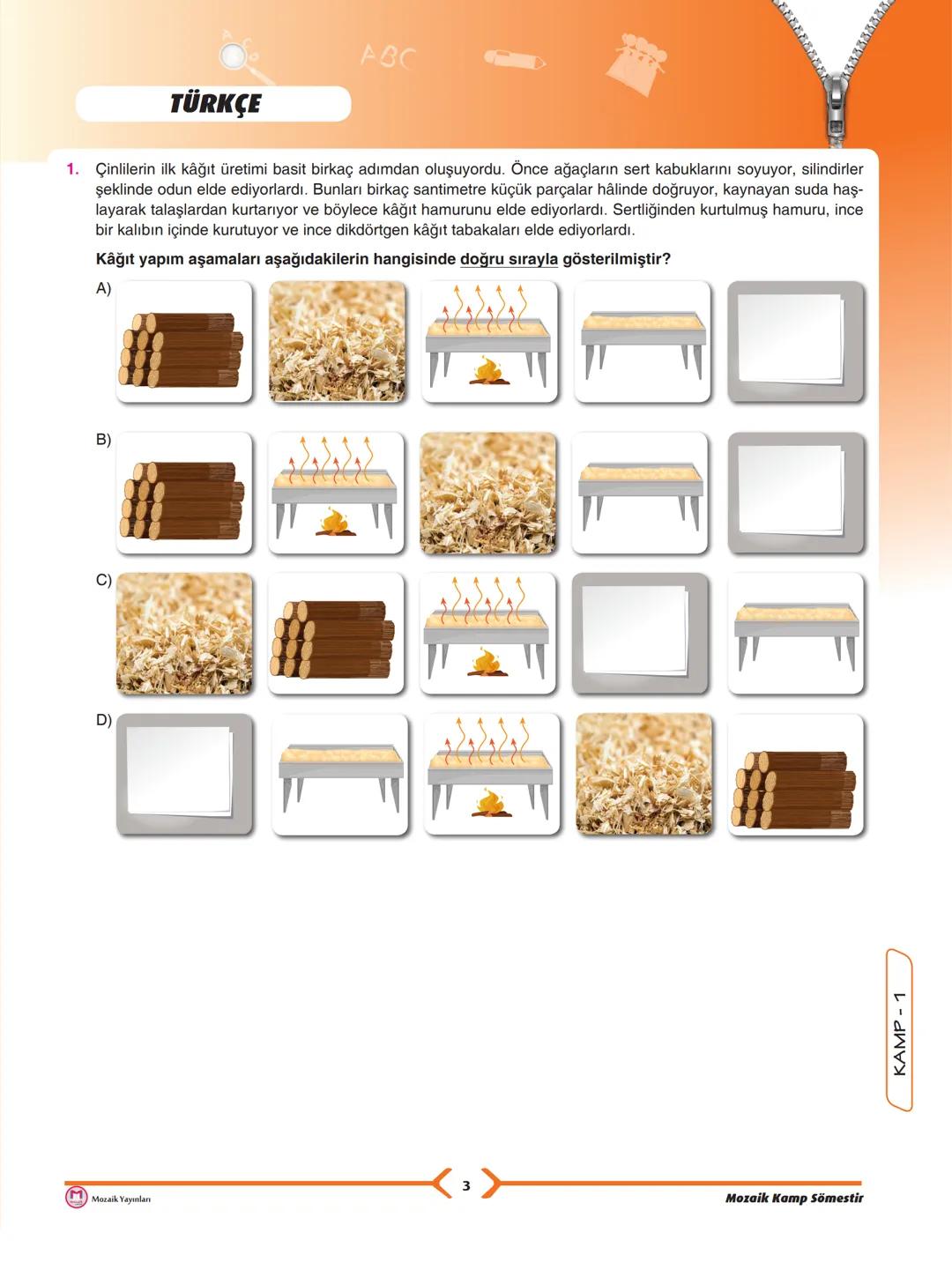 ABC

TÜRKÇE

1. Çinlilerin ilk kâğıt üretimi basit birkaç adımdan oluşuyordu. Önce ağaçların sert kabuklarını soyuyor, silindirler şeklinde odun elde ediyorlardı. Bunları birkaç santimetre küçük parçalar hâlinde doğruyor, kaynayan suda haşlayarak talaşlardan kurtarıyor ve böylece kâğıt hamurunu elde ediyorlardı. Sertliğinden kurtulmuş hamuru, ince bir kalıbın içinde kurutuyor ve ince dikdörtgen kâğıt tabakaları elde ediyorlardı.

Kâğıt yapım aşamaları aşağıdakilerin hangisinde doğru sırayla gösterilmiştir?

A)

B)

C)

D)

KAMP - 1

Mozaik Yayınları

3

Mozaik Kamp Sömestir