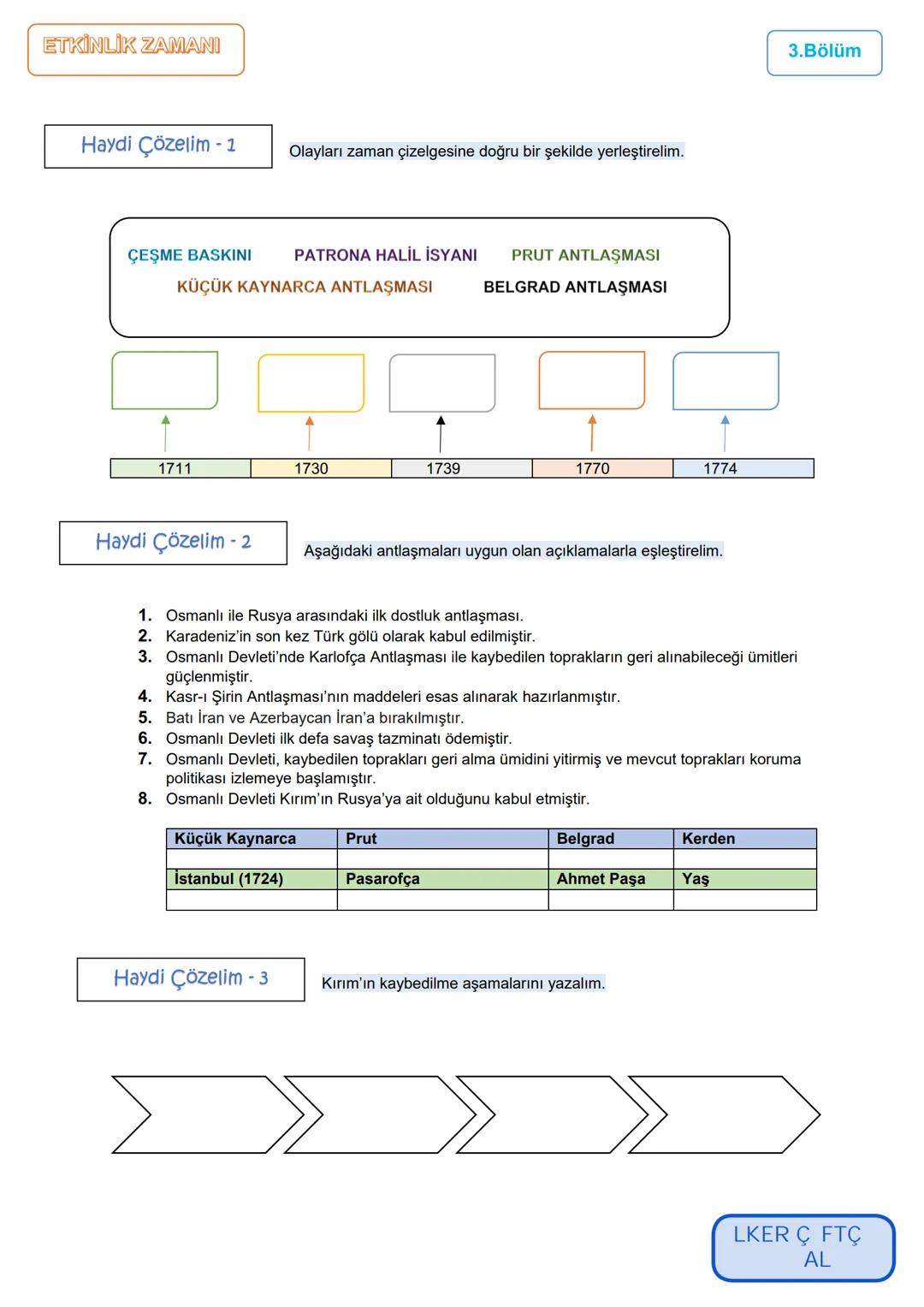 ETKİNLİK ZAMANI

3.Bölüm

Haydi Çözelim - 1

Olayları zaman çizelgesine doğru bir şekilde yerleştirelim.

ÇEŞME BASKINI PATRONA HALİL İSYANI PRUT ANTLAŞMASI
KÜÇÜK KAYNARCA ANTLAŞMASI BELGRAD ANTLAŞMASI

| 1711 | 1730 | 1739 | 1770 | 1774 |
|---|---|---|---|---|

Haydi Çözelim - 2

Aşağıdaki antlaşmaları uygun olan açıklamalarla eşleştirelim.

1. Osmanlı ile Rusya arasındaki ilk dostluk antlaşması.
2. Karadeniz'in son kez Türk gölü olarak kabul edilmiştir.
3. Osmanlı Devleti'nde Karlofça Antlaşması ile kaybedilen toprakların geri alınabileceği ümitleri güçlenmiştir.
4. Kasr-ı Şirin Antlaşması'nın maddeleri esas alınarak hazırlanmıştır.
5. Batı İran ve Azerbaycan İran'a bırakılmıştır.
6. Osmanlı Devleti ilk defa savaş tazminatı ödemiştir.
7. Osmanlı Devleti, kaybedilen toprakları geri alma ümidini yitirmiş ve mevcut toprakları koruma politikası izlemeye başlamıştır.
8. Osmanlı Devleti Kırım'ın Rusya'ya ait olduğunu kabul etmiştir.

| Küçük Kaynarca | Prut | Belgrad | Kerden |
|---|---|---|---|
| | | | |
| İstanbul (1724) | Pasarofça | Ahmet Paşa | Yaş |
| | | | |

Haydi Çözelim - 3

Kırım'ın kaybedilme aşamalarını yazalım.

LKER Ç FTÇ
AL