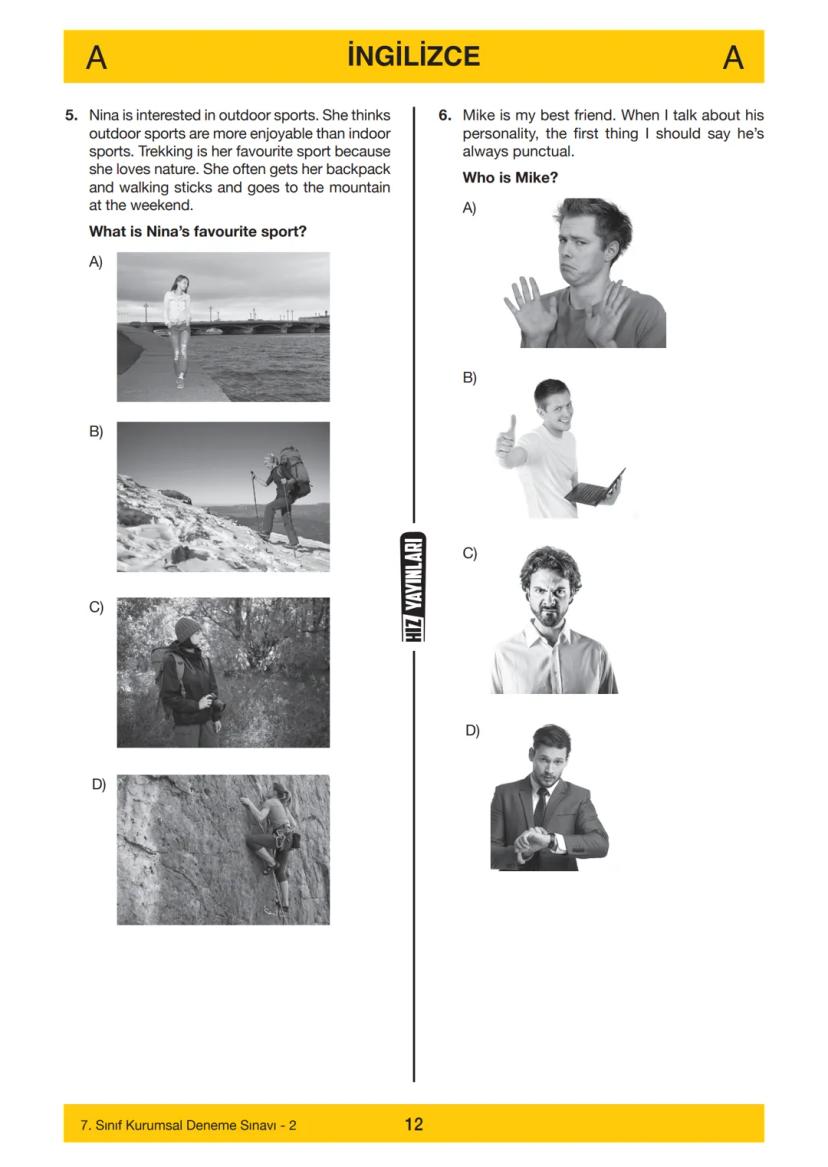 A İNGİLİZCE A

5. Nina is interested in outdoor sports. She thinks outdoor sports are more enjoyable than indoor sports. Trekking is her favourite sport because she loves nature. She often gets her backpack and walking sticks and goes to the mountain at the weekend.

What is Nina's favourite sport?

A)

B)

C)

D)

HIZ YAYINLARI

6. Mike is my best friend. When I talk about his personality, the first thing I should say he's always punctual.

Who is Mike?

A)

B)

C)

D)

7. Sınıf Kurumsal Deneme Sınavı - 2 12