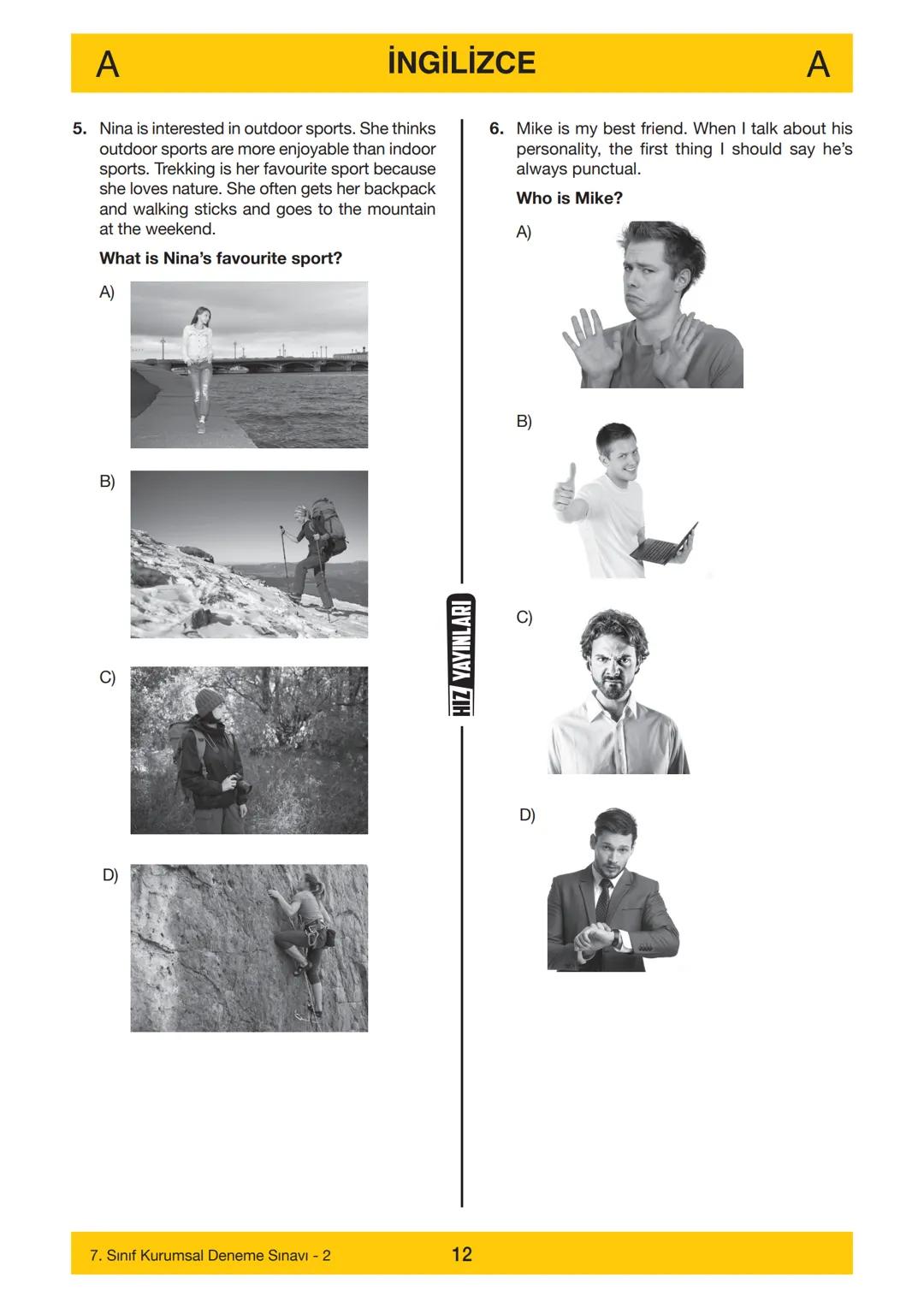 A İNGİLİZCE A

5. Nina is interested in outdoor sports. She thinks outdoor sports are more enjoyable than indoor sports. Trekking is her favourite sport because she loves nature. She often gets her backpack and walking sticks and goes to the mountain at the weekend.

What is Nina's favourite sport?

A)

B)

C)

D)

HIZ YAYINLARI

6. Mike is my best friend. When I talk about his personality, the first thing I should say he's always punctual.

Who is Mike?

A)

B)

C)

D)

7. Sınıf Kurumsal Deneme Sınavı - 2 12