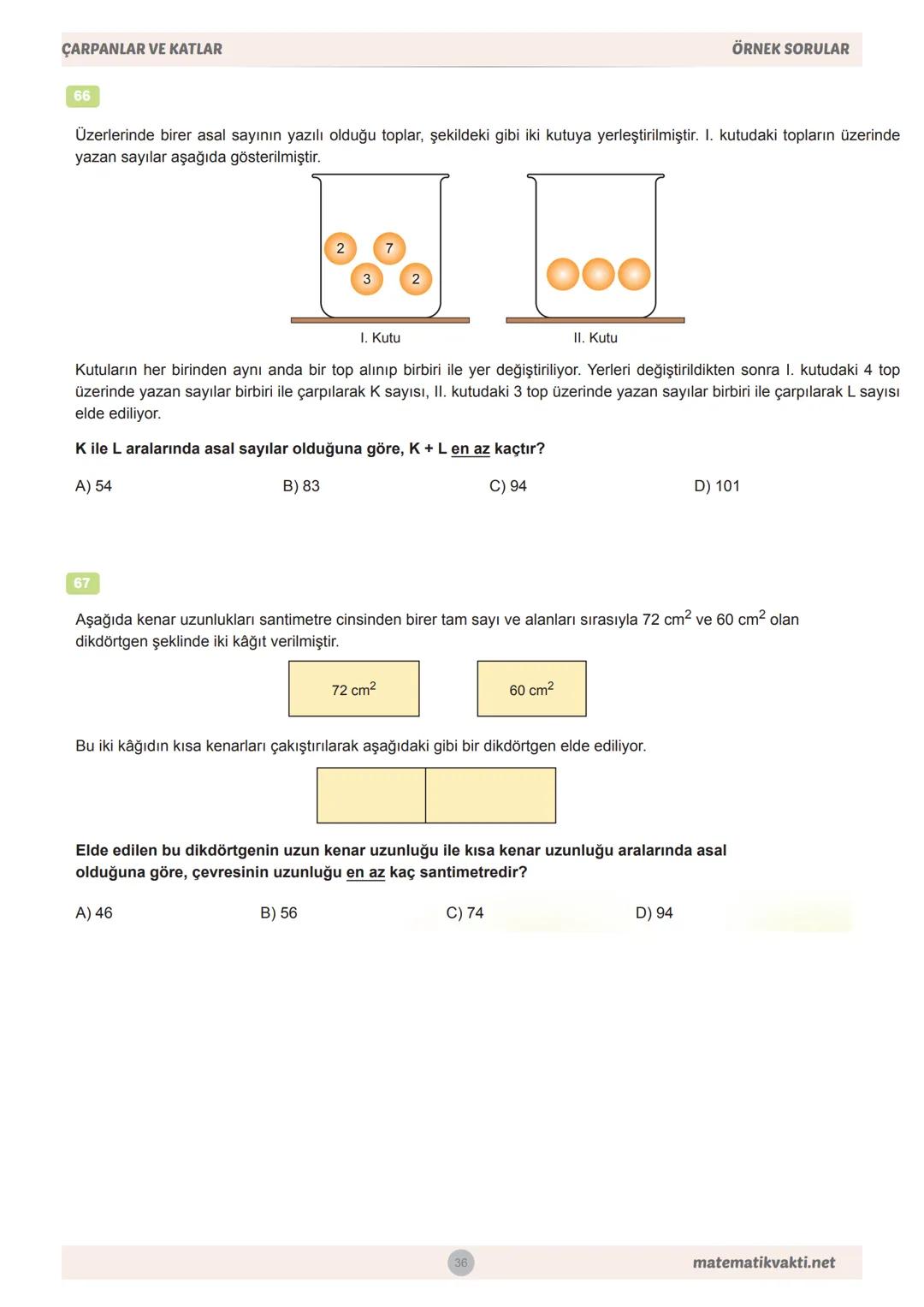 ÇARPANLAR VE KATLAR

ÖRNEK SORULAR

66

Üzerlerinde birer asal sayının yazılı olduğu toplar, şekildeki gibi iki kutuya yerleştirilmiştir. I. kutudaki topların üzerinde yazan sayılar aşağıda gösterilmiştir.

2 7 3 2

I. Kutu

II. Kutu

Kutuların her birinden aynı anda bir top alınıp birbiri ile yer değiştiriliyor. Yerleri değiştirildikten sonra I. kutudaki 4 top üzerinde yazan sayılar birbiri ile çarpılarak K sayısı, II. kutudaki 3 top üzerinde yazan sayılar birbiri ile çarpılarak L sayısı elde ediliyor.

K ile L aralarında asal sayılar olduğuna göre, K + L en az kaçtır?

A) 54
B) 83
C) 94
D) 101

67

Aşağıda kenar uzunlukları santimetre cinsinden birer tam sayı ve alanları sırasıyla 72 $cm^2$ ve 60 $cm^2$ olan dikdörtgen şeklinde iki kâğıt verilmiştir.

72 $cm^2$

60 $cm^2$

Bu iki kâğıdın kısa kenarları çakıştırılarak aşağıdaki gibi bir dikdörtgen elde ediliyor.

Elde edilen bu dikdörtgenin uzun kenar uzunluğu ile kısa kenar uzunluğu aralarında asal olduğuna göre, çevresinin uzunluğu en az kaç santimetredir?

A) 46
B) 56
C) 74
D) 94

36

matematikvakti.net