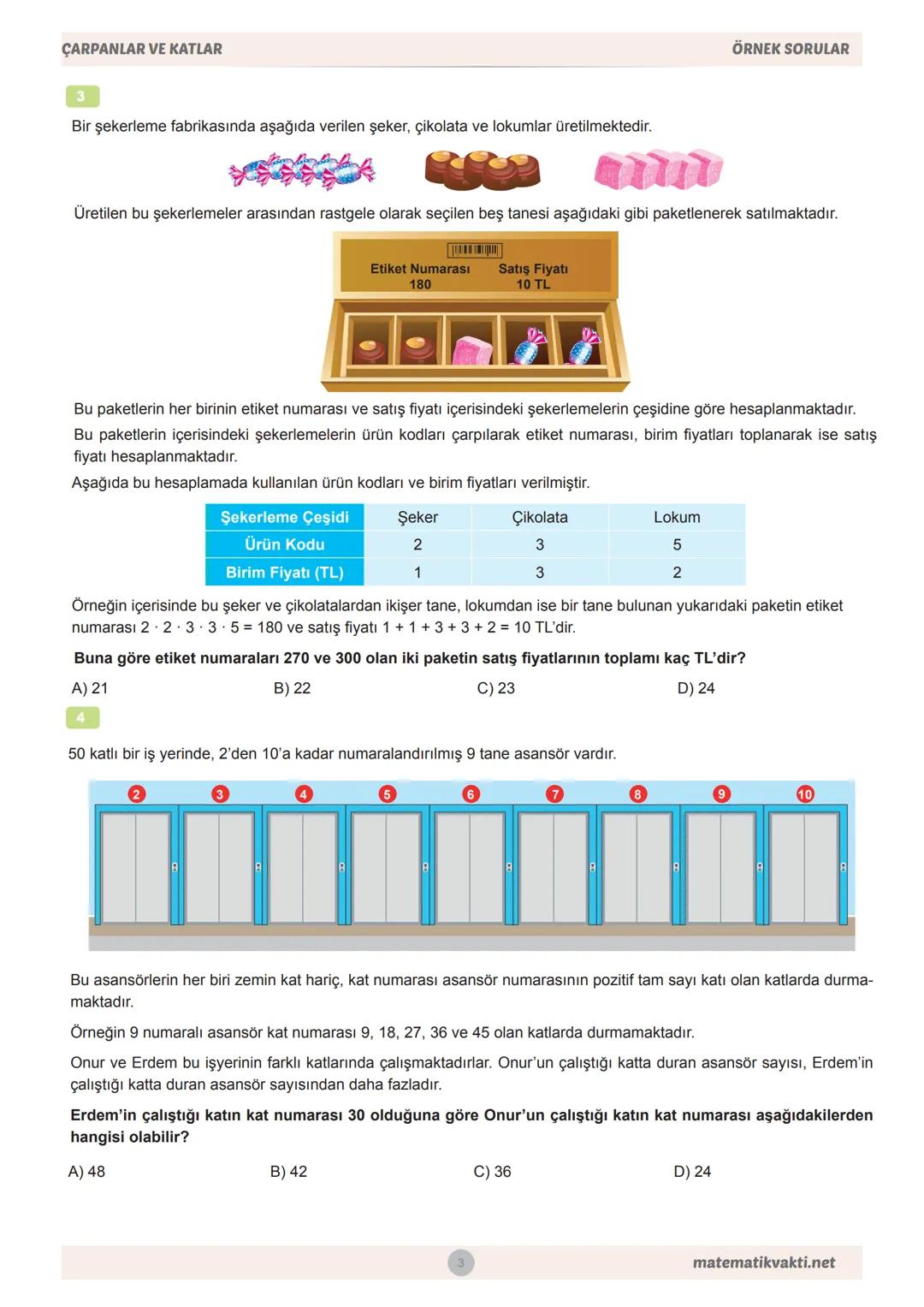 ÇARPANLAR VE KATLAR

ÖRNEK SORULAR

3

Bir şekerleme fabrikasında aşağıda verilen şeker, çikolata ve lokumlar üretilmektedir.

Üretilen bu şekerlemeler arasından rastgele olarak seçilen beş tanesi aşağıdaki gibi paketlenerek satılmaktadır.

Etiket Numarası 180

Satış Fiyatı 10 TL

Bu paketlerin her birinin etiket numarası ve satış fiyatı içerisindeki şekerlemelerin çeşidine göre hesaplanmaktadır.

Bu paketlerin içerisindeki şekerlemelerin ürün kodları çarpılarak etiket numarası, birim fiyatları toplanarak ise satış fiyatı hesaplanmaktadır.

Aşağıda bu hesaplamada kullanılan ürün kodları ve birim fiyatları verilmiştir.

| Şekerleme Çeşidi | Şeker | Çikolata | Lokum |
|---|---|---|---|
| Ürün Kodu | 2 | 3 | 5 |
| Birim Fiyatı (TL) | 1 | 3 | 2 |

Örneğin içerisinde bu şeker ve çikolatalardan ikişer tane, lokumdan ise bir tane bulunan yukarıdaki paketin etiket numarası $2 \cdot 2 \cdot 3 \cdot 3 \cdot 5 = 180$ ve satış fiyatı $1 + 1 + 3 + 3 + 2 = 10$ TL'dir.

Buna göre etiket numaraları 270 ve 300 olan iki paketin satış fiyatlarının toplamı kaç TL'dir?

A) 21 B) 22 C) 23 D) 24

4

50 katlı bir iş yerinde, 2'den 10'a kadar numaralandırılmış 9 tane asansör vardır.

2 3 4 5 6 7 8 9 10

Bu asansörlerin her biri zemin kat hariç, kat numarası asansör numarasının pozitif tam sayı katı olan katlarda durmamaktadır.

Örneğin 9 numaralı asansör kat numarası 9, 18, 27, 36 ve 45 olan katlarda durmamaktadır.

Onur ve Erdem bu işyerinin farklı katlarında çalışmaktadırlar. Onur'un çalıştığı katta duran asansör sayısı, Erdem'in çalıştığı katta duran asansör sayısından daha fazladır.

Erdem'in çalıştığı katın kat numarası 30 olduğuna göre Onur'un çalıştığı katın kat numarası aşağıdakilerden hangisi olabilir?

A) 48 B) 42 C) 36 D) 24

3

matematikvakti.net